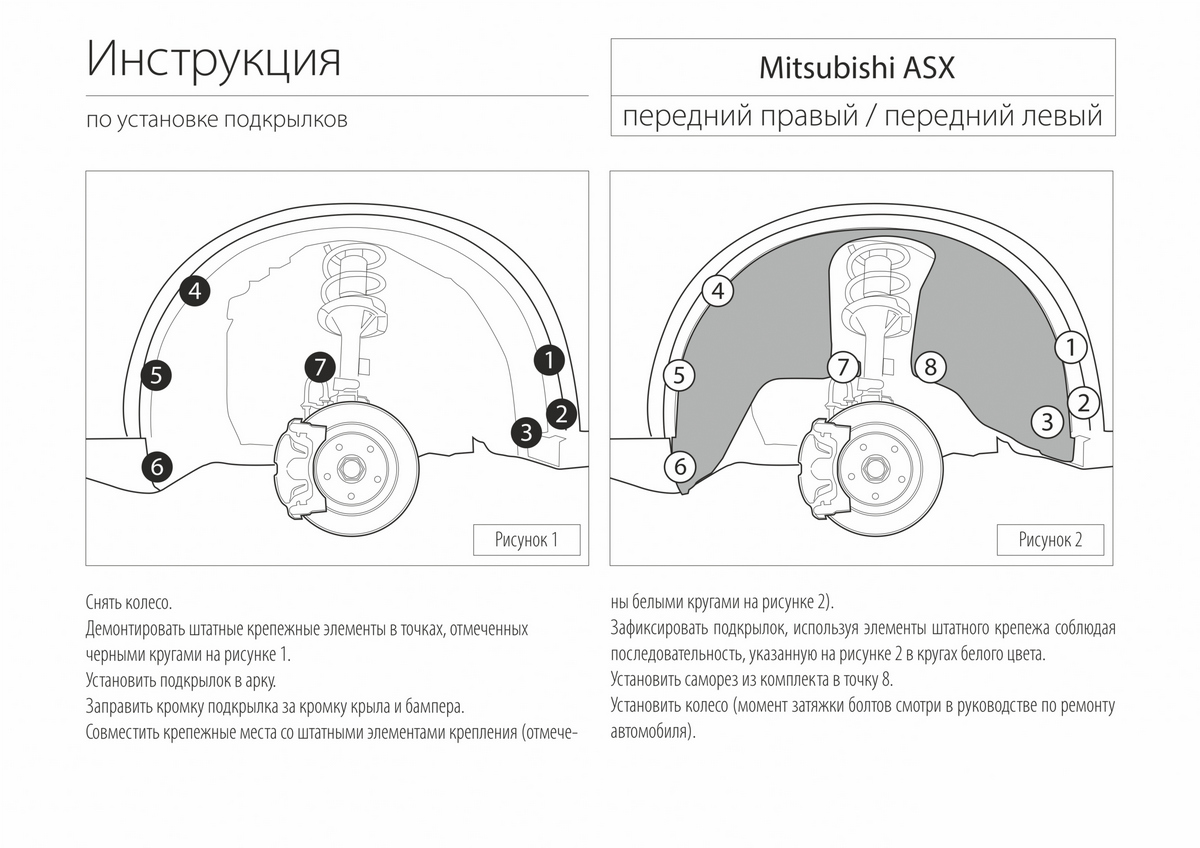 Инструкция

по установке подкрылков

Mitsubishi ASX

передний правый / передний левый

4

5

6

7

1

2

3

Рисунок 1

4

5

6

7

8

1

2

3

Рисунок 2

Снять колесо.
Демонтировать штатные крепежные элементы в точках, отмеченных черными кругами на рисунке 1.
Установить подкрылок в арку.
Заправить кромку подкрылка за кромку крыла и бампера.
Совместить крепежные места со штатными элементами крепления (отмечены белыми кругами на рисунке 2).
Зафиксировать подкрылок, используя элементы штатного крепежа соблюдая последовательность, указанную на рисунке 2 в кругах белого цвета.
Установить саморез из комплекта в точку 8.
Установить колесо (момент затяжки болтов смотри в руководстве по ремонту автомобиля).