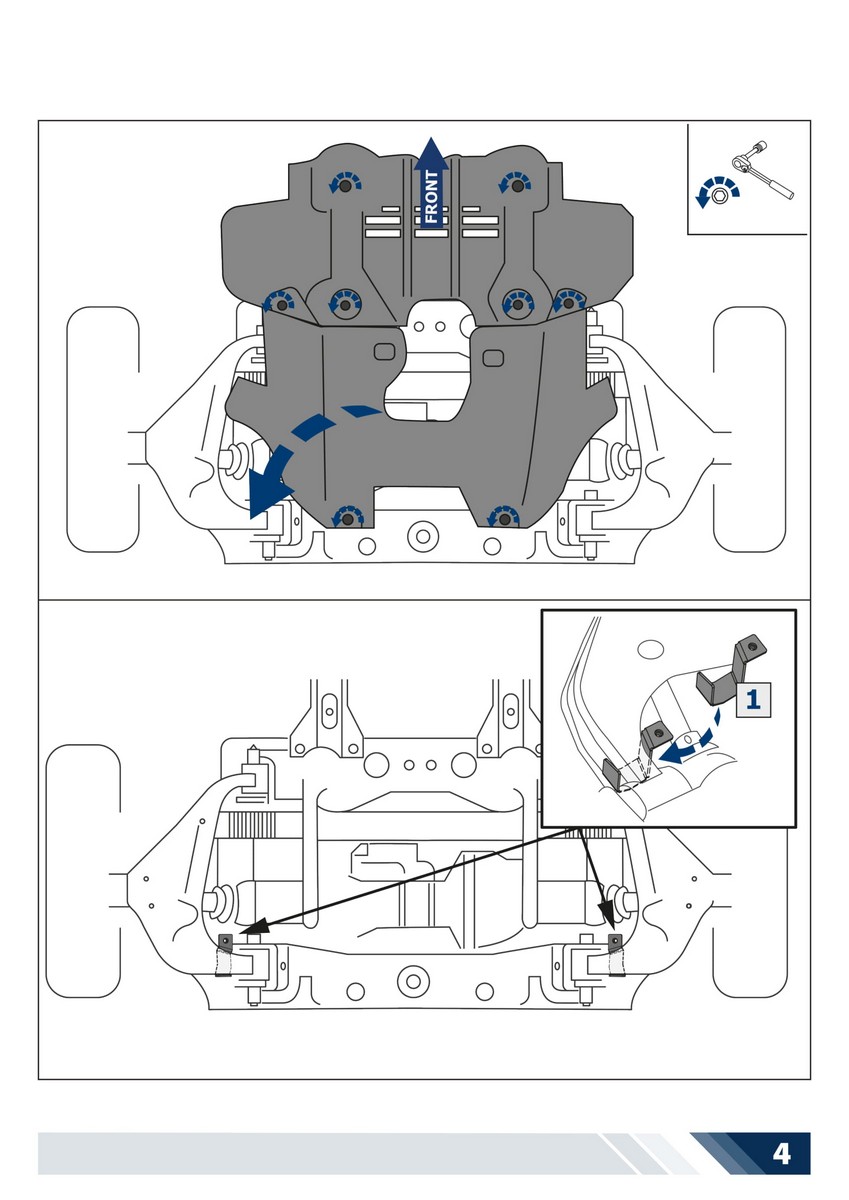 FRONT

1

4