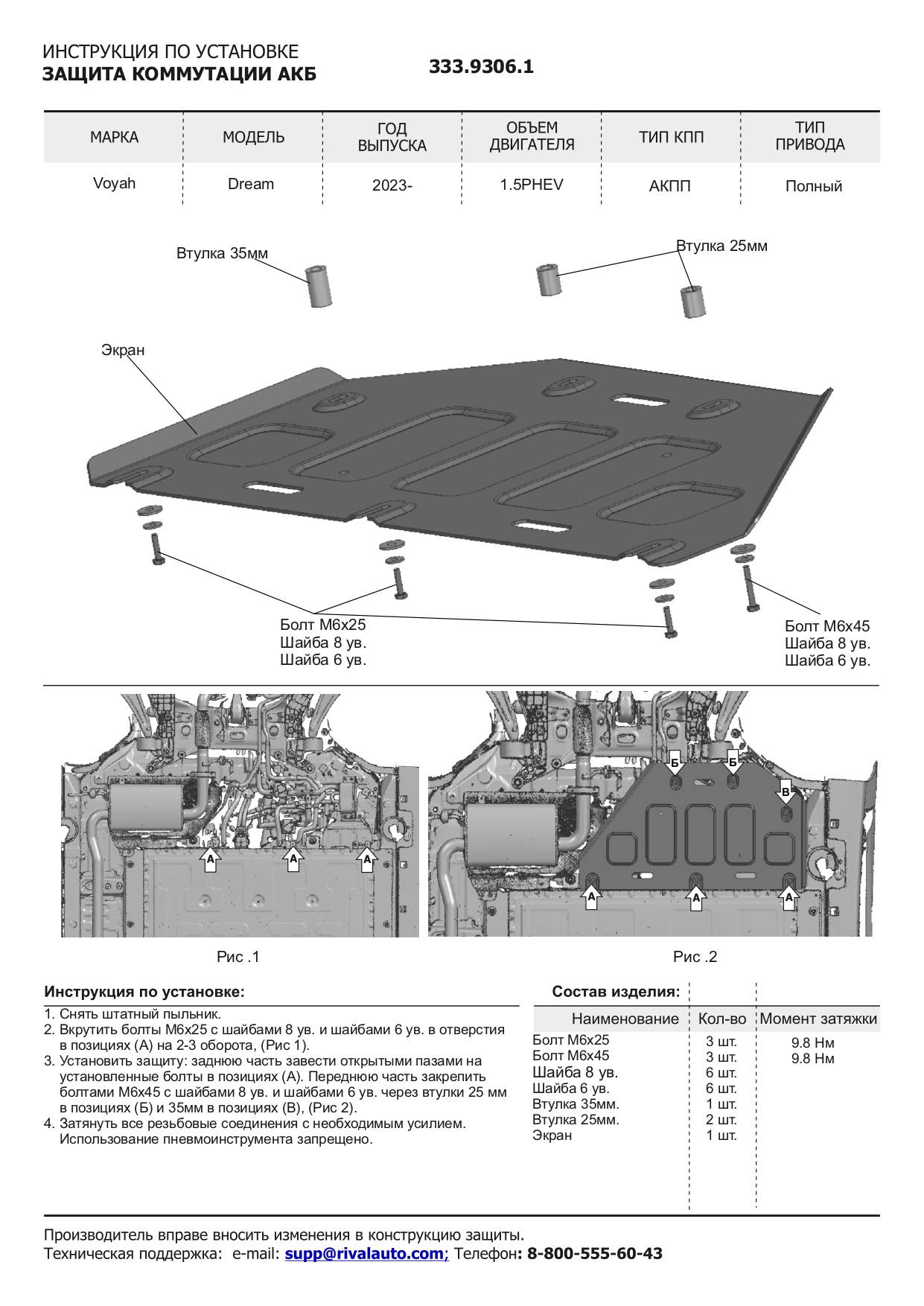 ИНСТРУКЦИЯ ПО УСТАНОВКЕ
ЗАЩИТА КОММУТАЦИИ АКБ

333.9306.1

| МАРКА | МОДЕЛЬ | ГОД ВЫПУСКА | ОБЪЕМ ДВИГАТЕЛЯ | ТИП КПП | ТИП ПРИВОДА |
|---|---|---|---|---|---|
| Voyah | Dream | 2023- | 1.5PHEV | АКПП | Полный |

Втулка 35мм

Втулка 25мм

Экран

Болт М6х25
Шайба 8 ув.
Шайба 6 ув.

Болт М6х45
Шайба 8 ув.
Шайба 6 ув.

А А А

Б Б В

А А А

Рис .1

Рис .2

Инструкция по установке:

1. Снять штатный пыльник.
2. Вкрутить болты М6х25 с шайбами 8 ув. и шайбами 6 ув. в отверстия в позициях (А) на 2-3 оборота, (Рис 1).
3. Установить защиту: заднюю часть завести открытыми пазами на установленные болты в позициях (А). Переднюю часть закрепить болтами М6х45 с шайбами 8 ув. и шайбами 6 ув. через втулки 25 мм в позициях (Б) и 35мм в позициях (В), (Рис 2).
4. Затянуть все резьбовые соединения с необходимым усилием. Использование пневмоинструмента запрещено.

Состав изделия:

| Наименование | Кол-во | Момент затяжки |
|---|---|---|
| Болт М6х25 | 3 шт. | 9.8 Нм |
| Болт М6х45 | 3 шт. | 9.8 Нм |
| Шайба 8 ув. | 6 шт. | |
| Шайба 6 ув. | 6 шт. | |
| Втулка 35мм. | 1 шт. | |
| Втулка 25мм. | 2 шт. | |
| Экран | 1 шт. | |

Производитель вправе вносить изменения в конструкцию защиты.
Техническая поддержка: e-mail: supp@rivalauto.com; Телефон: 8-800-555-60-43