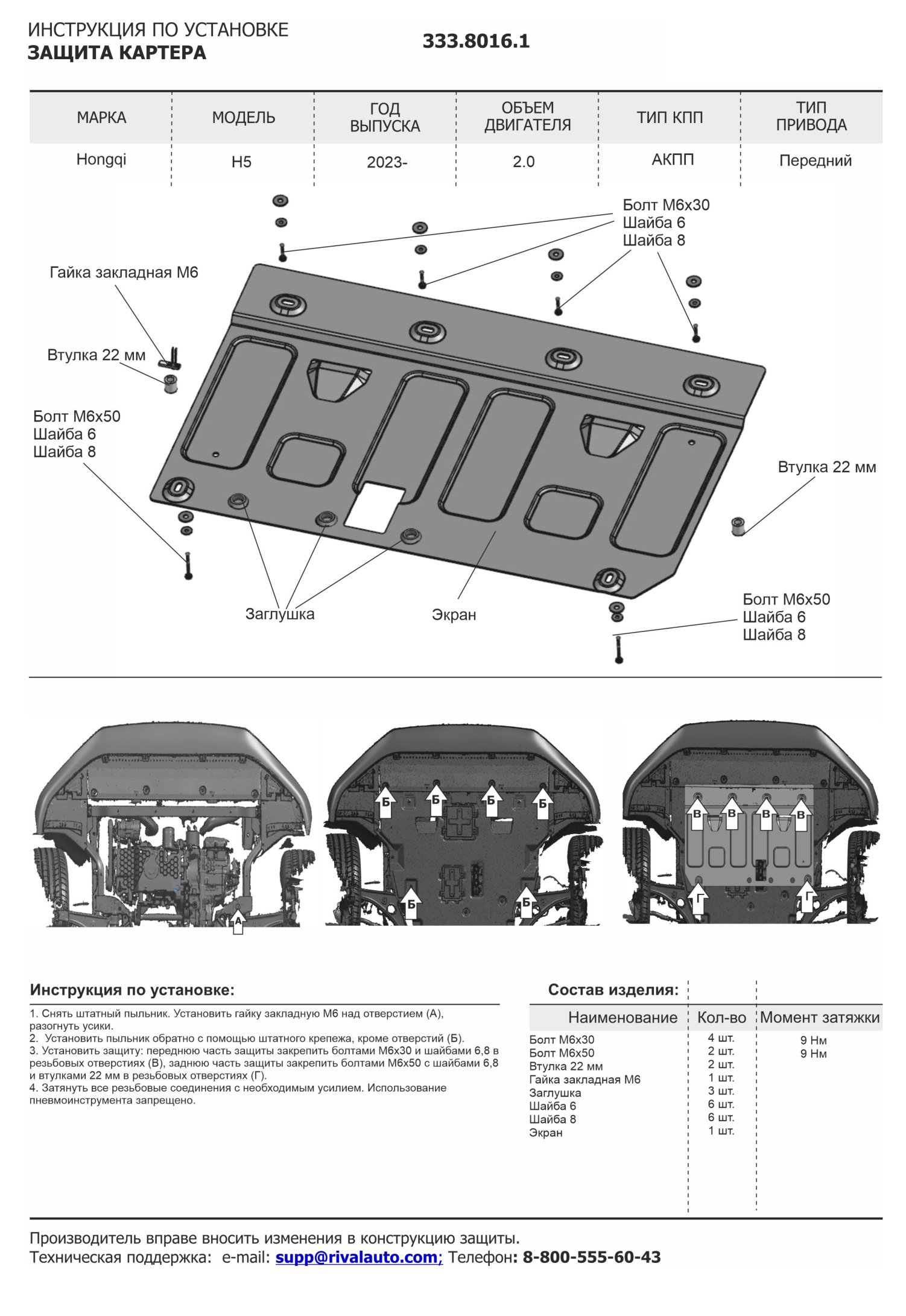 ИНСТРУКЦИЯ ПО УСТАНОВКЕ
ЗАЩИТА КАРТЕРА

333.8016.1

| МАРКА | МОДЕЛЬ | ГОД ВЫПУСКА | ОБЪЕМ ДВИГАТЕЛЯ | ТИП КПП | ТИП ПРИВОДА |
|---|---|---|---|---|---|
| Hongqi | H5 | 2023- | 2.0 | АКПП | Передний |

Болт М6х30
Шайба 6
Шайба 8

Гайка закладная М6

Втулка 22 мм

Болт М6х50
Шайба 6
Шайба 8

Втулка 22 мм

Заглушка

Экран

Болт М6х50
Шайба 6
Шайба 8

А

Б Б Б Б
Б Б

В В В В
Г Г

Инструкция по установке:

1. Снять штатный пыльник. Установить гайку закладную М6 над отверстием (А), разогнуть усики.
2. Установить пыльник обратно с помощью штатного крепежа, кроме отверстий (Б).
3. Установить защиту: переднюю часть защиты закрепить болтами М6х30 и шайбами 6,8 в резьбовых отверстиях (В), заднюю часть защиты закрепить болтами М6х50 с шайбами 6,8 и втулками 22 мм в резьбовых отверстиях (Г).
4. Затянуть все резьбовые соединения с необходимым усилием. Использование пневмоинструмента запрещено.

Состав изделия:

| Наименование | Кол-во | Момент затяжки |
|---|---|---|
| Болт М6х30 | 4 шт. | 9 Нм |
| Болт М6х50 | 2 шт. | 9 Нм |
| Втулка 22 мм | 2 шт. | |
| Гайка закладная М6 | 1 шт. | |
| Заглушка | 3 шт. | |
| Шайба 6 | 6 шт. | |
| Шайба 8 | 6 шт. | |
| Экран | 1 шт. | |

Производитель вправе вносить изменения в конструкцию защиты.
Техническая поддержка: e-mail: supp@rivalauto.com; Телефон: 8-800-555-60-43