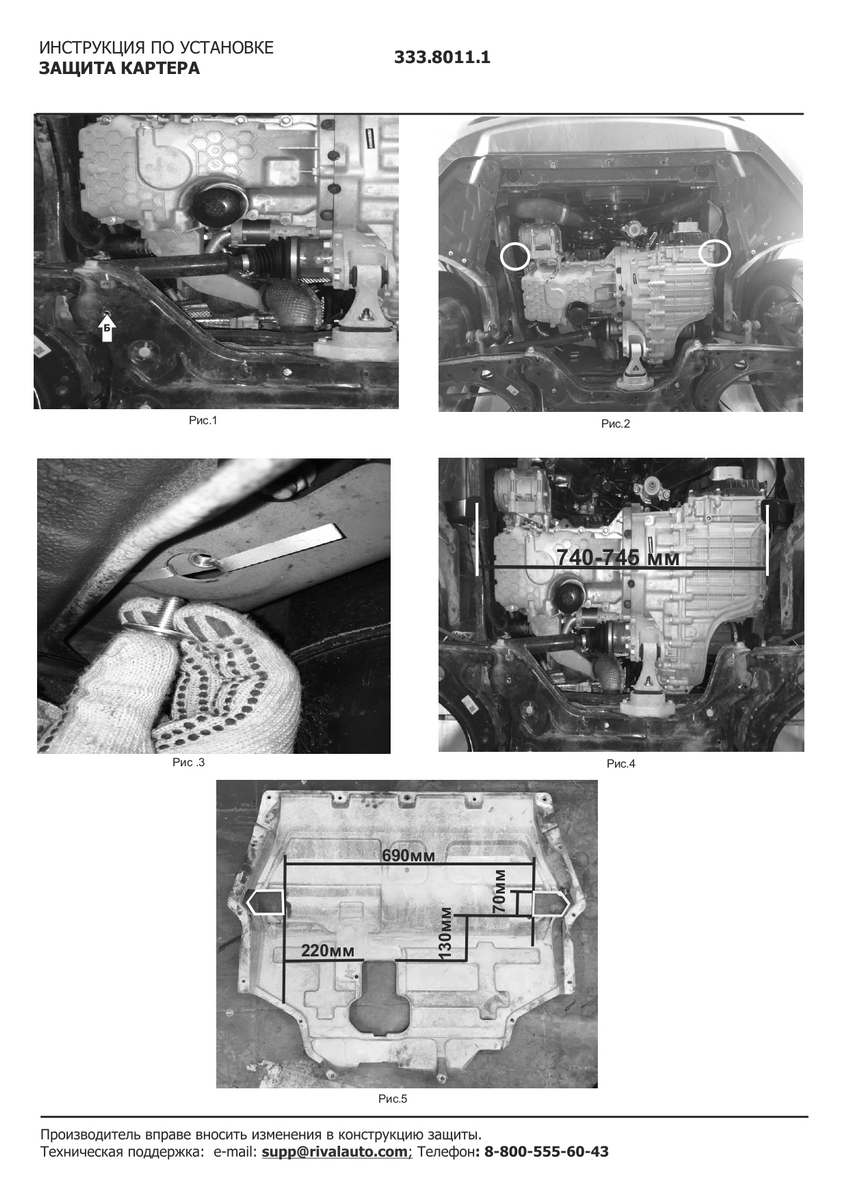 ИНСТРУКЦИЯ ПО УСТАНОВКЕ
ЗАЩИТА КАРТЕРА

333.8011.1

Б

Рис.1

Рис.2

Рис .3

740-745 мм

Рис.4

690мм
70мм
130мм
220мм

Рис.5

Производитель вправе вносить изменения в конструкцию защиты.
Техническая поддержка: e-mail: supp@rivalauto.com; Телефон: 8-800-555-60-43