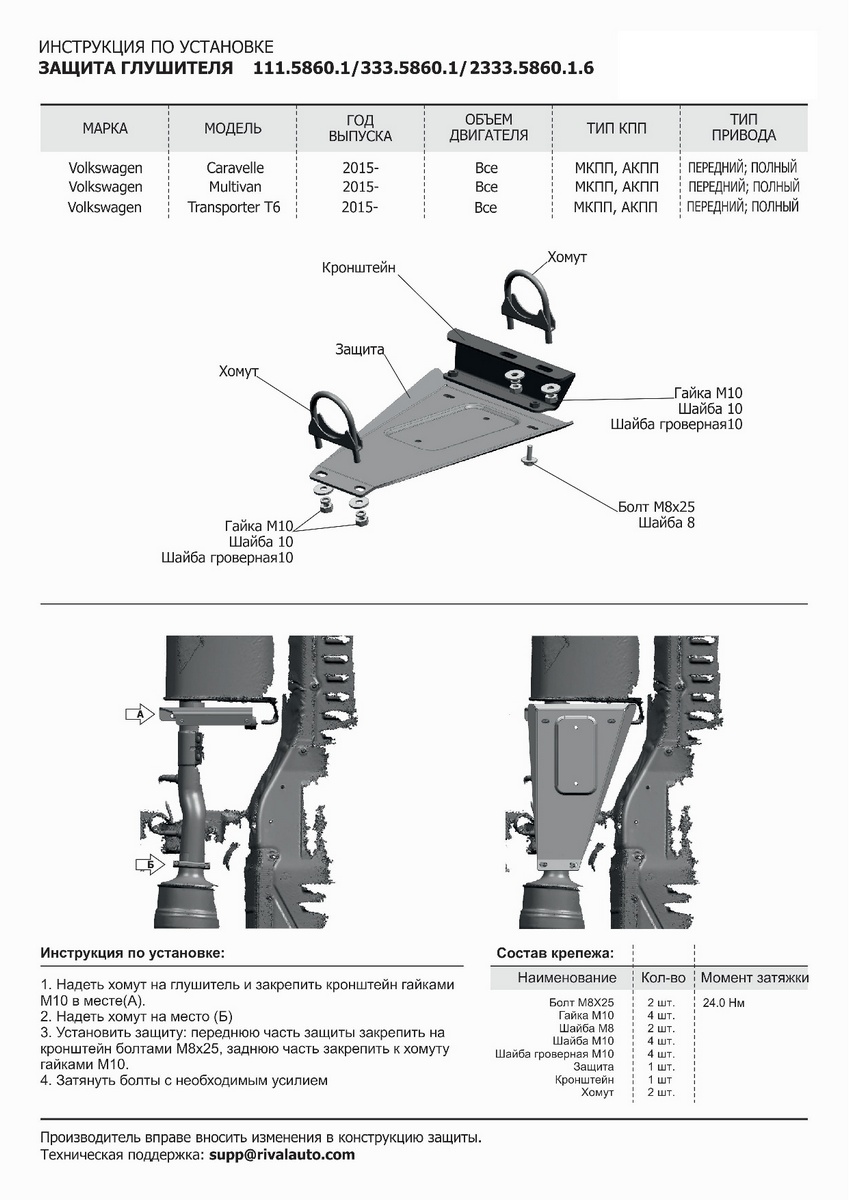 ИНСТРУКЦИЯ ПО УСТАНОВКЕ
ЗАЩИТА ГЛУШИТЕЛЯ 111.5860.1/333.5860.1/2333.5860.1.6

| МАРКА | МОДЕЛЬ | ГОД ВЫПУСКА | ОБЪЕМ ДВИГАТЕЛЯ | ТИП КПП | ТИП ПРИВОДА |
|---|---|---|---|---|---|
| Volkswagen | Caravelle | 2015- | Все | МКПП, АКПП | ПЕРЕДНИЙ; ПОЛНЫЙ |
| Volkswagen | Multivan | 2015- | Все | МКПП, АКПП | ПЕРЕДНИЙ; ПОЛНЫЙ |
| Volkswagen | Transporter T6 | 2015- | Все | МКПП, АКПП | ПЕРЕДНИЙ; ПОЛНЫЙ |

Кронштейн
Хомут
Защита
Хомут
Гайка М10
Шайба 10
Шайба гроверная10
Болт М8х25
Шайба 8
Гайка М10
Шайба 10
Шайба гроверная10

А
Б

Инструкция по установке:

1. Надеть хомут на глушитель и закрепить кронштейн гайками М10 в месте(А).
2. Надеть хомут на место (Б)
3. Установить защиту: переднюю часть защиты закрепить на кронштейн болтами М8х25, заднюю часть закрепить к хомуту гайками М10.
4. Затянуть болты с необходимым усилием

Состав крепежа:

| Наименование | Кол-во | Момент затяжки |
|---|---|---|
| Болт М8Х25 | 2 шт. | 24.0 Нм |
| Гайка М10 | 4 шт. | |
| Шайба М8 | 2 шт. | |
| Шайба М10 | 4 шт. | |
| Шайба гроверная М10 | 4 шт. | |
| Защита | 1 шт. | |
| Кронштейн | 1 шт | |
| Хомут | 2 шт. | |

Производитель вправе вносить изменения в конструкцию защиты.
Техническая поддержка: supp@rivalauto.com