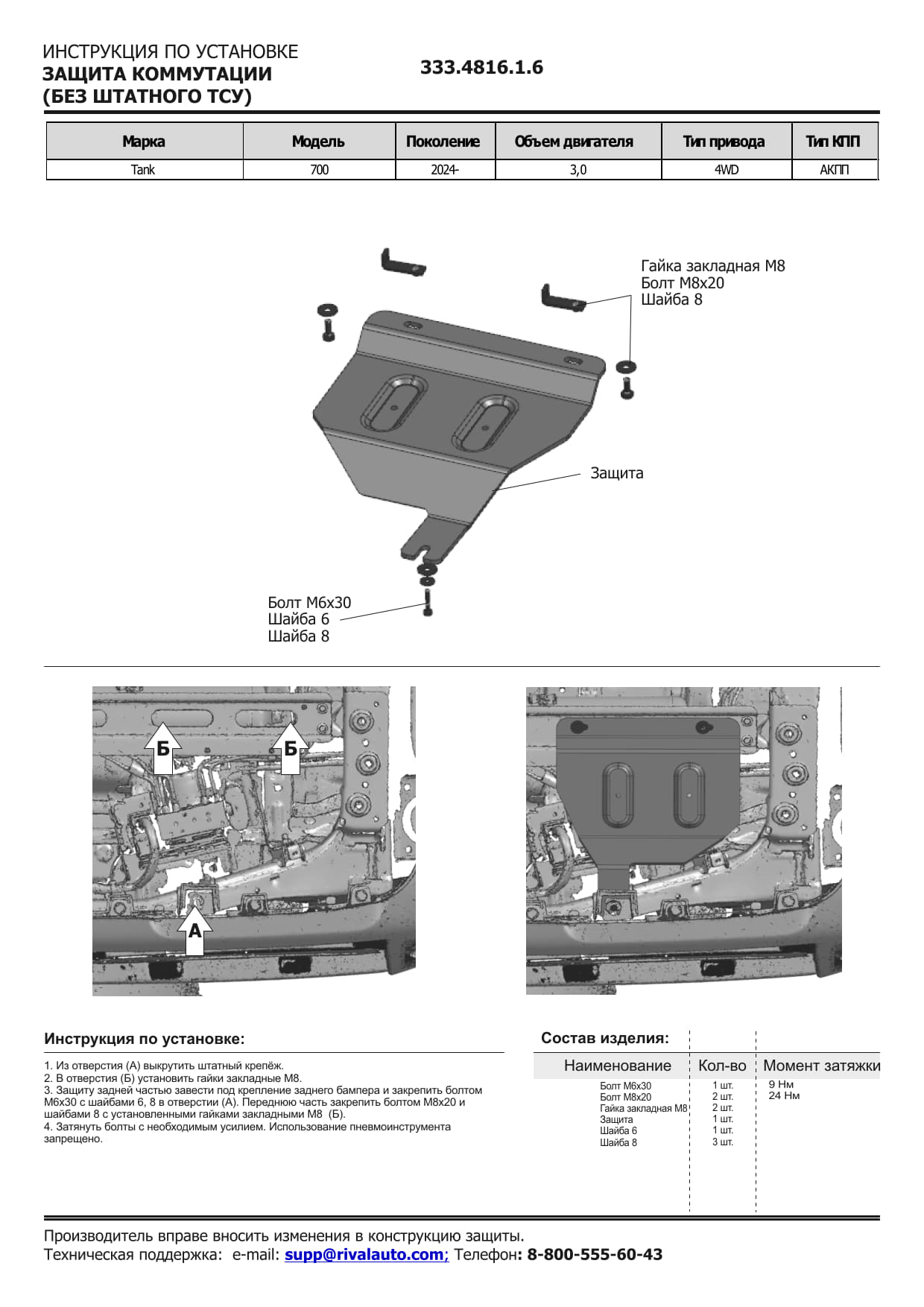 ИНСТРУКЦИЯ ПО УСТАНОВКЕ
ЗАЩИТА КОММУТАЦИИ
(БЕЗ ШТАТНОГО ТСУ)

333.4816.1.6

| Марка | Модель | Поколение | Объем двигателя | Тип привода | Тип КПП |
|---|---|---|---|---|---|
| Tank | 700 | 2024- | 3,0 | 4WD | АКПП |

Гайка закладная М8
Болт М8х20
Шайба 8

Защита

Болт М6х30
Шайба 6
Шайба 8

Б
Б
А

Инструкция по установке:

1. Из отверстия (А) выкрутить штатный крепёж.
2. В отверстия (Б) установить гайки закладные М8.
3. Защиту задней частью завести под крепление заднего бампера и закрепить болтом М6х30 с шайбами 6, 8 в отверстии (А). Переднюю часть закрепить болтом М8х20 и шайбами 8 с установленными гайками закладными М8 (Б).
4. Затянуть болты с необходимым усилием. Использование пневмоинструмента запрещено.

Состав изделия:

| Наименование | Кол-во | Момент затяжки |
|---|---|---|
| Болт М6х30 | 1 шт. | 9 Нм |
| Болт М8х20 | 2 шт. | 24 Нм |
| Гайка закладная М8 | 2 шт. | |
| Защита | 1 шт. | |
| Шайба 6 | 1 шт. | |
| Шайба 8 | 3 шт. | |

Производитель вправе вносить изменения в конструкцию защиты.
Техническая поддержка: e-mail: supp@rivalauto.com; Телефон: 8-800-555-60-43