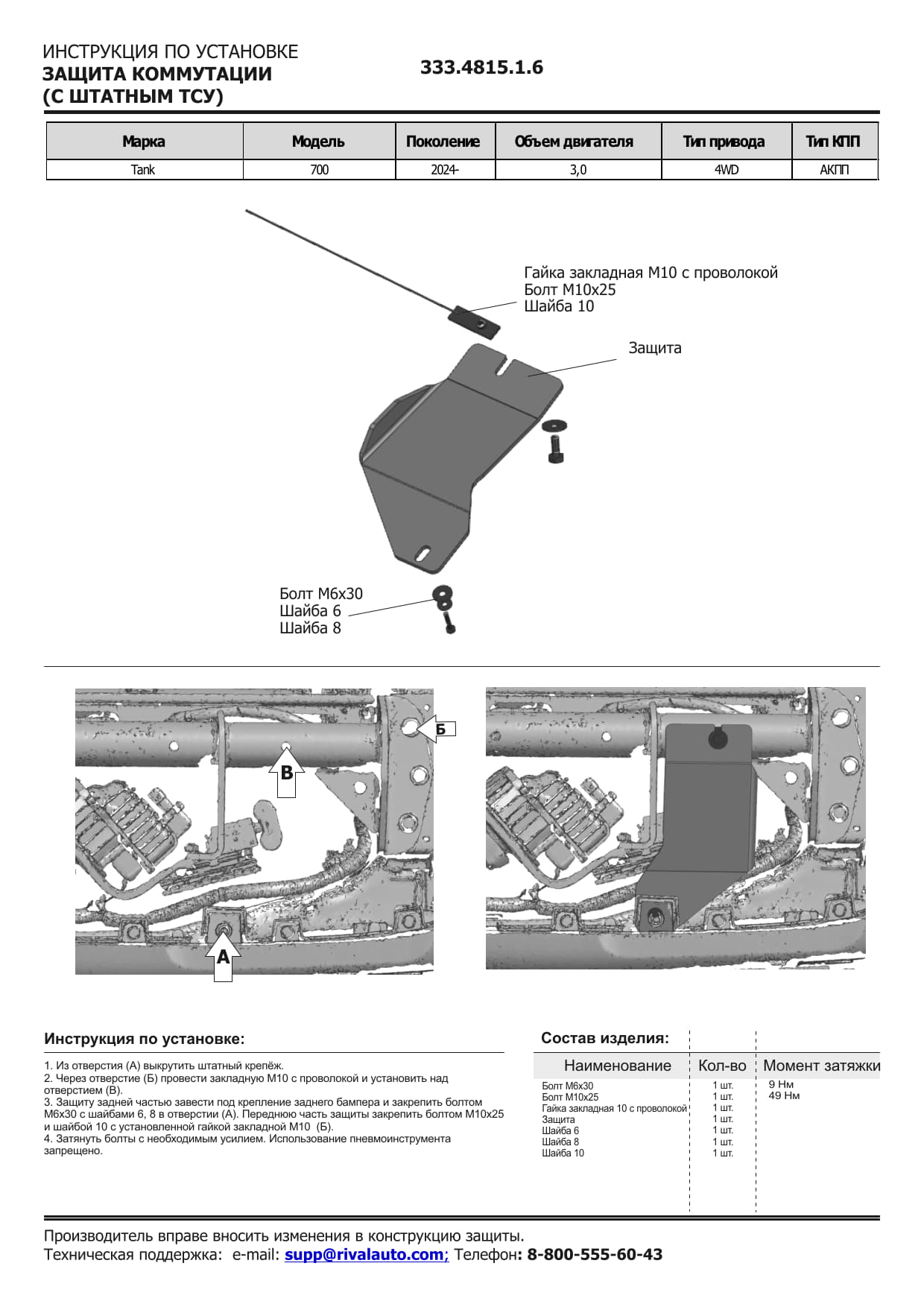 ИНСТРУКЦИЯ ПО УСТАНОВКЕ
ЗАЩИТА КОММУТАЦИИ
(С ШТАТНЫМ ТСУ)

333.4815.1.6

| Марка | Модель | Поколение | Объем двигателя | Тип привода | Тип КПП |
|---|---|---|---|---|---|
| Tank | 700 | 2024- | 3,0 | 4WD | АКПП |

Гайка закладная М10 с проволокой
Болт М10х25
Шайба 10

Защита

Болт М6х30
Шайба 6
Шайба 8

Б
В
А

Инструкция по установке:

1. Из отверстия (А) выкрутить штатный крепёж.
2. Через отверстие (Б) провести закладную М10 с проволокой и установить над отверстием (В).
3. Защиту задней частью завести под крепление заднего бампера и закрепить болтом М6х30 с шайбами 6, 8 в отверстии (А). Переднюю часть защиты закрепить болтом М10х25 и шайбой 10 с установленной гайкой закладной М10 (Б).
4. Затянуть болты с необходимым усилием. Использование пневмоинструмента запрещено.

Состав изделия:

| Наименование | Кол-во | Момент затяжки |
|---|---|---|
| Болт М6х30 | 1 шт. | 9 Нм |
| Болт М10х25 | 1 шт. | 49 Нм |
| Гайка закладная 10 с проволокой | 1 шт. | |
| Защита | 1 шт. | |
| Шайба 6 | 1 шт. | |
| Шайба 8 | 1 шт. | |
| Шайба 10 | 1 шт. | |

Производитель вправе вносить изменения в конструкцию защиты.
Техническая поддержка: e-mail: supp@rivalauto.com; Телефон: 8-800-555-60-43