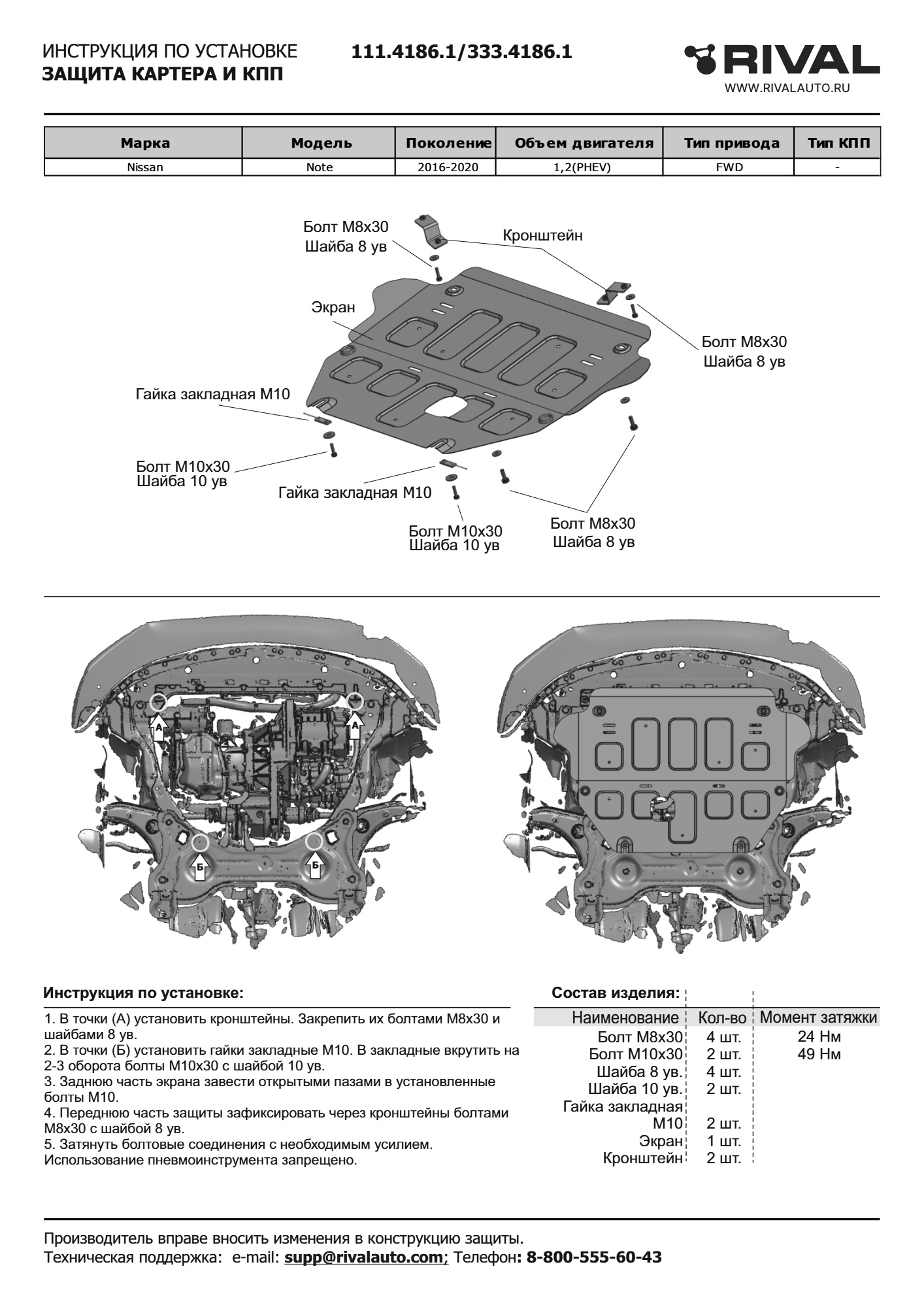 ИНСТРУКЦИЯ ПО УСТАНОВКЕ
ЗАЩИТА КАРТЕРА И КПП

111.4186.1/333.4186.1

RIVAL
WWW.RIVALAUTO.RU

| Марка | Модель | Поколение | Объем двигателя | Тип привода | Тип КПП |
|---|---|---|---|---|---|
| Nissan | Note | 2016-2020 | 1,2(PHEV) | FWD | - |

Болт М8х30
Шайба 8 ув

Кронштейн

Экран

Болт М8х30
Шайба 8 ув

Гайка закладная М10

Болт М10х30
Шайба 10 ув

Гайка закладная М10

Болт М10х30
Шайба 10 ув

Болт М8х30
Шайба 8 ув

А
А
Б
Б

Инструкция по установке:

1. В точки (А) установить кронштейны. Закрепить их болтами М8х30 и шайбами 8 ув.
2. В точки (Б) установить гайки закладные М10. В закладные вкрутить на 2-3 оборота болты М10х30 с шайбой 10 ув.
3. Заднюю часть экрана завести открытыми пазами в установленные болты М10.
4. Переднюю часть защиты зафиксировать через кронштейны болтами М8х30 с шайбой 8 ув.
5. Затянуть болтовые соединения с необходимым усилием.
Использование пневмоинструмента запрещено.

Состав изделия:

| Наименование | Кол-во | Момент затяжки |
|---|---|---|
| Болт М8х30 | 4 шт. | 24 Нм |
| Болт М10х30 | 2 шт. | 49 Нм |
| Шайба 8 ув. | 4 шт. | |
| Шайба 10 ув. | 2 шт. | |
| Гайка закладная М10 | 2 шт. | |
| Экран | 1 шт. | |
| Кронштейн | 2 шт. | |

Производитель вправе вносить изменения в конструкцию защиты.
Техническая поддержка: e-mail: supp@rivalauto.com; Телефон: 8-800-555-60-43