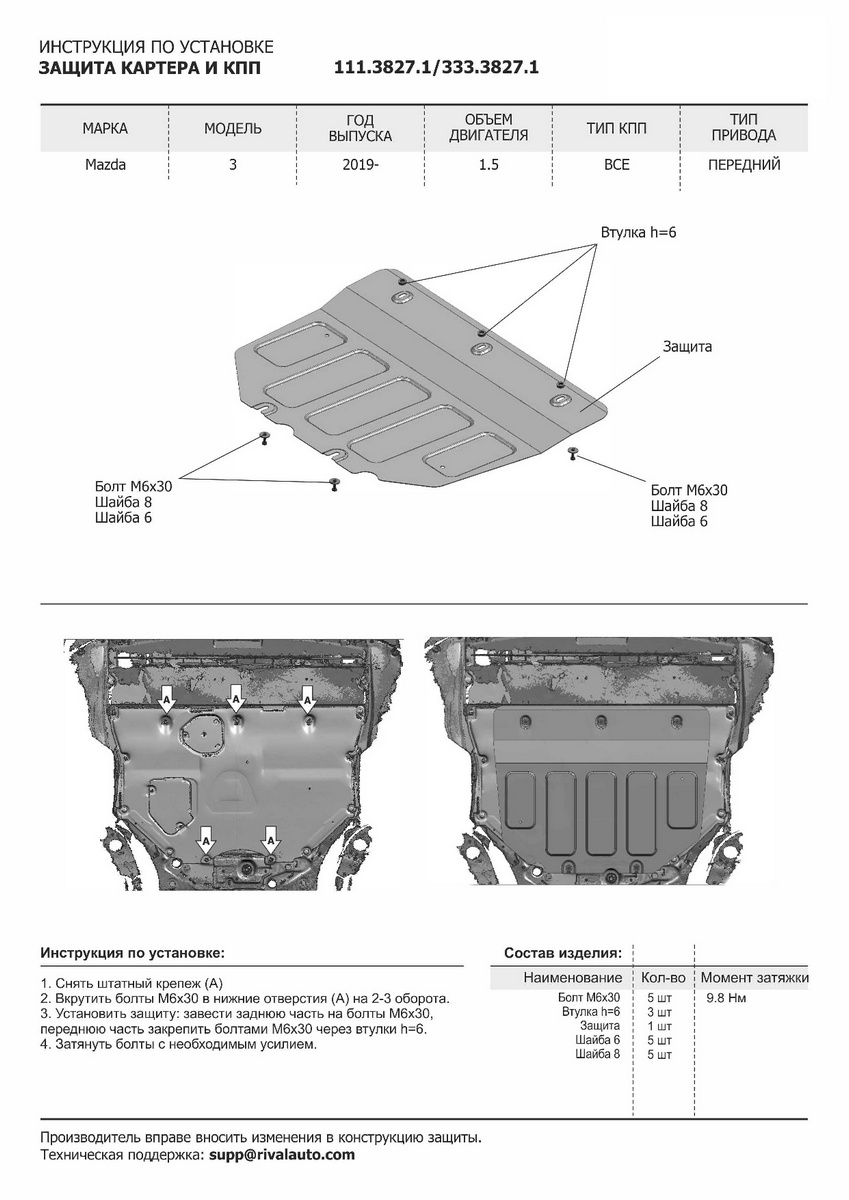 ИНСТРУКЦИЯ ПО УСТАНОВКЕ
ЗАЩИТА КАРТЕРА И КПП 111.3827.1/333.3827.1

| МАРКА | МОДЕЛЬ | ГОД ВЫПУСКА | ОБЪЕМ ДВИГАТЕЛЯ | ТИП КПП | ТИП ПРИВОДА |
|---|---|---|---|---|---|
| Mazda | 3 | 2019- | 1.5 | ВСЕ | ПЕРЕДНИЙ |

Втулка h=6

Защита

Болт М6х30
Шайба 8
Шайба 6

Болт М6х30
Шайба 8
Шайба 6

A A A
A A

Инструкция по установке:

1. Снять штатный крепеж (А)
2. Вкрутить болты М6х30 в нижние отверстия (А) на 2-3 оборота.
3. Установить защиту: завести заднюю часть на болты М6х30, переднюю часть закрепить болтами М6х30 через втулки h=6.
4. Затянуть болты с необходимым усилием.

Состав изделия:

| Наименование | Кол-во | Момент затяжки |
|---|---|---|
| Болт М6х30 | 5 шт | 9.8 Нм |
| Втулка h=6 | 3 шт | |
| Защита | 1 шт | |
| Шайба 6 | 5 шт | |
| Шайба 8 | 5 шт | |

Производитель вправе вносить изменения в конструкцию защиты.
Техническая поддержка: supp@rivalauto.com