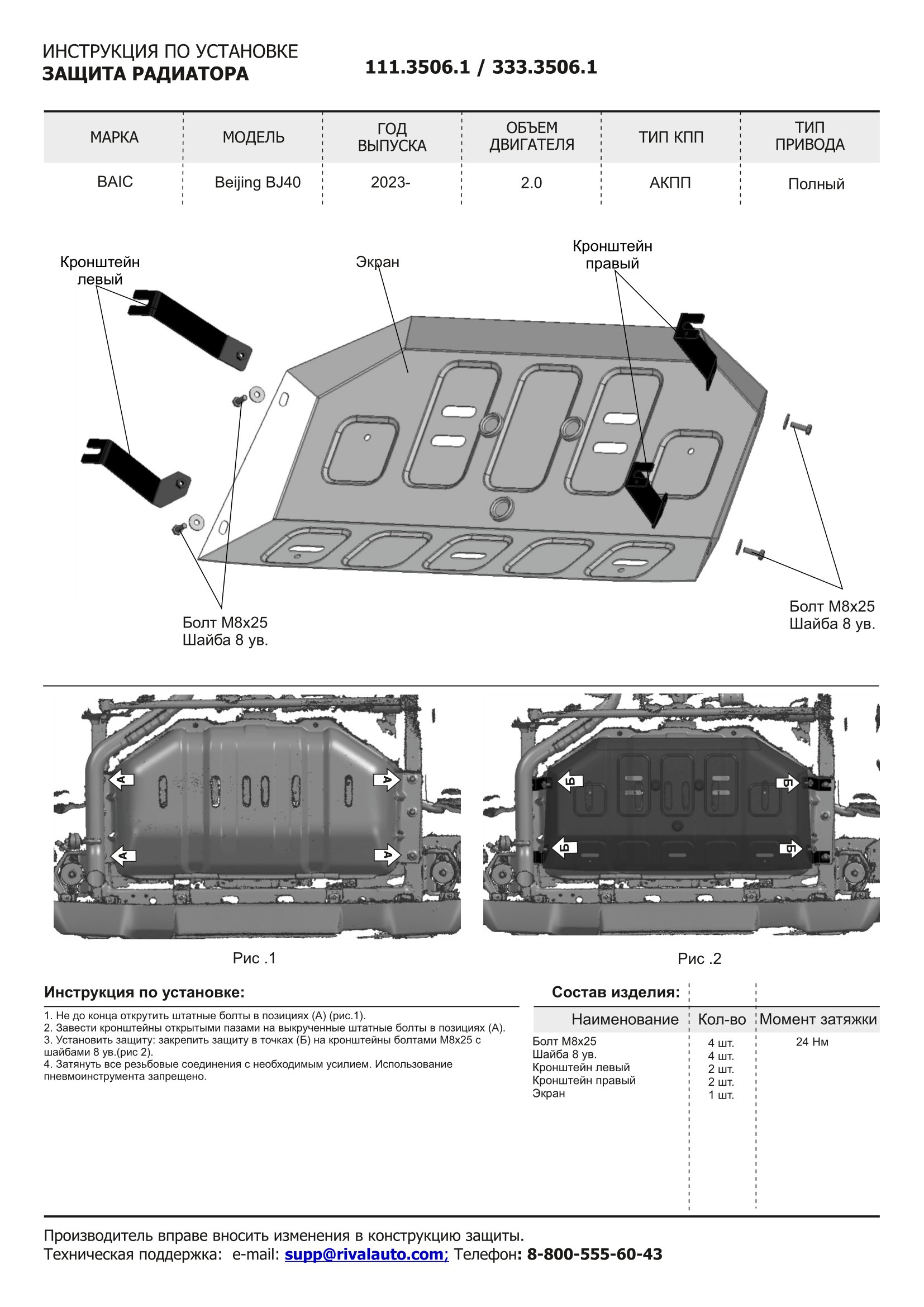 ИНСТРУКЦИЯ ПО УСТАНОВКЕ
ЗАЩИТА РАДИАТОРА

111.3506.1 / 333.3506.1

| МАРКА | МОДЕЛЬ | ГОД ВЫПУСКА | ОБЪЕМ ДВИГАТЕЛЯ | ТИП КПП | ТИП ПРИВОДА |
|---|---|---|---|---|---|
| BAIC | Beijing BJ40 | 2023- | 2.0 | АКПП | Полный |

Кронштейн левый

Экран

Кронштейн правый

Болт М8х25
Шайба 8 ув.

Болт М8х25
Шайба 8 ув.

А А А А

Б Б Б Б

Рис .1

Рис .2

Инструкция по установке:

1. Не до конца открутить штатные болты в позициях (А) (рис.1).
2. Завести кронштейны открытыми пазами на выкрученные штатные болты в позициях (А).
3. Установить защиту: закрепить защиту в точках (Б) на кронштейны болтами М8х25 с шайбами 8 ув.(рис 2).
4. Затянуть все резьбовые соединения с необходимым усилием. Использование пневмоинструмента запрещено.

Состав изделия:

| Наименование | Кол-во | Момент затяжки |
|---|---|---|
| Болт М8х25 | 4 шт. | 24 Нм |
| Шайба 8 ув. | 4 шт. | |
| Кронштейн левый | 2 шт. | |
| Кронштейн правый | 2 шт. | |
| Экран | 1 шт. | |

Производитель вправе вносить изменения в конструкцию защиты.
Техническая поддержка: e-mail: supp@rivalauto.com; Телефон: 8-800-555-60-43