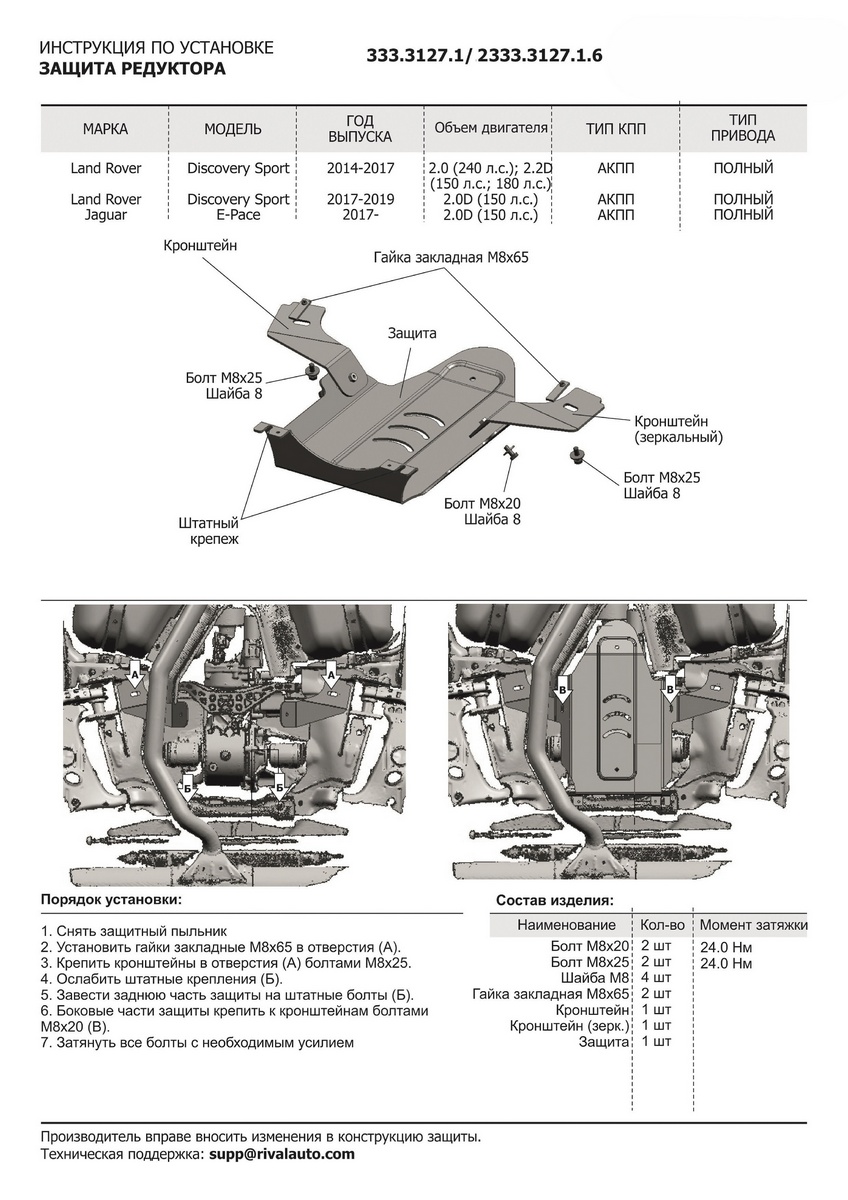 ИНСТРУКЦИЯ ПО УСТАНОВКЕ
ЗАЩИТА РЕДУКТОРА

333.3127.1/ 2333.3127.1.6

| МАРКА | МОДЕЛЬ | ГОД ВЫПУСКА | Объем двигателя | ТИП КПП | ТИП ПРИВОДА |
|---|---|---|---|---|---|
| Land Rover | Discovery Sport | 2014-2017 | 2.0 (240 л.с.); 2.2D (150 л.с.; 180 л.с.) | АКПП | ПОЛНЫЙ |
| Land Rover | Discovery Sport | 2017-2019 | 2.0D (150 л.с.) | АКПП | ПОЛНЫЙ |
| Jaguar | E-Pace | 2017- | 2.0D (150 л.с.) | АКПП | ПОЛНЫЙ |

Кронштейн
Гайка закладная М8х65
Защита
Болт М8х25
Шайба 8
Кронштейн (зеркальный)
Болт М8х25
Шайба 8
Болт М8х20
Шайба 8
Штатный крепеж

А
А
Б
Б
В
В

Порядок установки:
1. Снять защитный пыльник
2. Установить гайки закладные М8х65 в отверстия (А).
3. Крепить кронштейны в отверстия (А) болтами М8х25.
4. Ослабить штатные крепления (Б).
5. Завести заднюю часть защиты на штатные болты (Б).
6. Боковые части защиты крепить к кронштейнам болтами М8х20 (В).
7. Затянуть все болты с необходимым усилием

Состав изделия:

| Наименование | Кол-во | Момент затяжки |
|---|---|---|
| Болт М8х20 | 2 шт | 24.0 Нм |
| Болт М8х25 | 2 шт | 24.0 Нм |
| Шайба М8 | 4 шт | |
| Гайка закладная М8х65 | 2 шт | |
| Кронштейн | 1 шт | |
| Кронштейн (зерк.) | 1 шт | |
| Защита | 1 шт | |

Производитель вправе вносить изменения в конструкцию защиты.
Техническая поддержка: supp@rivalauto.com