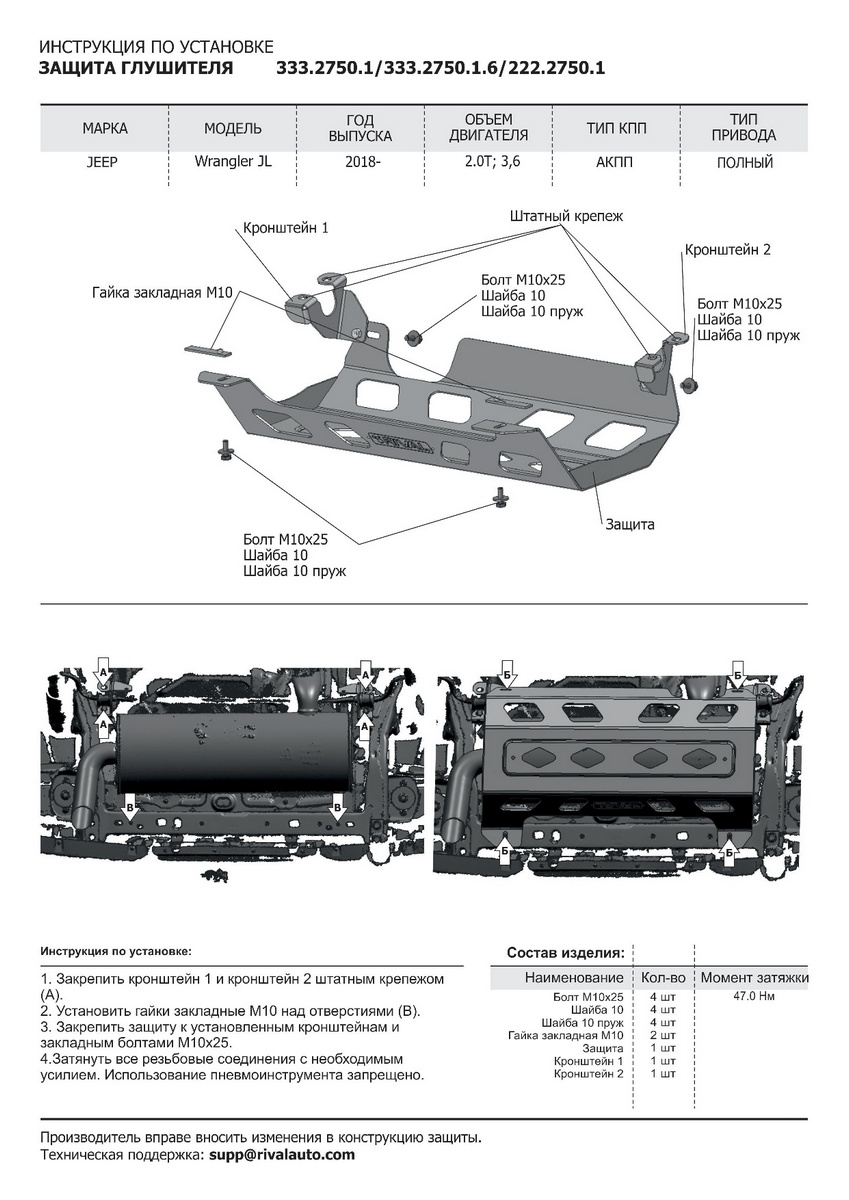 ИНСТРУКЦИЯ ПО УСТАНОВКЕ
ЗАЩИТА ГЛУШИТЕЛЯ 333.2750.1/333.2750.1.6/222.2750.1

| МАРКА | МОДЕЛЬ | ГОД ВЫПУСКА | ОБЪЕМ ДВИГАТЕЛЯ | ТИП КПП | ТИП ПРИВОДА |
|---|---|---|---|---|---|
| JEEP | Wrangler JL | 2018- | 2.0T; 3,6 | АКПП | ПОЛНЫЙ |

Кронштейн 1
Штатный крепеж
Кронштейн 2
Гайка закладная М10
Болт М10х25
Шайба 10
Шайба 10 пруж
Болт М10х25
Шайба 10
Шайба 10 пруж
Защита
Болт М10х25
Шайба 10
Шайба 10 пруж

А
А
А
А
В
В
Б
Б
Б
Б

Инструкция по установке:

1. Закрепить кронштейн 1 и кронштейн 2 штатным крепежом (А).
2. Установить гайки закладные М10 над отверстиями (В).
3. Закрепить защиту к установленным кронштейнам и закладным болтами М10х25.
4.Затянуть все резьбовые соединения с необходимым усилием. Использование пневмоинструмента запрещено.

Состав изделия:

| Наименование | Кол-во | Момент затяжки |
|---|---|---|
| Болт М10х25 | 4 шт | 47.0 Нм |
| Шайба 10 | 4 шт | |
| Шайба 10 пруж | 4 шт | |
| Гайка закладная М10 | 2 шт | |
| Защита | 1 шт | |
| Кронштейн 1 | 1 шт | |
| Кронштейн 2 | 1 шт | |

Производитель вправе вносить изменения в конструкцию защиты.
Техническая поддержка: supp@rivalauto.com