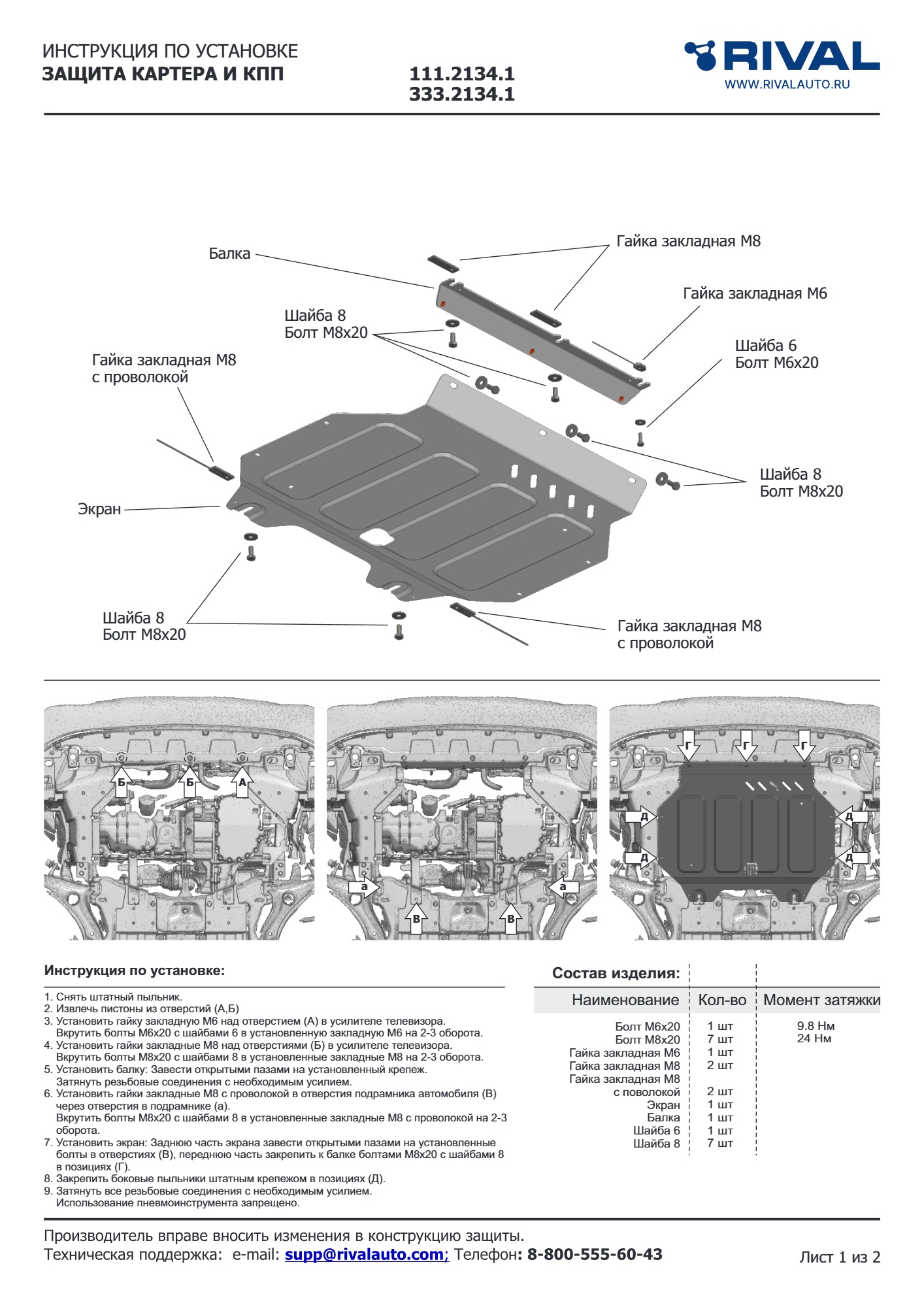 ИНСТРУКЦИЯ ПО УСТАНОВКЕ
ЗАЩИТА КАРТЕРА И КПП

111.2134.1
333.2134.1

RIVAL
WWW.RIVALAUTO.RU

Балка
Гайка закладная М8
Гайка закладная М6
Шайба 8
Болт М8х20
Шайба 6
Болт М6х20
Гайка закладная М8
с проволокой
Шайба 8
Болт М8х20
Экран
Шайба 8
Болт М8х20
Гайка закладная М8
с проволокой

Б Б А
а а В В
Г Г Г
Д Д Д Д

Инструкция по установке:

1. Снять штатный пыльник.
2. Извлечь пистоны из отверстий (А,Б)
3. Установить гайку закладную М6 над отверстием (А) в усилителе телевизора. Вкрутить болты М6х20 с шайбами 6 в установленную закладную М6 на 2-3 оборота.
4. Установить гайки закладные М8 над отверстиями (Б) в усилителе телевизора. Вкрутить болты М8х20 с шайбами 8 в установленные закладные М8 на 2-3 оборота.
5. Установить балку: Завести открытыми пазами на установленный крепеж. Затянуть резьбовые соединения с необходимым усилием.
6. Установить гайки закладные М8 с проволокой в отверстия подрамника автомобиля (В) через отверстия в подрамнике (а). Вкрутить болты М8х20 с шайбами 8 в установленные закладные М8 с проволокой на 2-3 оборота.
7. Установить экран: Заднюю часть экрана завести открытыми пазами на установленные болты в отверстиях (В), переднюю часть закрепить к балке болтами М8х20 с шайбами 8 в позициях (Г).
8. Закрепить боковые пыльники штатным крепежом в позициях (Д).
9. Затянуть все резьбовые соединения с необходимым усилием. Использование пневмоинструмента запрещено.

Состав изделия:

| Наименование | Кол-во | Момент затяжки |
|---|---|---|
| Болт М6х20 | 1 шт | 9.8 Нм |
| Болт М8х20 | 7 шт | 24 Нм |
| Гайка закладная М6 | 1 шт | |
| Гайка закладная М8 | 2 шт | |
| Гайка закладная М8 с поволокой | 2 шт | |
| Экран | 1 шт | |
| Балка | 1 шт | |
| Шайба 6 | 1 шт | |
| Шайба 8 | 7 шт | |

Производитель вправе вносить изменения в конструкцию защиты.
Техническая поддержка: e-mail: supp@rivalauto.com; Телефон: 8-800-555-60-43
Лист 1 из 2