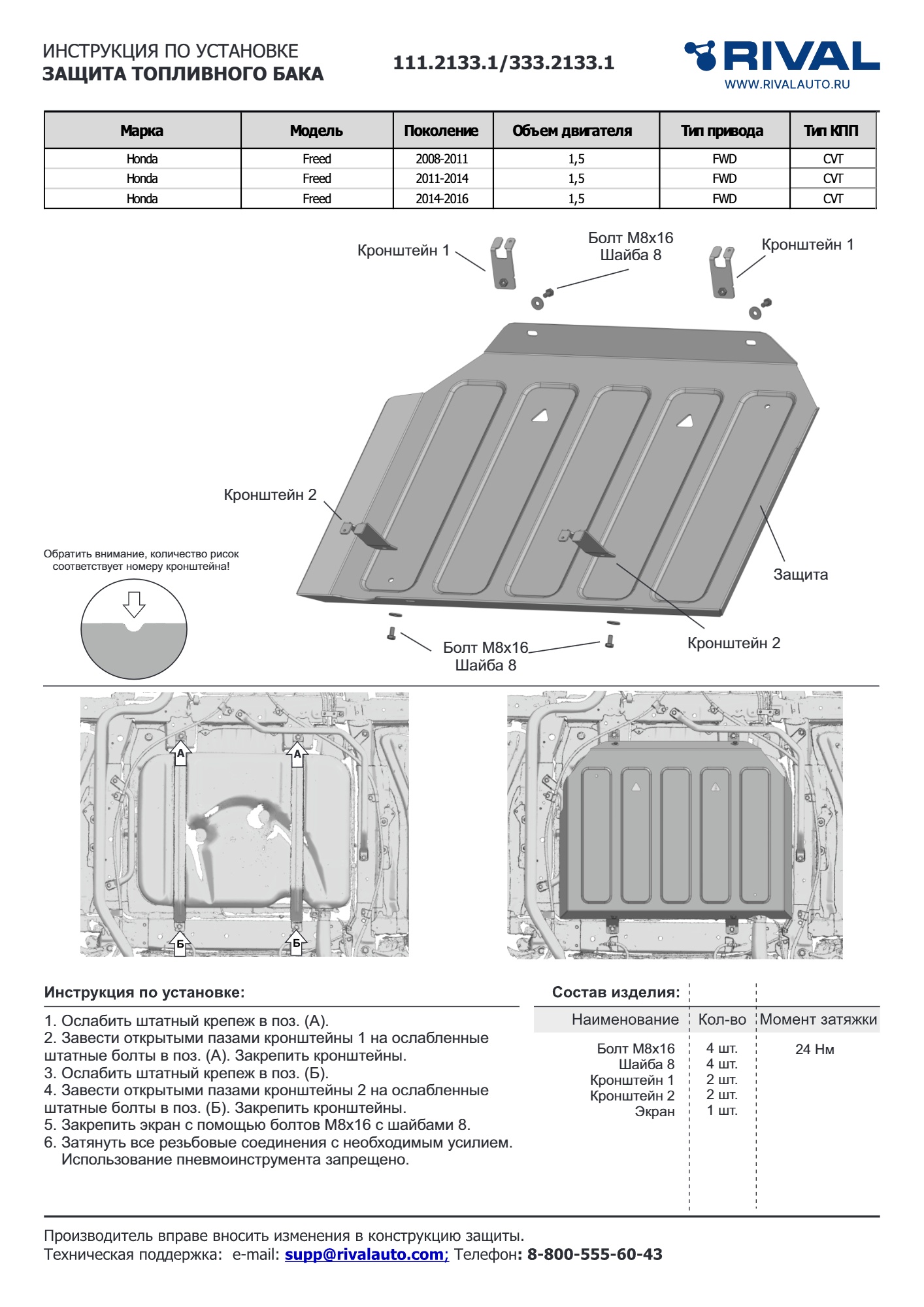 ИНСТРУКЦИЯ ПО УСТАНОВКЕ
ЗАЩИТА ТОПЛИВНОГО БАКА

111.2133.1/333.2133.1

RIVAL
WWW.RIVALAUTO.RU

| Марка | Модель | Поколение | Объем двигателя | Тип привода | Тип КПП |
|---|---|---|---|---|---|
| Honda | Freed | 2008-2011 | 1,5 | FWD | CVT |
| Honda | Freed | 2011-2014 | 1,5 | FWD | CVT |
| Honda | Freed | 2014-2016 | 1,5 | FWD | CVT |

Кронштейн 1
Болт М8х16
Шайба 8
Кронштейн 1
Кронштейн 2
Обратить внимание, количество рисок соответствует номеру кронштейна!
Защита
Болт М8х16
Шайба 8
Кронштейн 2

А
А
Б
Б

Инструкция по установке:
1. Ослабить штатный крепеж в поз. (А).
2. Завести открытыми пазами кронштейны 1 на ослабленные штатные болты в поз. (А). Закрепить кронштейны.
3. Ослабить штатный крепеж в поз. (Б).
4. Завести открытыми пазами кронштейны 2 на ослабленные штатные болты в поз. (Б). Закрепить кронштейны.
5. Закрепить экран с помощью болтов М8х16 с шайбами 8.
6. Затянуть все резьбовые соединения с необходимым усилием.
Использование пневмоинструмента запрещено.

Состав изделия:

| Наименование | Кол-во | Момент затяжки |
|---|---|---|
| Болт М8х16 | 4 шт. | 24 Нм |
| Шайба 8 | 4 шт. | |
| Кронштейн 1 | 2 шт. | |
| Кронштейн 2 | 2 шт. | |
| Экран | 1 шт. | |

Производитель вправе вносить изменения в конструкцию защиты.
Техническая поддержка: e-mail: supp@rivalauto.com; Телефон: 8-800-555-60-43