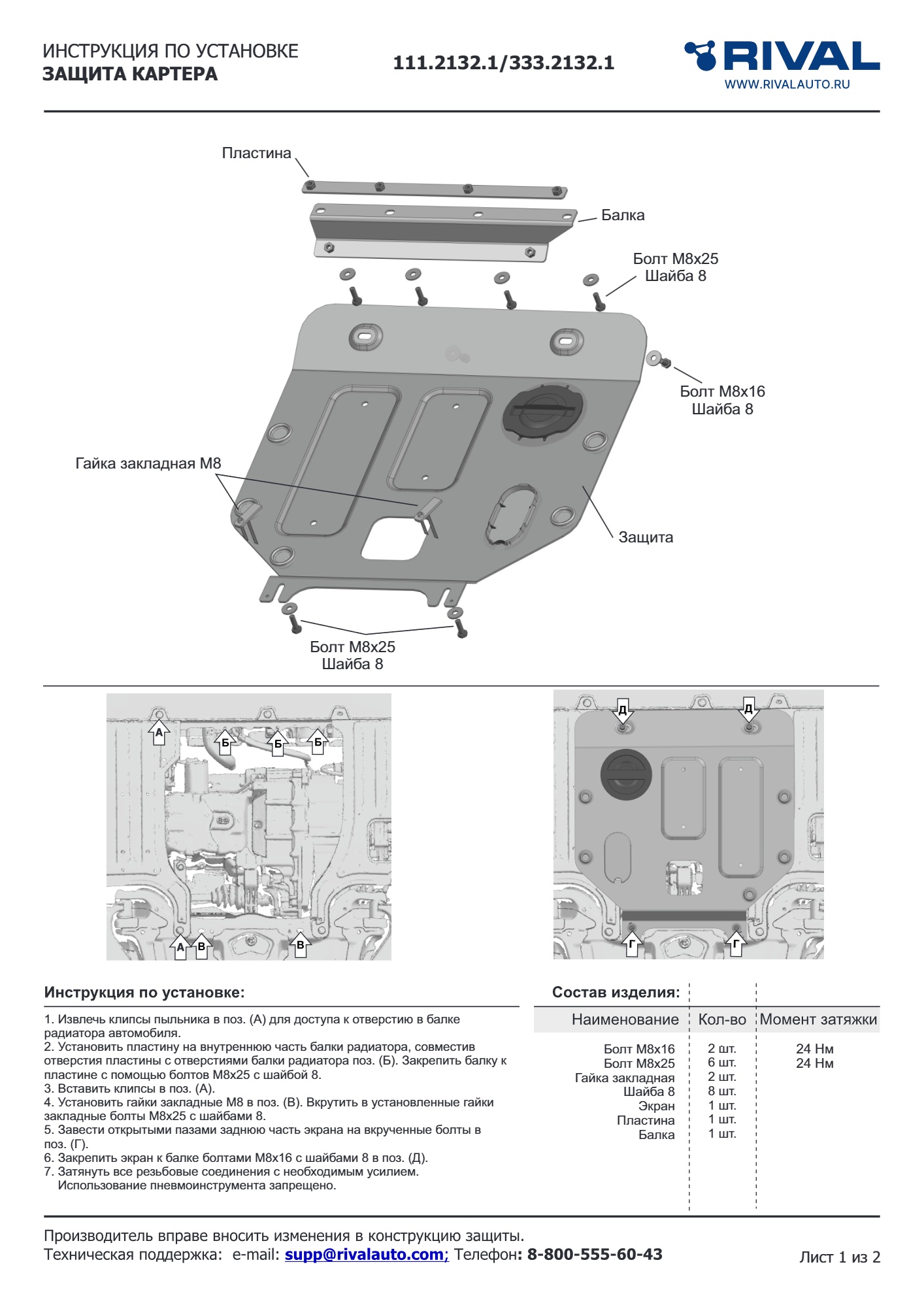 ИНСТРУКЦИЯ ПО УСТАНОВКЕ
ЗАЩИТА КАРТЕРА

111.2132.1/333.2132.1

RIVAL
WWW.RIVALAUTO.RU

Пластина
Балка
Болт М8х25
Шайба 8
Болт М8х16
Шайба 8
Гайка закладная М8
Защита
Болт М8х25
Шайба 8

А Б Б Б А В В

Д Д Г Г

Инструкция по установке:

1. Извлечь клипсы пыльника в поз. (А) для доступа к отверстию в балке радиатора автомобиля.
2. Установить пластину на внутреннюю часть балки радиатора, совместив отверстия пластины с отверстиями балки радиатора поз. (Б). Закрепить балку к пластине с помощью болтов М8х25 с шайбой 8.
3. Вставить клипсы в поз. (А).
4. Установить гайки закладные М8 в поз. (В). Вкрутить в установленные гайки закладные болты М8х25 с шайбами 8.
5. Завести открытыми пазами заднюю часть экрана на вкрученные болты в поз. (Г).
6. Закрепить экран к балке болтами М8х16 с шайбами 8 в поз. (Д).
7. Затянуть все резьбовые соединения с необходимым усилием.
Использование пневмоинструмента запрещено.

Состав изделия:

| Наименование | Кол-во | Момент затяжки |
|---|---|---|
| Болт М8х16 | 2 шт. | 24 Нм |
| Болт М8х25 | 6 шт. | 24 Нм |
| Гайка закладная | 2 шт. | |
| Шайба 8 | 8 шт. | |
| Экран | 1 шт. | |
| Пластина | 1 шт. | |
| Балка | 1 шт. | |

Производитель вправе вносить изменения в конструкцию защиты.
Техническая поддержка: e-mail: supp@rivalauto.com; Телефон: 8-800-555-60-43

Лист 1 из 2