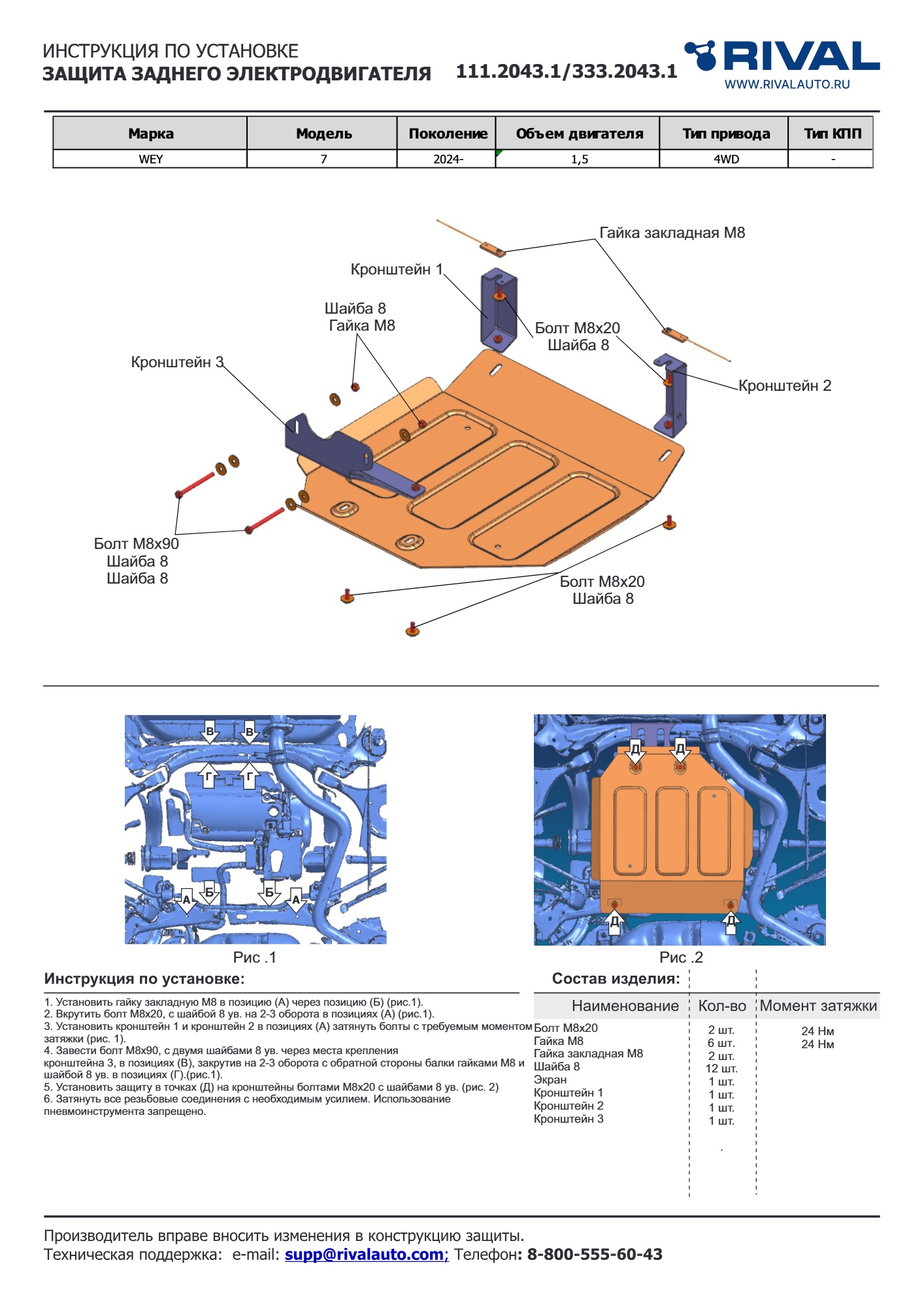 ИНСТРУКЦИЯ ПО УСТАНОВКЕ
ЗАЩИТА ЗАДНЕГО ЭЛЕКТРОДВИГАТЕЛЯ 111.2043.1/333.2043.1

RIVAL
WWW.RIVALAUTO.RU

| Марка | Модель | Поколение | Объем двигателя | Тип привода | Тип КПП |
|---|---|---|---|---|---|
| WEY | 7 | 2024- | 1,5 | 4WD | - |

Гайка закладная М8
Кронштейн 1
Шайба 8
Гайка М8
Болт М8х20
Шайба 8
Кронштейн 3
Кронштейн 2
Болт М8х90
Шайба 8
Шайба 8
Болт М8х20
Шайба 8

В В Г Г Б Б А А
Рис .1

Д Д Д Д
Рис .2

Инструкция по установке:

1. Установить гайку закладную М8 в позицию (А) через позицию (Б) (рис.1).
2. Вкрутить болт М8х20, с шайбой 8 ув. на 2-3 оборота в позициях (А) (рис.1).
3. Установить кронштейн 1 и кронштейн 2 в позициях (А) затянуть болты с требуемым моментом затяжки (рис. 1).
4. Завести болт М8х90, с двумя шайбами 8 ув. через места крепления кронштейна 3, в позициях (В), закрутив на 2-3 оборота с обратной стороны балки гайками М8 и шайбой 8 ув. в позициях (Г).(рис.1).
5. Установить защиту в точках (Д) на кронштейны болтами М8х20 с шайбами 8 ув. (рис. 2)
6. Затянуть все резьбовые соединения с необходимым усилием. Использование пневмоинструмента запрещено.

Состав изделия:

| Наименование | Кол-во | Момент затяжки |
|---|---|---|
| Болт М8х20 | 2 шт. | 24 Нм |
| Гайка М8 | 6 шт. | 24 Нм |
| Гайка закладная М8 | 2 шт. | |
| Шайба 8 | 12 шт. | |
| Экран | 1 шт. | |
| Кронштейн 1 | 1 шт. | |
| Кронштейн 2 | 1 шт. | |
| Кронштейн 3 | 1 шт. | |

Производитель вправе вносить изменения в конструкцию защиты.
Техническая поддержка: e-mail: supp@rivalauto.com; Телефон: 8-800-555-60-43