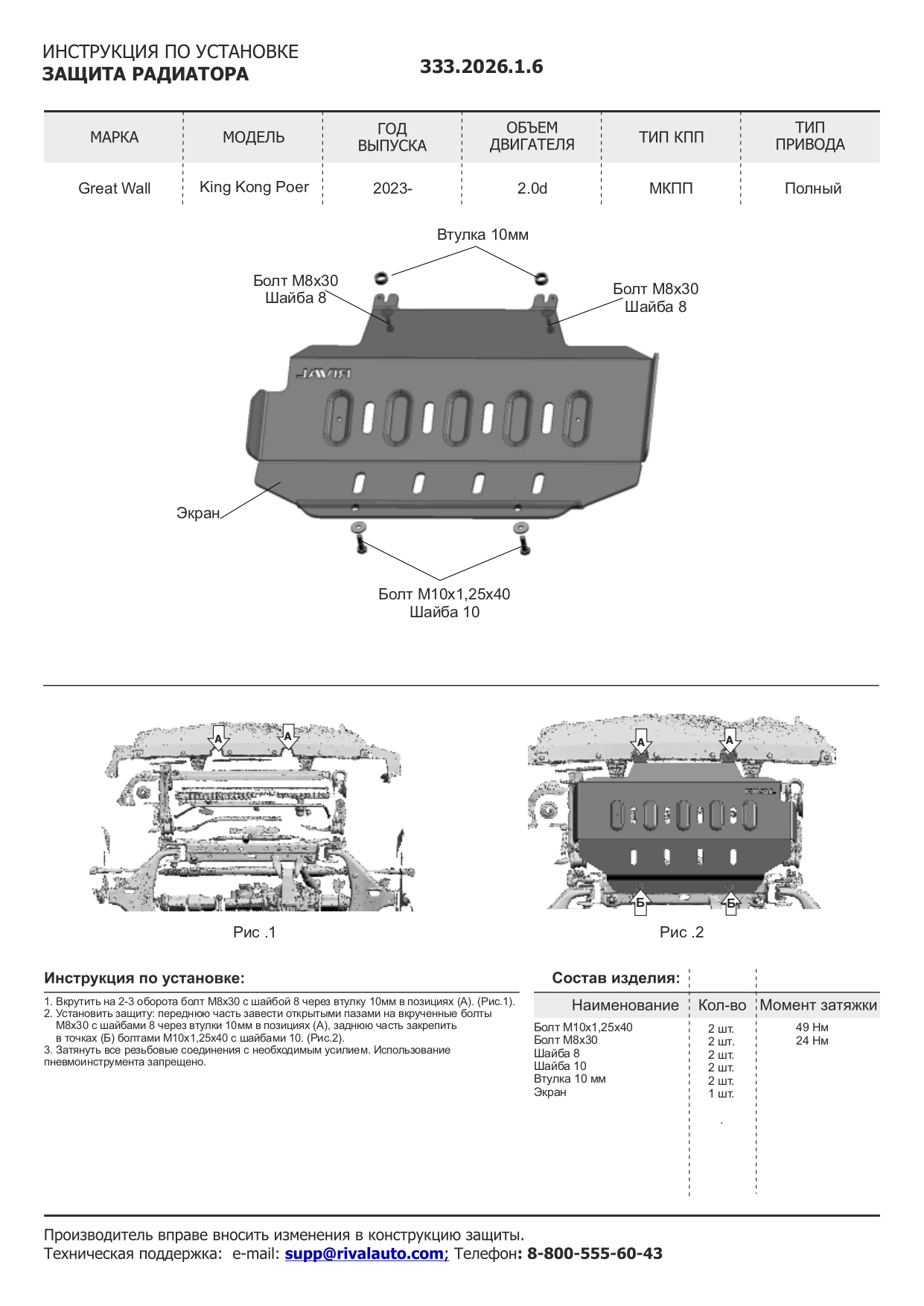 ИНСТРУКЦИЯ ПО УСТАНОВКЕ
ЗАЩИТА РАДИАТОРА

333.2026.1.6

| МАРКА | МОДЕЛЬ | ГОД ВЫПУСКА | ОБЪЕМ ДВИГАТЕЛЯ | ТИП КПП | ТИП ПРИВОДА |
|---|---|---|---|---|---|
| Great Wall | King Kong Poer | 2023- | 2.0d | МКПП | Полный |

Втулка 10мм

Болт М8х30
Шайба 8

Болт М8х30
Шайба 8

RIVAL

Экран

Болт М10х1,25х40
Шайба 10

А А

Рис .1

А А

Б Б

Рис .2

Инструкция по установке:

1. Вкрутить на 2-3 оборота болт М8х30 с шайбой 8 через втулку 10мм в позициях (А). (Рис.1).
2. Установить защиту: переднюю часть завести открытыми пазами на вкрученные болты М8х30 с шайбами 8 через втулки 10мм в позициях (А), заднюю часть закрепить в точках (Б) болтами М10х1,25х40 с шайбами 10. (Рис.2).
3. Затянуть все резьбовые соединения с необходимым усилием. Использование пневмоинструмента запрещено.

Состав изделия:

| Наименование | Кол-во | Момент затяжки |
|---|---|---|
| Болт М10х1,25х40 | 2 шт. | 49 Нм |
| Болт М8х30 | 2 шт. | 24 Нм |
| Шайба 8 | 2 шт. | |
| Шайба 10 | 2 шт. | |
| Втулка 10 мм | 2 шт. | |
| Экран | 1 шт. | |

Производитель вправе вносить изменения в конструкцию защиты.
Техническая поддержка: e-mail: supp@rivalauto.com; Телефон: 8-800-555-60-43