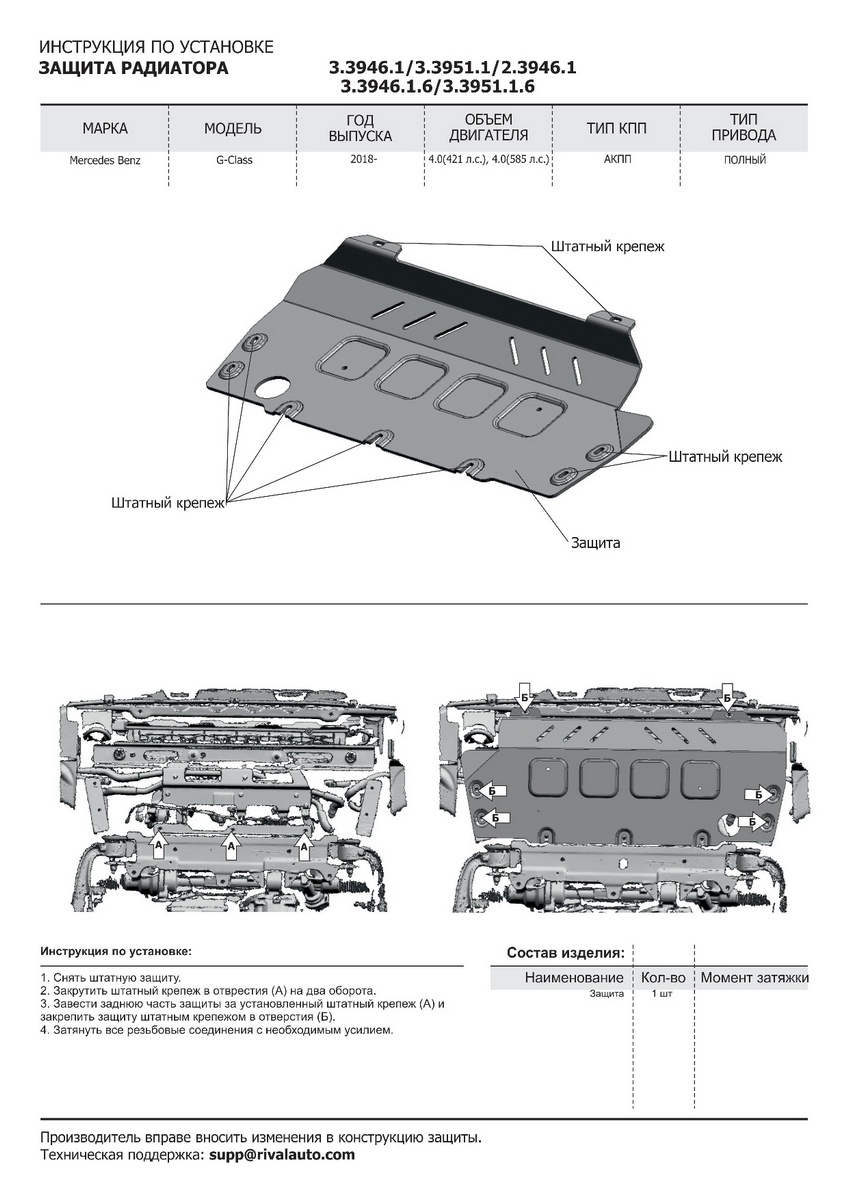 ИНСТРУКЦИЯ ПО УСТАНОВКЕ
ЗАЩИТА РАДИАТОРА

3.3946.1/3.3951.1/2.3946.1
3.3946.1.6/3.3951.1.6

| МАРКА | МОДЕЛЬ | ГОД ВЫПУСКА | ОБЪЕМ ДВИГАТЕЛЯ | ТИП КПП | ТИП ПРИВОДА |
|---|---|---|---|---|---|
| Mercedes Benz | G-Class | 2018- | 4.0(421 л.с.), 4.0(585 л.с.) | АКПП | ПОЛНЫЙ |

Штатный крепеж
Штатный крепеж
Штатный крепеж
Защита

А А А
Б Б Б Б Б Б

Инструкция по установке:
1. Снять штатную защиту.
2. Закрутить штатный крепеж в отверстия (А) на два оборота.
3. Завести заднюю часть защиты за установленный штатный крепеж (А) и закрепить защиту штатным крепежом в отверстия (Б).
4. Затянуть все резьбовые соединения с необходимым усилием.

Состав изделия:

| Наименование | Кол-во | Момент затяжки |
|---|---|---|
| Защита | 1 шт | |

Производитель вправе вносить изменения в конструкцию защиты.
Техническая поддержка: supp@rivalauto.com