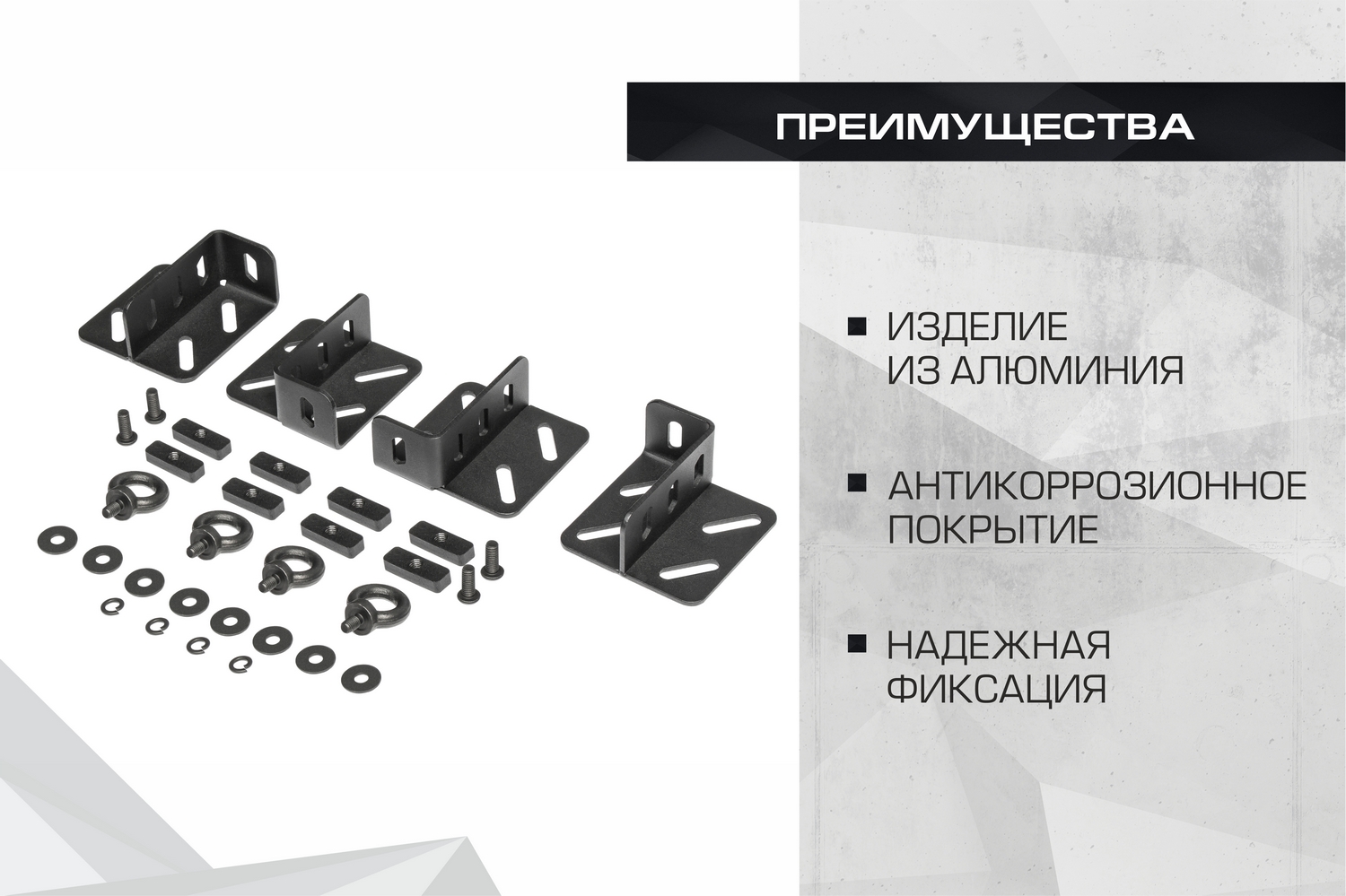 ПРЕИМУЩЕСТВА

■ ИЗДЕЛИЕ ИЗ АЛЮМИНИЯ

■ АНТИКОРРОЗИОННОЕ ПОКРЫТИЕ

■ НАДЕЖНАЯ ФИКСАЦИЯ