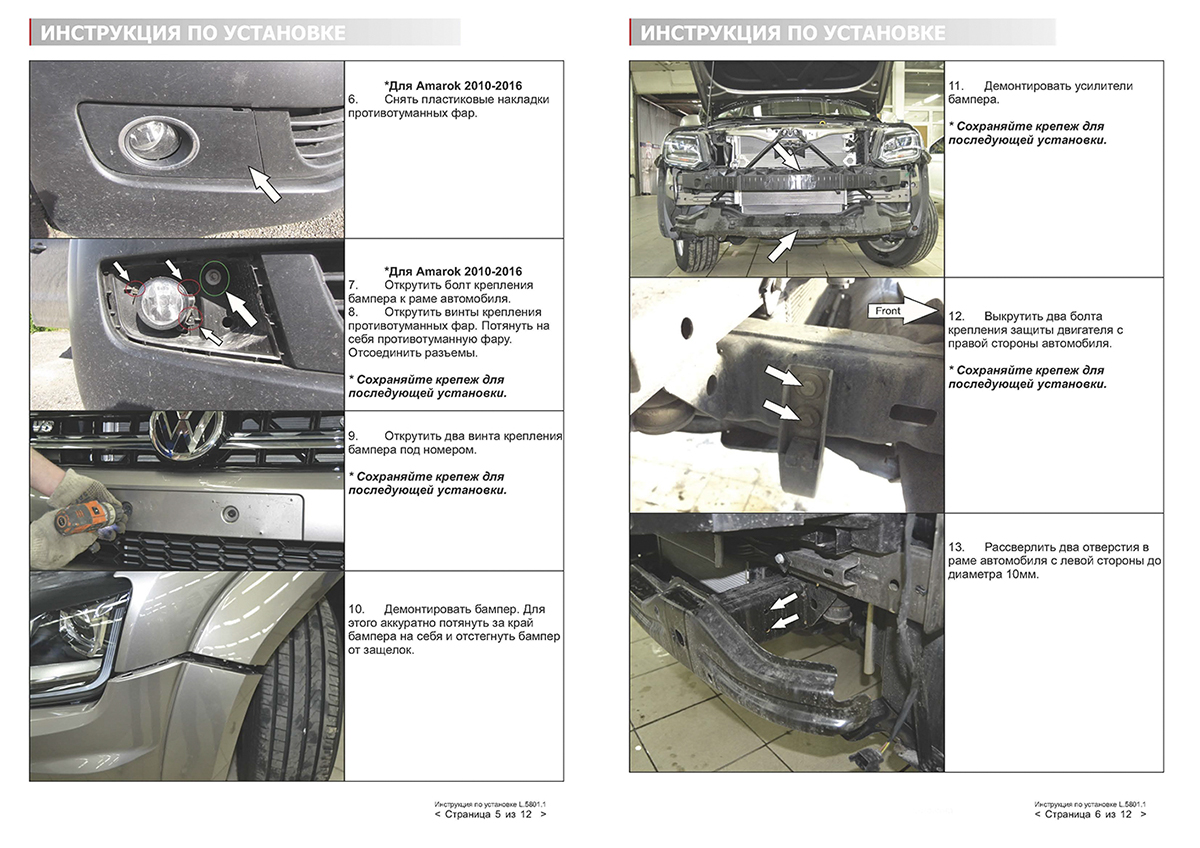 ИНСТРУКЦИЯ ПО УСТАНОВКЕ

*Для Amarok 2010-2016
6. Снять пластиковые накладки противотуманных фар.

*Для Amarok 2010-2016
7. Открутить болт крепления бампера к раме автомобиля.
8. Открутить винты крепления противотуманных фар. Потянуть на себя противотуманную фару. Отсоединить разъемы.

* Сохраняйте крепеж для последующей установки.

9. Открутить два винта крепления бампера под номером.

* Сохраняйте крепеж для последующей установки.

10. Демонтировать бампер. Для этого аккуратно потянуть за край бампера на себя и отстегнуть бампер от защелок.

Инструкция по установке L.5801.1
< Страница 5 из 12 >

ИНСТРУКЦИЯ ПО УСТАНОВКЕ

11. Демонтировать усилители бампера.

* Сохраняйте крепеж для последующей установки.

Front

12. Выкрутить два болта крепления защиты двигателя с правой стороны автомобиля.

* Сохраняйте крепеж для последующей установки.

13. Рассверлить два отверстия в раме автомобиля с левой стороны до диаметра 10мм.

Инструкция по установке L.5801.1
< Страница 6 из 12 >