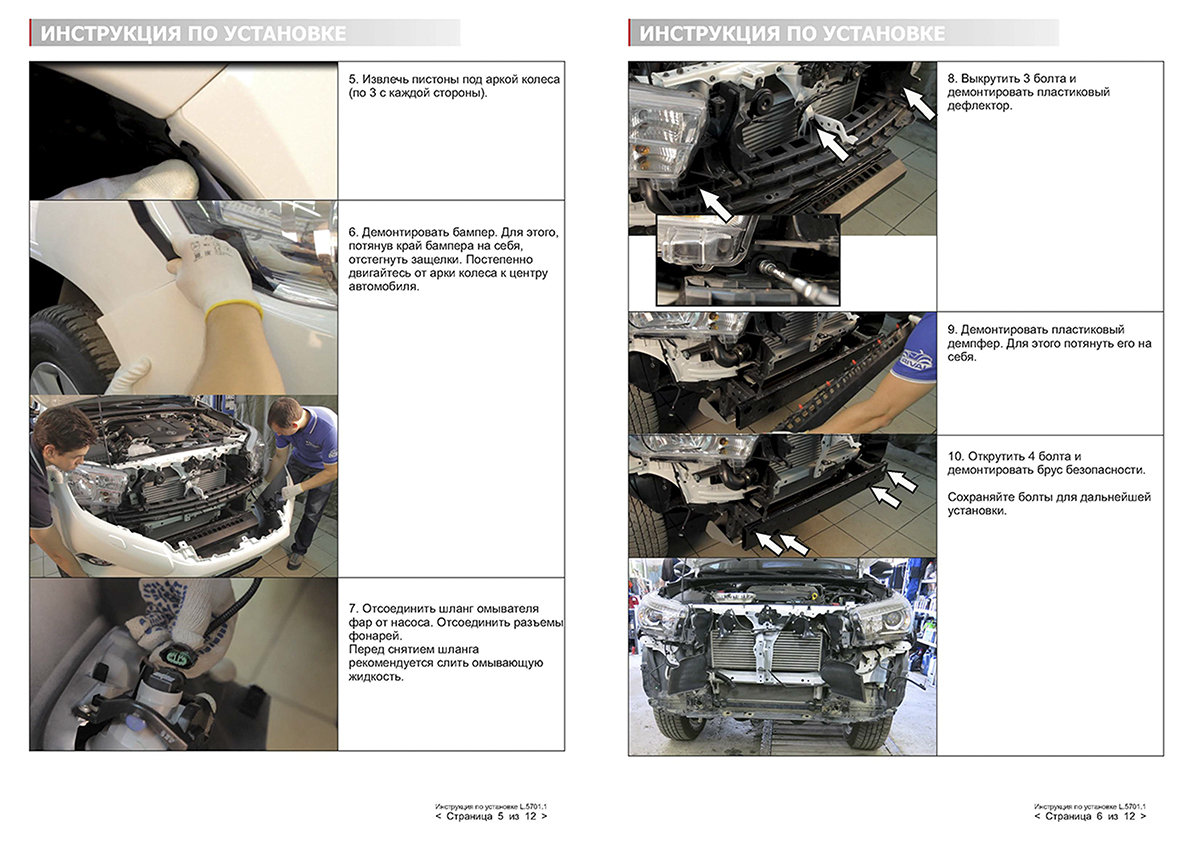 ИНСТРУКЦИЯ ПО УСТАНОВКЕ

5. Извлечь пистоны под аркой колеса (по 3 с каждой стороны).

6. Демонтировать бампер. Для этого, потянув край бампера на себя, отстегнуть защелки. Постепенно двигайтесь от арки колеса к центру автомобиля.

7. Отсоединить шланг омывателя фар от насоса. Отсоединить разъемы фонарей.
Перед снятием шланга рекомендуется слить омывающую жидкость.

Инструкция по установке L.5701.1
< Страница 5 из 12 >

ИНСТРУКЦИЯ ПО УСТАНОВКЕ

8. Выкрутить 3 болта и демонтировать пластиковый дефлектор.

9. Демонтировать пластиковый демпфер. Для этого потянуть его на себя.

10. Открутить 4 болта и демонтировать брус безопасности.

Сохраняйте болты для дальнейшей установки.

Инструкция по установке L.5701.1
< Страница 6 из 12 >