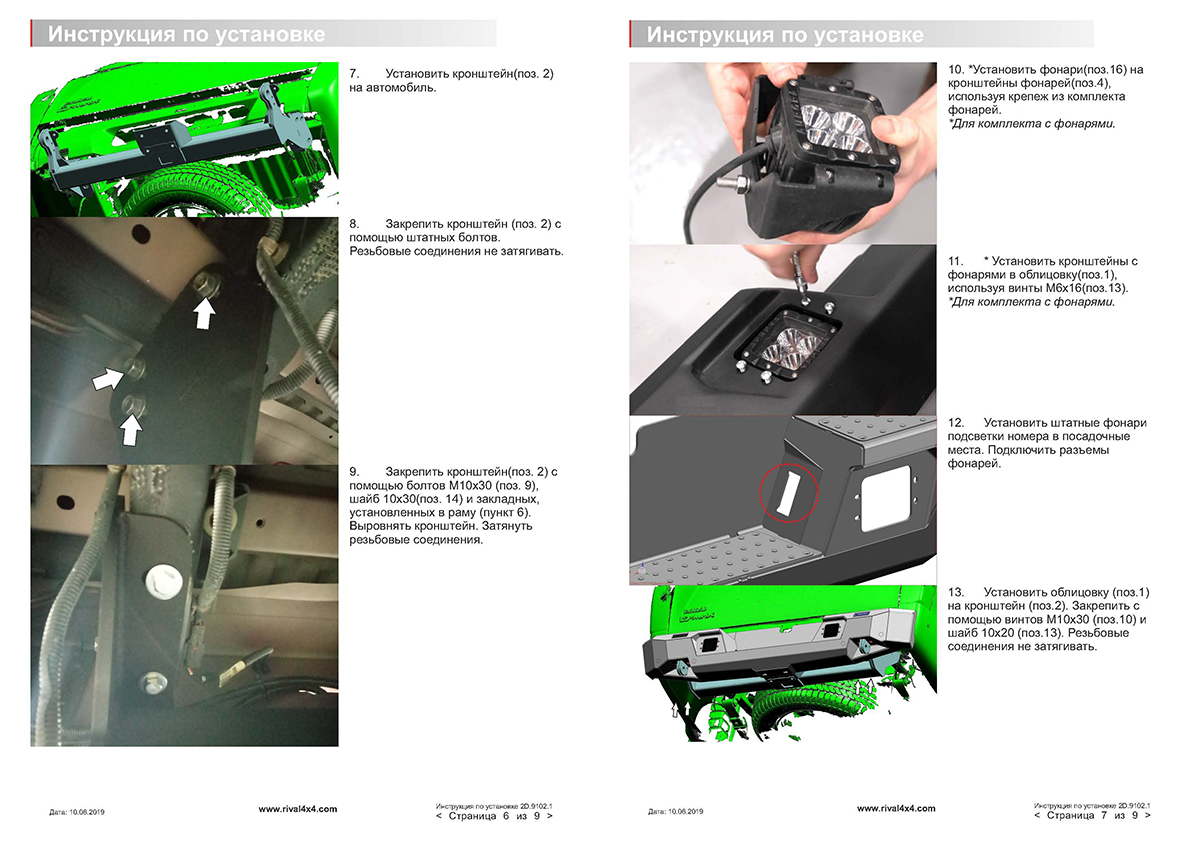 Инструкция по установке

7. Установить кронштейн(поз. 2) на автомобиль.

8. Закрепить кронштейн (поз. 2) с помощью штатных болтов. Резьбовые соединения не затягивать.

9. Закрепить кронштейн(поз. 2) с помощью болтов М10х30 (поз. 9), шайб 10х30(поз. 14) и закладных, установленных в раму (пункт 6). Выровнять кронштейн. Затянуть резьбовые соединения.

Дата: 10.06.2019 www.rival4x4.com Инструкция по установке 2D.9102.1 < Страница 6 из 9 >

Инструкция по установке

10. *Установить фонари(поз.16) на кронштейны фонарей(поз.4), используя крепеж из комплекта фонарей.
*Для комплекта с фонарями.

11. * Установить кронштейны с фонарями в облицовку(поз.1), используя винты М6х16(поз.13).
*Для комплекта с фонарями.

12. Установить штатные фонари подсветки номера в посадочные места. Подключить разъемы фонарей.

13. Установить облицовку (поз.1) на кронштейн (поз.2). Закрепить с помощью винтов М10х30 (поз.10) и шайб 10х20 (поз.13). Резьбовые соединения не затягивать.

Дата: 10.06.2019 www.rival4x4.com Инструкция по установке 2D.9102.1 < Страница 7 из 9 >