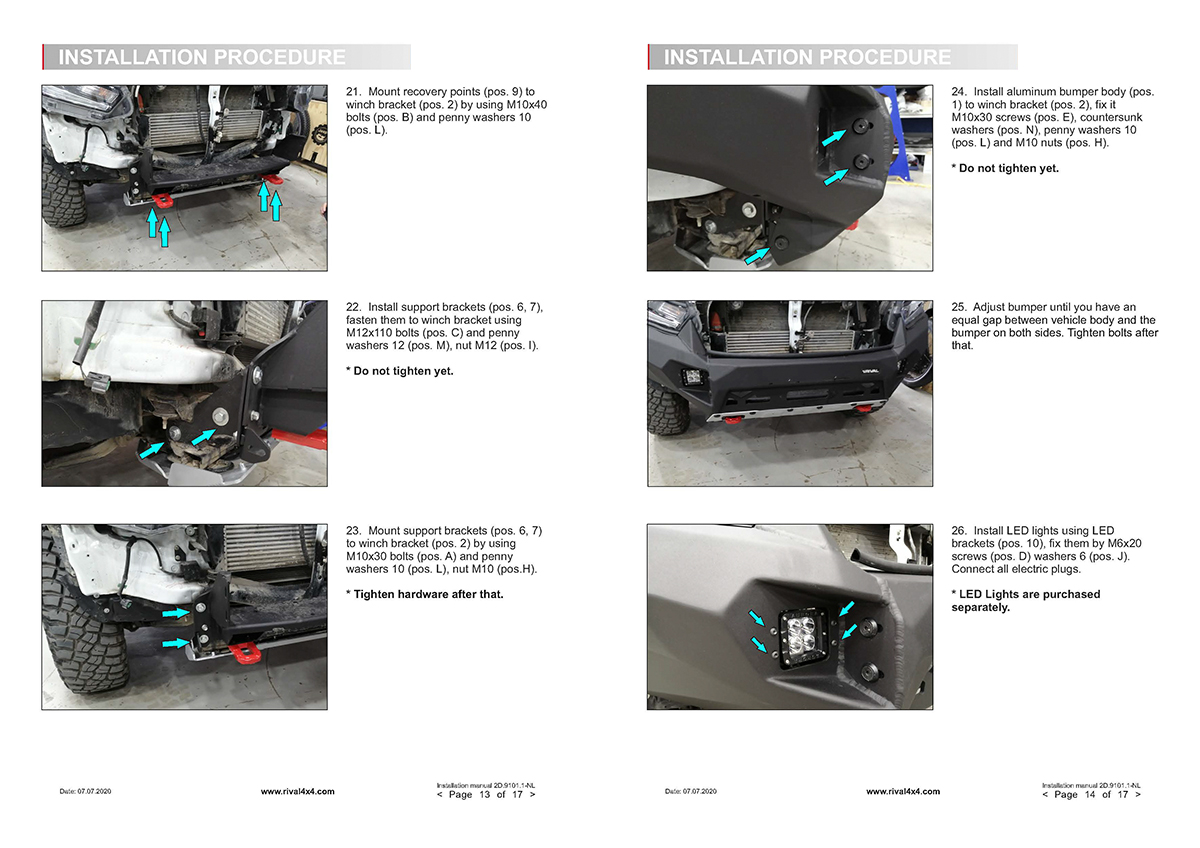 INSTALLATION PROCEDURE

21. Mount recovery points (pos. 9) to winch bracket (pos. 2) by using M10x40 bolts (pos. B) and penny washers 10 (pos. L).

22. Install support brackets (pos. 6, 7), fasten them to winch bracket using M12x110 bolts (pos. C) and penny washers 12 (pos. M), nut M12 (pos. I).

* Do not tighten yet.

23. Mount support brackets (pos. 6, 7) to winch bracket (pos. 2) by using M10x30 bolts (pos. A) and penny washers 10 (pos. L), nut M10 (pos.H).

* Tighten hardware after that.

Date: 07.07.2020

www.rival4x4.com

Installation manual 2D.9101.1-NL
< Page 13 of 17 >

INSTALLATION PROCEDURE

24. Install aluminum bumper body (pos. 1) to winch bracket (pos. 2), fix it M10x30 screws (pos. E), countersunk washers (pos. N), penny washers 10 (pos. L) and M10 nuts (pos. H).

* Do not tighten yet.

25. Adjust bumper until you have an equal gap between vehicle body and the bumper on both sides. Tighten bolts after that.

RIVAL

26. Install LED lights using LED brackets (pos. 10), fix them by M6x20 screws (pos. D) washers 6 (pos. J). Connect all electric plugs.

* LED Lights are purchased separately.

Date: 07.07.2020

www.rival4x4.com

Installation manual 2D.9101.1-NL
< Page 14 of 17 >