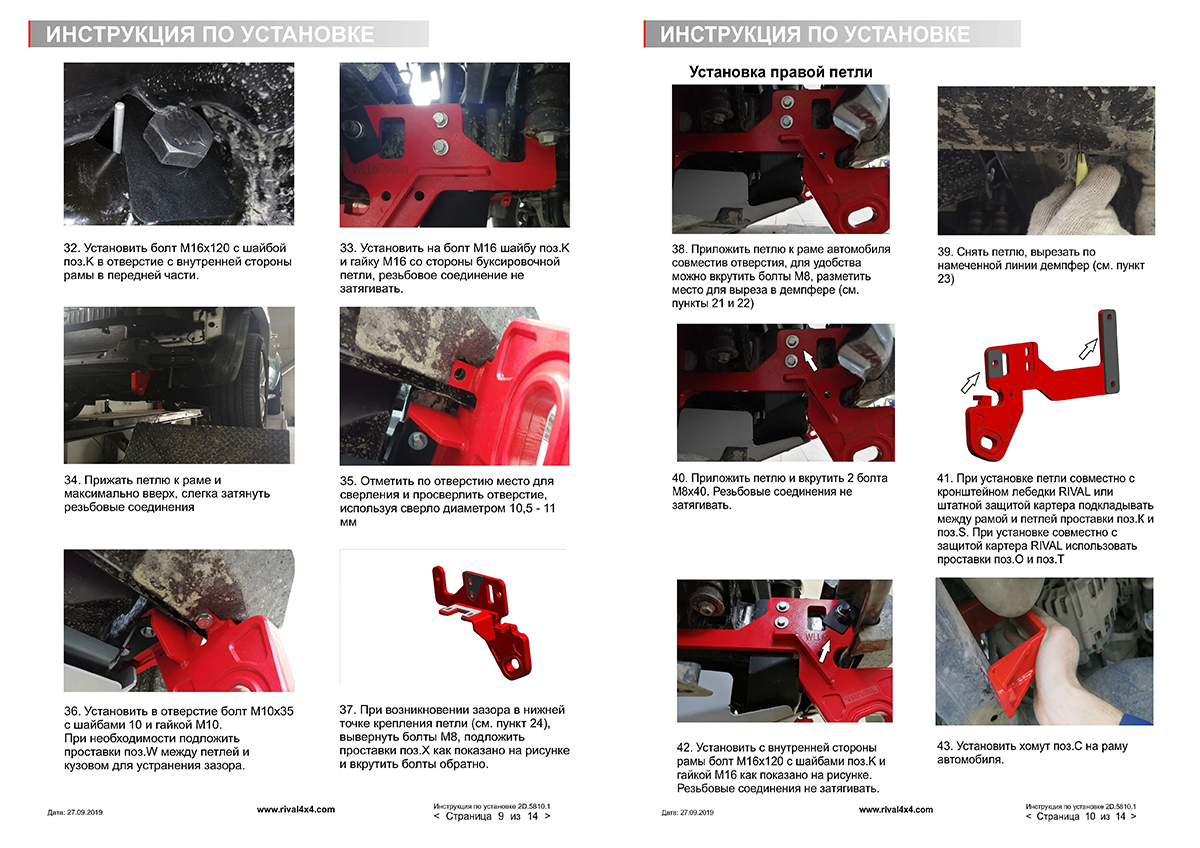 ИНСТРУКЦИЯ ПО УСТАНОВКЕ

32. Установить болт М16х120 с шайбой поз.К в отверстие с внутренней стороны рамы в передней части.

33. Установить на болт М16 шайбу поз.К и гайку М16 со стороны буксировочной петли, резьбовое соединение не затягивать.

34. Прижать петлю к раме и максимально вверх, слегка затянуть резьбовые соединения

35. Отметить по отверстию место для сверления и просверлить отверстие, используя сверло диаметром 10,5 - 11 мм

36. Установить в отверстие болт М10х35 с шайбами 10 и гайкой М10. При необходимости подложить проставки поз.W между петлей и кузовом для устранения зазора.

37. При возникновении зазора в нижней точке крепления петли (см. пункт 24), вывернуть болты М8, подложить проставки поз.Х как показано на рисунке и вкрутить болты обратно.

Дата: 27.09.2019 www.rival4x4.com Инструкция по установке 2D.5810.1 < Страница 9 из 14 >

ИНСТРУКЦИЯ ПО УСТАНОВКЕ

Установка правой петли

38. Приложить петлю к раме автомобиля совместив отверстия, для удобства можно вкрутить болты М8, разметить место для выреза в демпфере (см. пункты 21 и 22)

39. Снять петлю, вырезать по намеченной линии демпфер (см. пункт 23)

40. Приложить петлю и вкрутить 2 болта М8х40. Резьбовые соединения не затягивать.

41. При установке петли совместно с кронштейном лебедки RIVAL или штатной защитой картера подкладывать между рамой и петлей проставки поз.К и поз.S. При установке совместно с защитой картера RIVAL использовать проставки поз.О и поз.Т

42. Установить с внутренней стороны рамы болт М16х120 с шайбами поз.К и гайкой М16 как показано на рисунке. Резьбовые соединения не затягивать.

43. Установить хомут поз.С на раму автомобиля.

Дата: 27.09.2019 www.rival4x4.com Инструкция по установке 2D.5810.1 < Страница 10 из 14 >