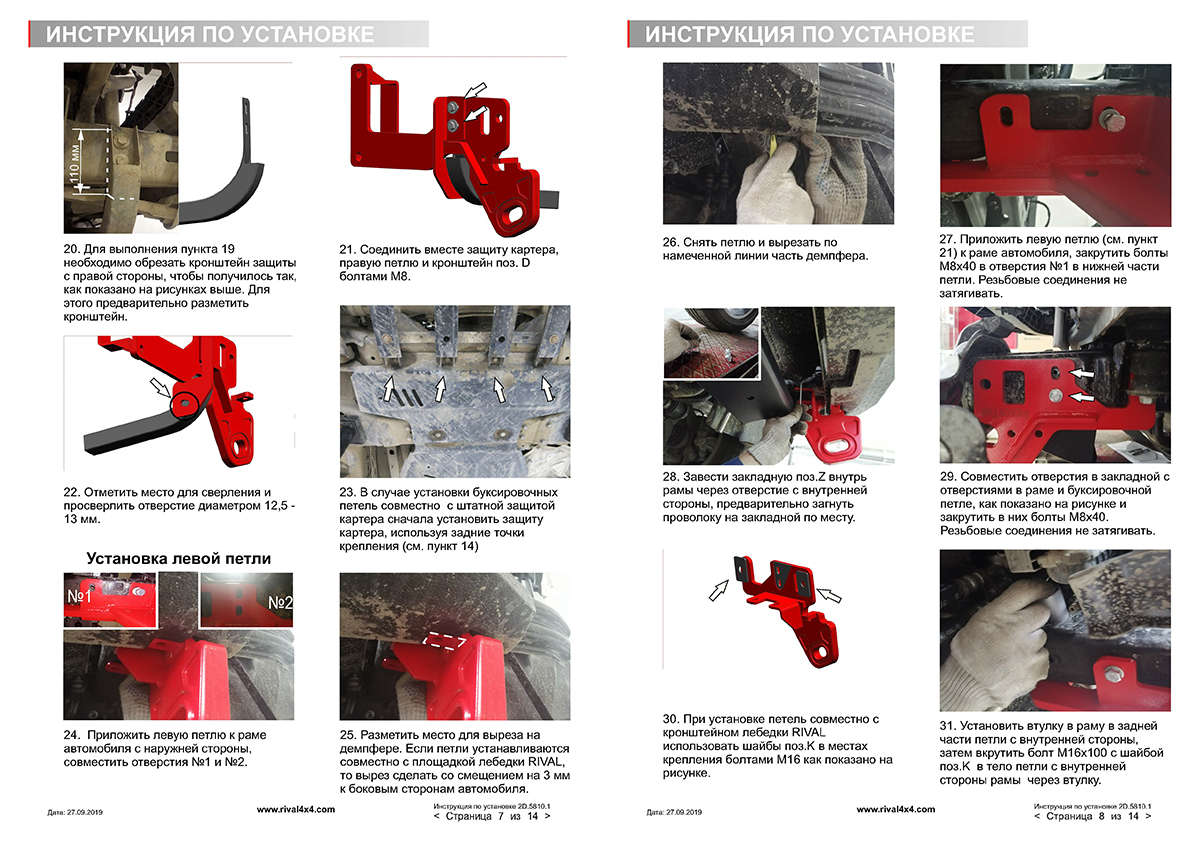 ИНСТРУКЦИЯ ПО УСТАНОВКЕ

110 мм

20. Для выполнения пункта 19 необходимо обрезать кронштейн защиты с правой стороны, чтобы получилось так, как показано на рисунках выше. Для этого предварительно разметить кронштейн.

21. Соединить вместе защиту картера, правую петлю и кронштейн поз. D болтами М8.

22. Отметить место для сверления и просверлить отверстие диаметром 12,5 - 13 мм.

23. В случае установки буксировочных петель совместно с штатной защитой картера сначала установить защиту картера, используя задние точки крепления (см. пункт 14)

Установка левой петли

№1

№2

24. Приложить левую петлю к раме автомобиля с наружней стороны, совместить отверстия №1 и №2.

25. Разметить место для выреза на демпфере. Если петли устанавливаются совместно с площадкой лебедки RIVAL, то вырез сделать со смещением на 3 мм к боковым сторонам автомобиля.

Дата: 27.09.2019 www.rival4x4.com Инструкция по установке 2D.5810.1 < Страница 7 из 14 >

ИНСТРУКЦИЯ ПО УСТАНОВКЕ

26. Снять петлю и вырезать по намеченной линии часть демпфера.

27. Приложить левую петлю (см. пункт 21) к раме автомобиля, закрутить болты М8х40 в отверстия №1 в нижней части петли. Резьбовые соединения не затягивать.

28. Завести закладную поз.Z внутрь рамы через отверстие с внутренней стороны, предварительно загнуть проволоку на закладной по месту.

29. Совместить отверстия в закладной с отверстиями в раме и буксировочной петле, как показано на рисунке и закрутить в них болты М8х40. Резьбовые соединения не затягивать.

30. При установке петель совместно с кронштейном лебедки RIVAL использовать шайбы поз.К в местах крепления болтами М16 как показано на рисунке.

31. Установить втулку в раму в задней части петли с внутренней стороны, затем вкрутить болт М16х100 с шайбой поз.К в тело петли с внутренней стороны рамы через втулку.

Дата: 27.09.2019 www.rival4x4.com Инструкция по установке 2D.5810.1 < Страница 8 из 14 >