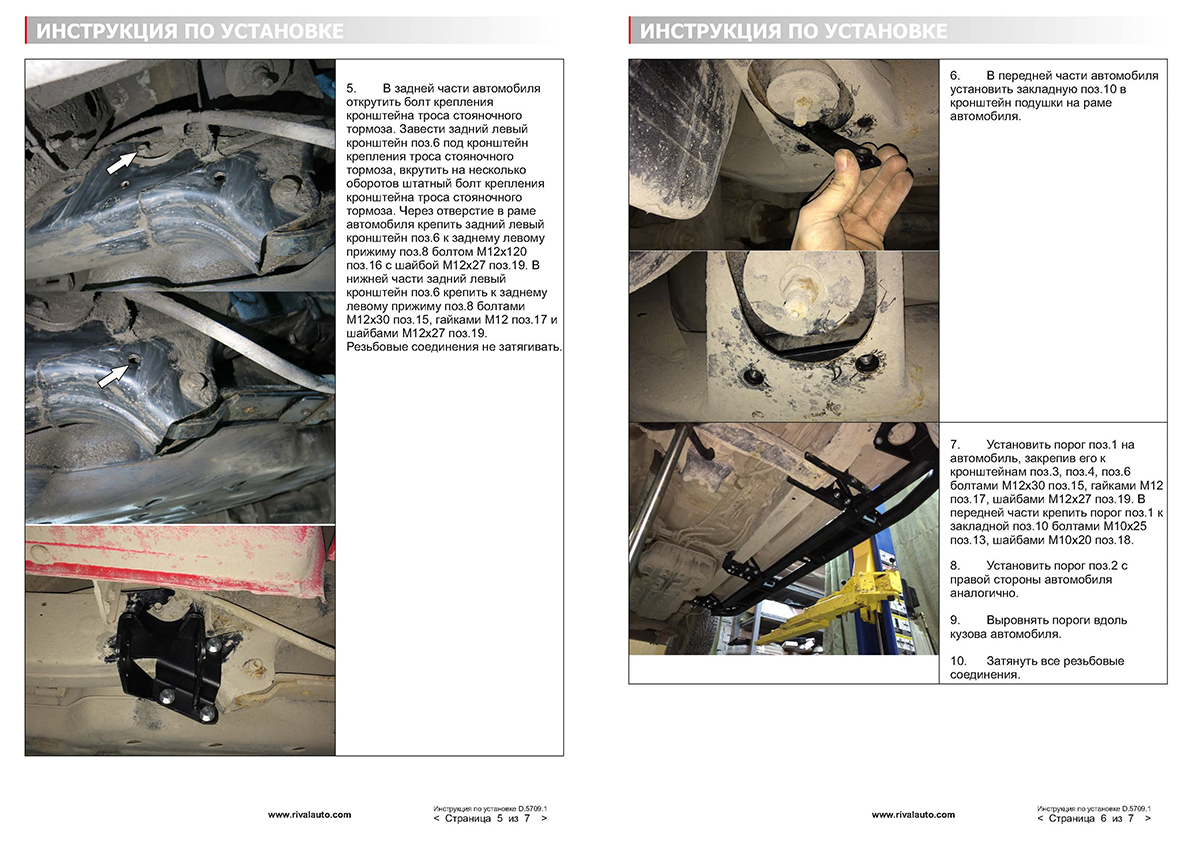 ИНСТРУКЦИЯ ПО УСТАНОВКЕ

5. В задней части автомобиля открутить болт крепления кронштейна троса стояночного тормоза. Завести задний левый кронштейн поз.6 под кронштейн крепления троса стояночного тормоза, вкрутить на несколько оборотов штатный болт крепления кронштейна троса стояночного тормоза. Через отверстие в раме автомобиля крепить задний левый кронштейн поз.6 к заднему левому прижиму поз.8 болтом М12х120 поз.16 с шайбой М12х27 поз.19. В нижней части задний левый кронштейн поз.6 крепить к заднему левому прижиму поз.8 болтами М12х30 поз.15, гайками М12 поз.17 и шайбами М12х27 поз.19. Резьбовые соединения не затягивать.

www.rivalauto.com

Инструкция по установке D.5709.1
< Страница 5 из 7 >

ИНСТРУКЦИЯ ПО УСТАНОВКЕ

6. В передней части автомобиля установить закладную поз.10 в кронштейн подушки на раме автомобиля.

7. Установить порог поз.1 на автомобиль, закрепив его к кронштейнам поз.3, поз.4, поз.6 болтами М12х30 поз.15, гайками М12 поз.17, шайбами М12х27 поз.19. В передней части крепить порог поз.1 к закладной поз.10 болтами М10х25 поз.13, шайбами М10х20 поз.18.

8. Установить порог поз.2 с правой стороны автомобиля аналогично.

9. Выровнять пороги вдоль кузова автомобиля.

10. Затянуть все резьбовые соединения.

www.rivalauto.com

Инструкция по установке D.5709.1
< Страница 6 из 7 >