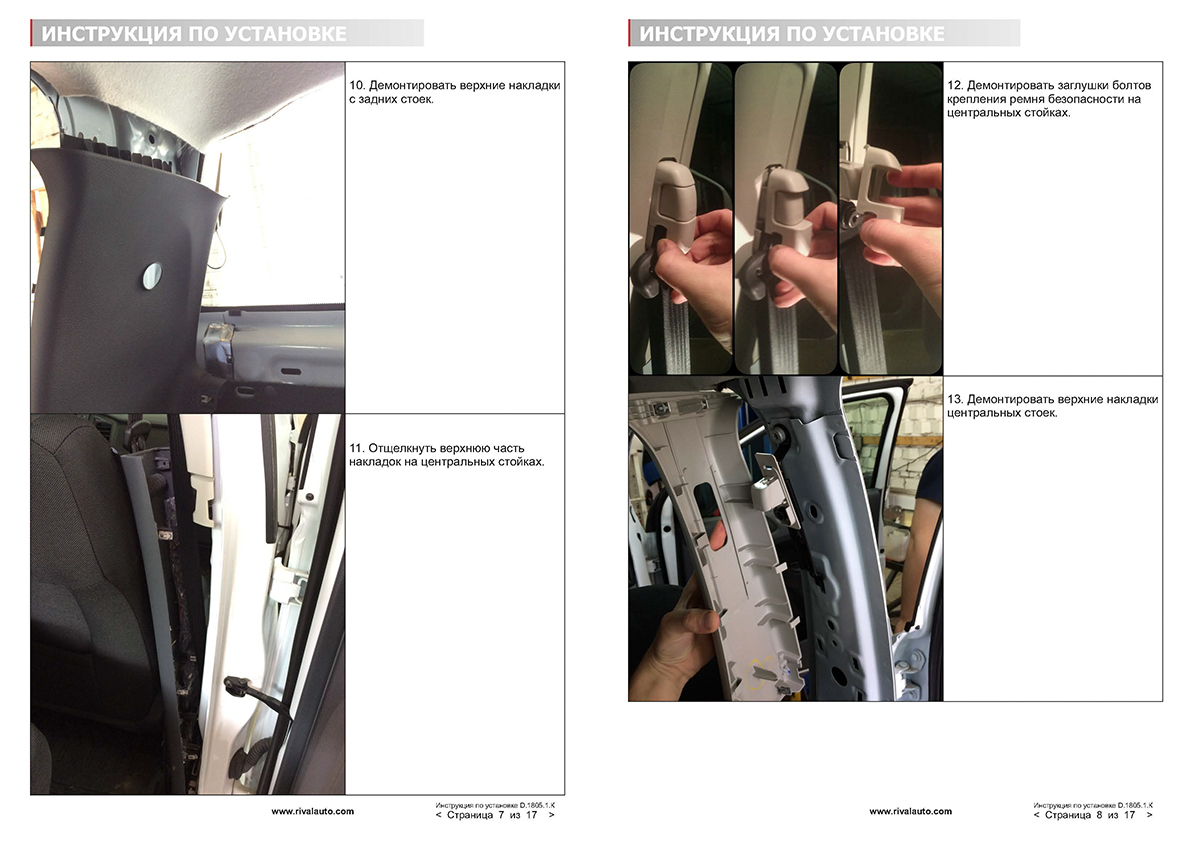 ИНСТРУКЦИЯ ПО УСТАНОВКЕ

10. Демонтировать верхние накладки с задних стоек.

11. Отщелкнуть верхнюю часть накладок на центральных стойках.

www.rivalauto.com

Инструкция по установке D.1805.1.K
< Страница 7 из 17 >

ИНСТРУКЦИЯ ПО УСТАНОВКЕ

12. Демонтировать заглушки болтов крепления ремня безопасности на центральных стойках.

13. Демонтировать верхние накладки центральных стоек.

www.rivalauto.com

Инструкция по установке D.1805.1.K
< Страница 8 из 17 >