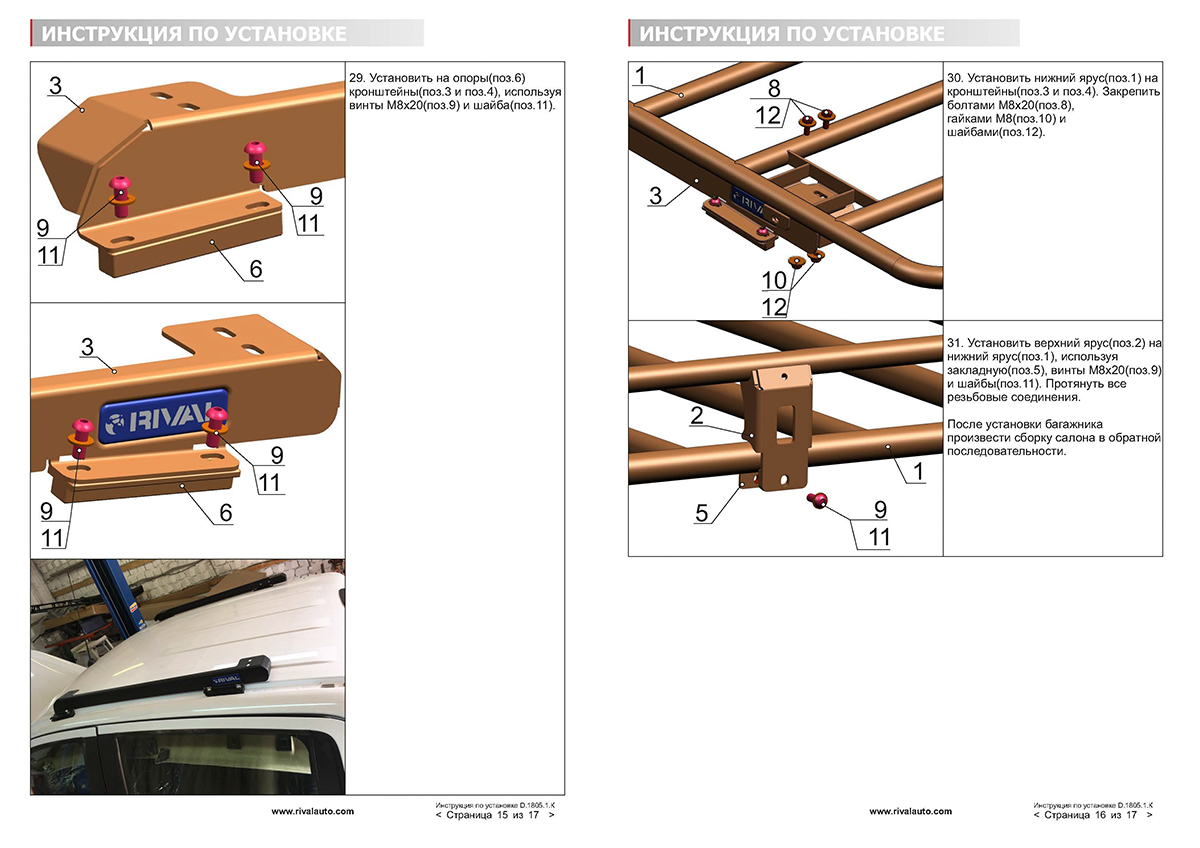 ИНСТРУКЦИЯ ПО УСТАНОВКЕ

3
9
11
9
11
6

29. Установить на опоры(поз.6) кронштейны(поз.3 и поз.4), используя винты М8х20(поз.9) и шайба(поз.11).

3
RIVAL
9
11
9
11
6

RIVAL

www.rivalauto.com

Инструкция по установке D.1805.1.K
< Страница 15 из 17 >

ИНСТРУКЦИЯ ПО УСТАНОВКЕ

1
8
12
3
RIVAL
10
12

30. Установить нижний ярус(поз.1) на кронштейны(поз.3 и поз.4). Закрепить болтами М8х20(поз.8), гайками М8(поз.10) и шайбами(поз.12).

2
1
5
9
11

31. Установить верхний ярус(поз.2) на нижний ярус(поз.1), используя закладную(поз.5), винты М8х20(поз.9) и шайбы(поз.11). Протянуть все резьбовые соединения.

После установки багажника произвести сборку салона в обратной последовательности.

www.rivalauto.com

Инструкция по установке D.1805.1.K
< Страница 16 из 17 >