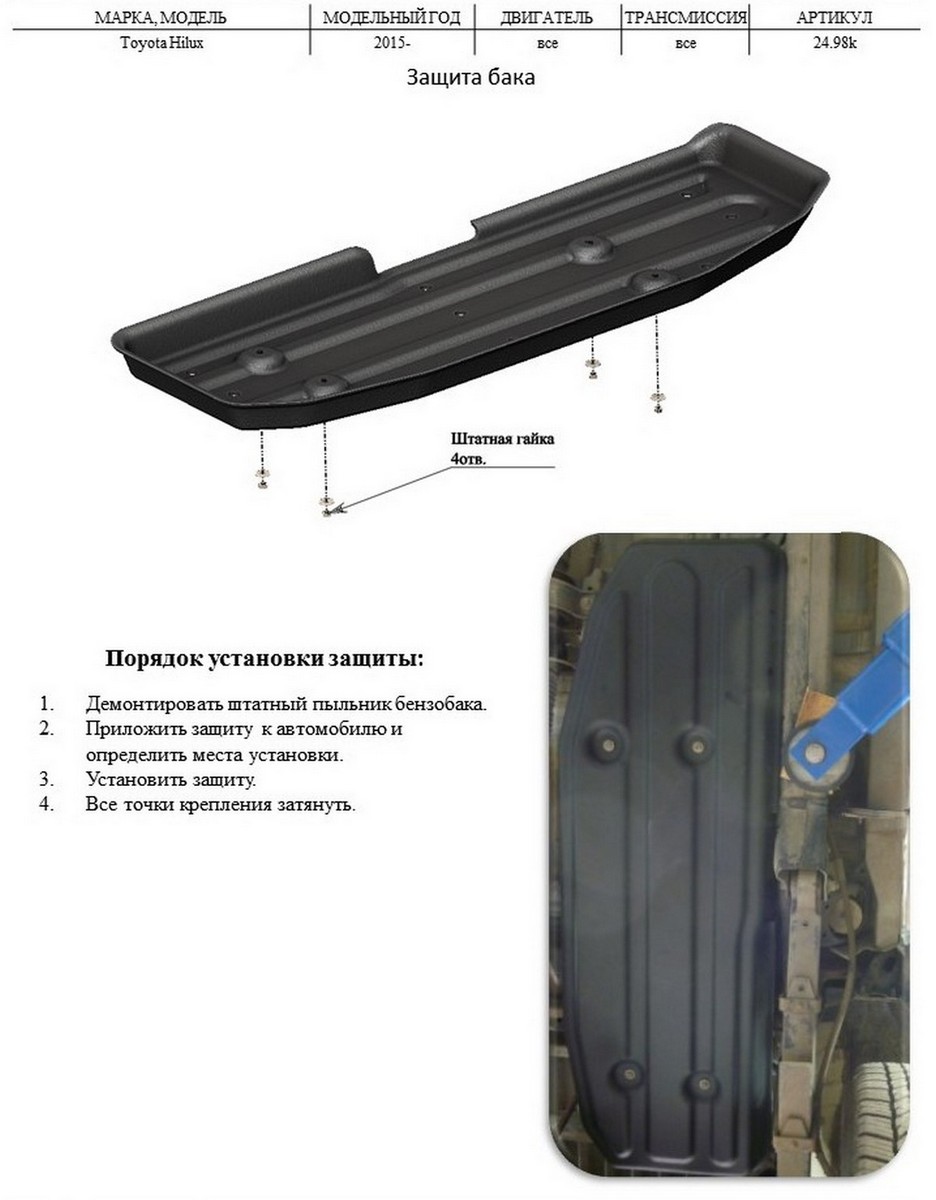 | МАРКА, МОДЕЛЬ | МОДЕЛЬНЫЙ ГОД | ДВИГАТЕЛЬ | ТРАНСМИССИЯ | АРТИКУЛ |
|---|---|---|---|---|
| Toyota Hilux | 2015- | все | все | 24.98k |

Защита бака

Штатная гайка
4отв.

Порядок установки защиты:

1. Демонтировать штатный пыльник бензобака.
2. Приложить защиту к автомобилю и определить места установки.
3. Установить защиту.
4. Все точки крепления затянуть.