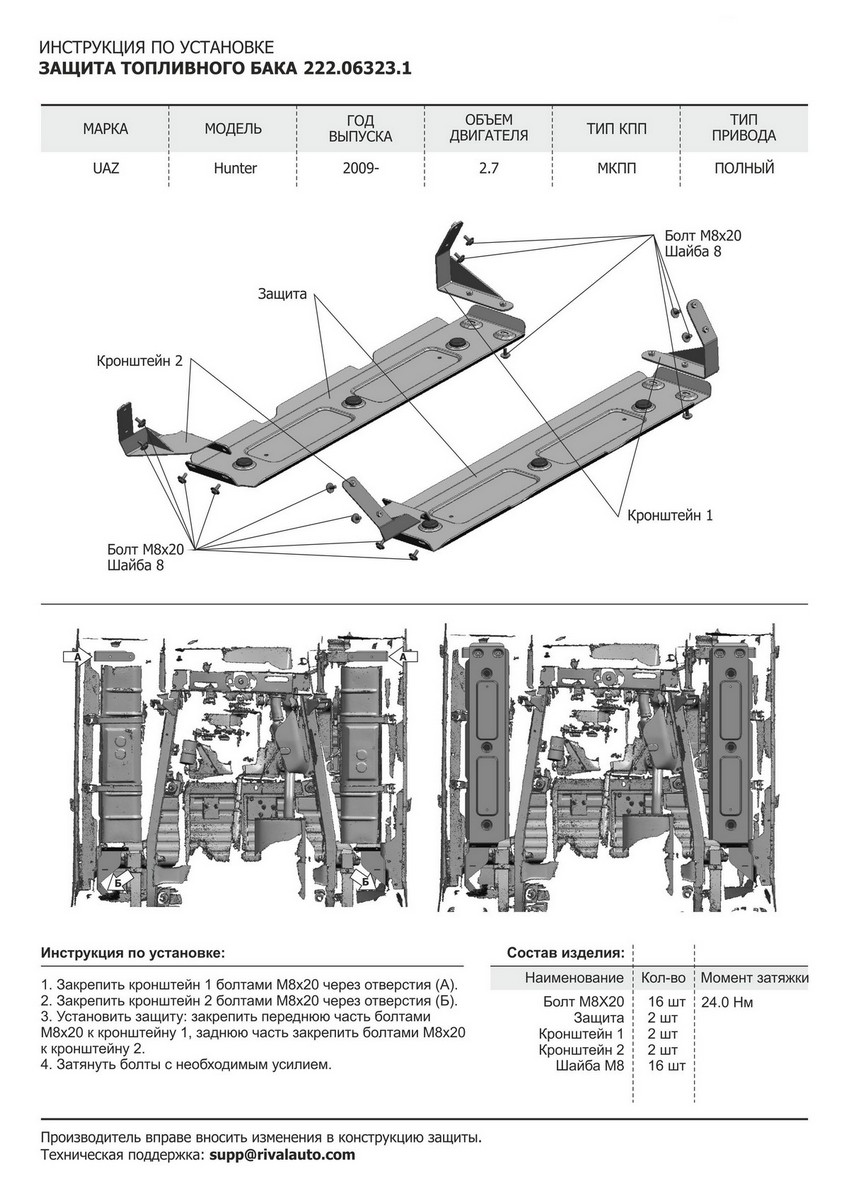 ИНСТРУКЦИЯ ПО УСТАНОВКЕ
ЗАЩИТА ТОПЛИВНОГО БАКА 222.06323.1

| МАРКА | МОДЕЛЬ | ГОД ВЫПУСКА | ОБЪЕМ ДВИГАТЕЛЯ | ТИП КПП | ТИП ПРИВОДА |
|---|---|---|---|---|---|
| UAZ | Hunter | 2009- | 2.7 | МКПП | ПОЛНЫЙ |

Болт М8х20
Шайба 8

Защита

Кронштейн 2

Кронштейн 1

Болт М8х20
Шайба 8

А

А

Б

Б

Инструкция по установке:

1. Закрепить кронштейн 1 болтами М8х20 через отверстия (А).
2. Закрепить кронштейн 2 болтами М8х20 через отверстия (Б).
3. Установить защиту: закрепить переднюю часть болтами М8х20 к кронштейну 1, заднюю часть закрепить болтами М8х20 к кронштейну 2.
4. Затянуть болты с необходимым усилием.

Состав изделия:

| Наименование | Кол-во | Момент затяжки |
|---|---|---|
| Болт М8Х20 | 16 шт | 24.0 Нм |
| Защита | 2 шт | |
| Кронштейн 1 | 2 шт | |
| Кронштейн 2 | 2 шт | |
| Шайба М8 | 16 шт | |

Производитель вправе вносить изменения в конструкцию защиты.
Техническая поддержка: supp@rivalauto.com