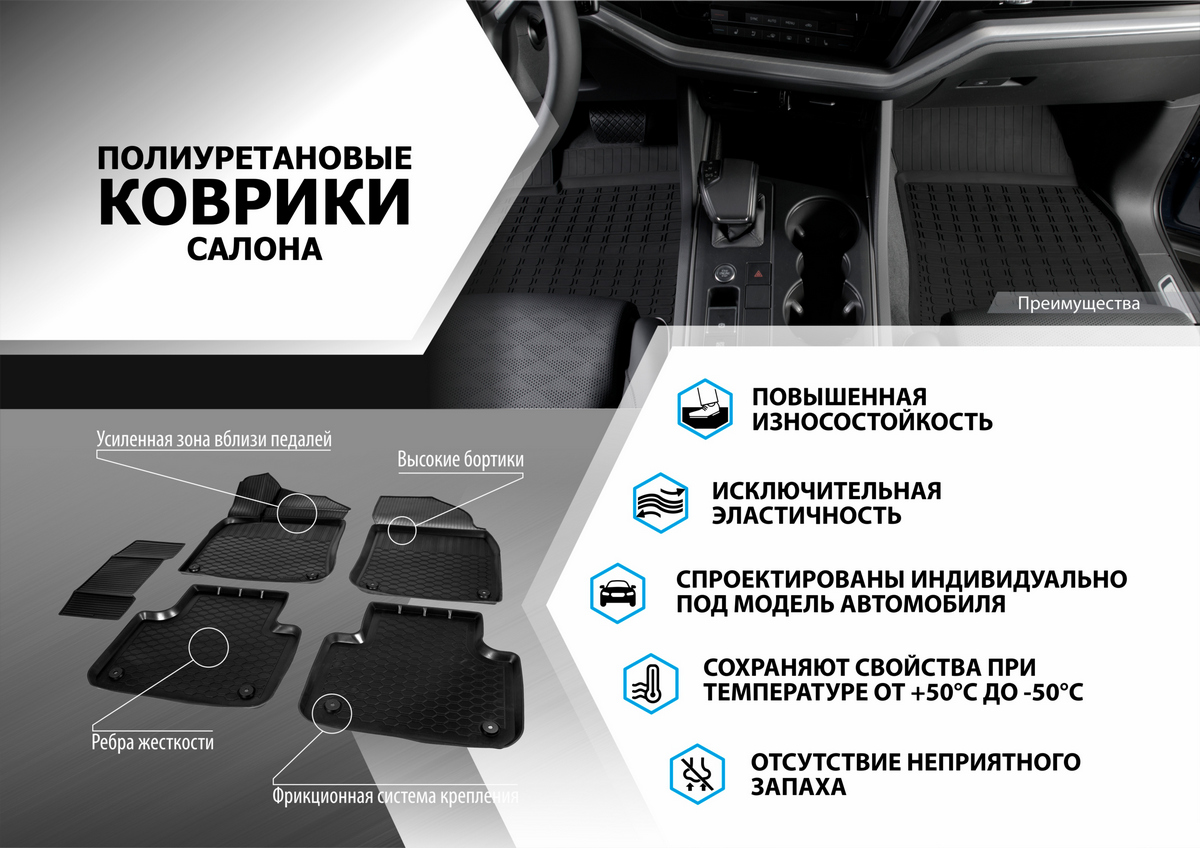 ПОЛИУРЕТАНОВЫЕ
КОВРИКИ
САЛОНА

Преимущества

Усиленная зона вблизи педалей

Высокие бортики

Ребра жесткости

Фрикционная система крепления

ПОВЫШЕННАЯ ИЗНОСОСТОЙКОСТЬ

ИСКЛЮЧИТЕЛЬНАЯ ЭЛАСТИЧНОСТЬ

СПРОЕКТИРОВАНЫ ИНДИВИДУАЛЬНО ПОД МОДЕЛЬ АВТОМОБИЛЯ

СОХРАНЯЮТ СВОЙСТВА ПРИ ТЕМПЕРАТУРЕ ОТ +50°С ДО -50°С

ОТСУТСТВИЕ НЕПРИЯТНОГО ЗАПАХА