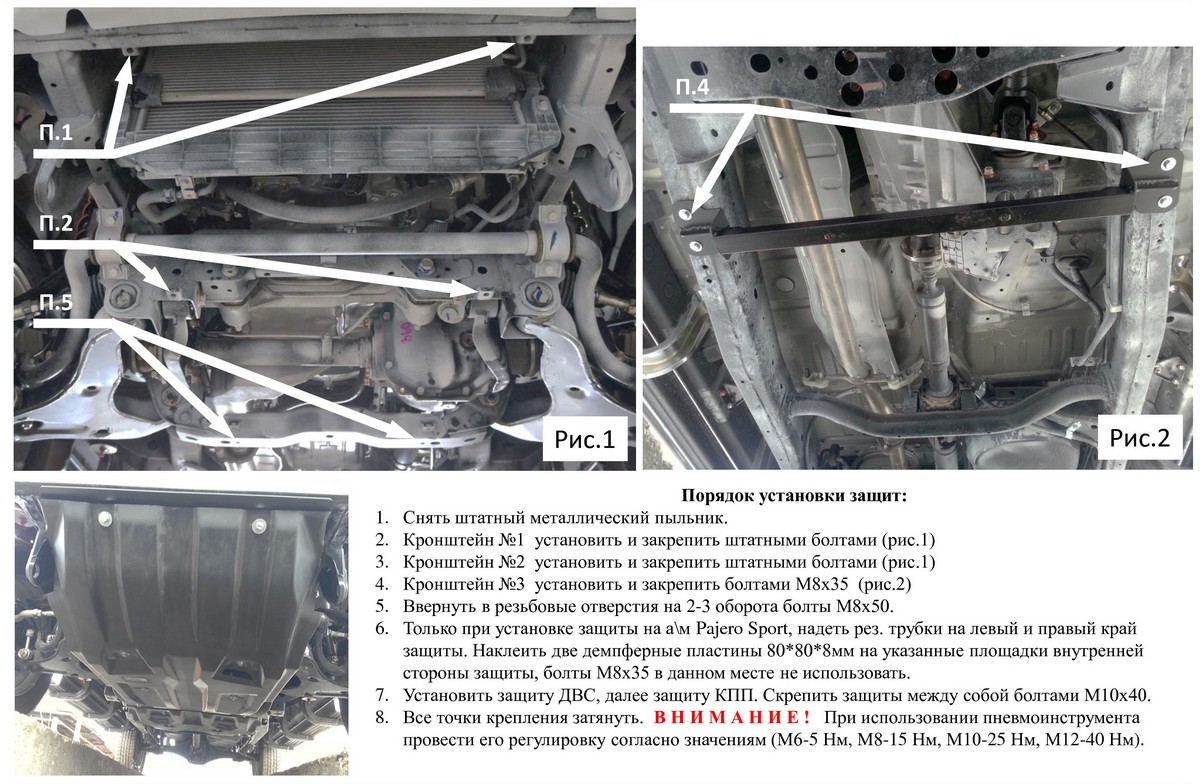 П.1

П.2

П.5

Рис.1

П.4

Рис.2

Порядок установки защит:

1. Снять штатный металлический пыльник.
2. Кронштейн №1 установить и закрепить штатными болтами (рис.1)
3. Кронштейн №2 установить и закрепить штатными болтами (рис.1)
4. Кронштейн №3 установить и закрепить болтами М8х35 (рис.2)
5. Ввернуть в резьбовые отверстия на 2-3 оборота болты М8х50.
6. Только при установке защиты на а\м Pajero Sport, надеть рез. трубки на левый и правый край защиты. Наклеить две демпферные пластины 80*80*8мм на указанные площадки внутренней стороны защиты, болты М8х35 в данном месте не использовать.
7. Установить защиту ДВС, далее защиту КПП. Скрепить защиты между собой болтами М10х40.
8. Все точки крепления затянуть. ВНИМАНИЕ! При использовании пневмоинструмента провести его регулировку согласно значениям (М6-5 Нм, М8-15 Нм, М10-25 Нм, М12-40 Нм).