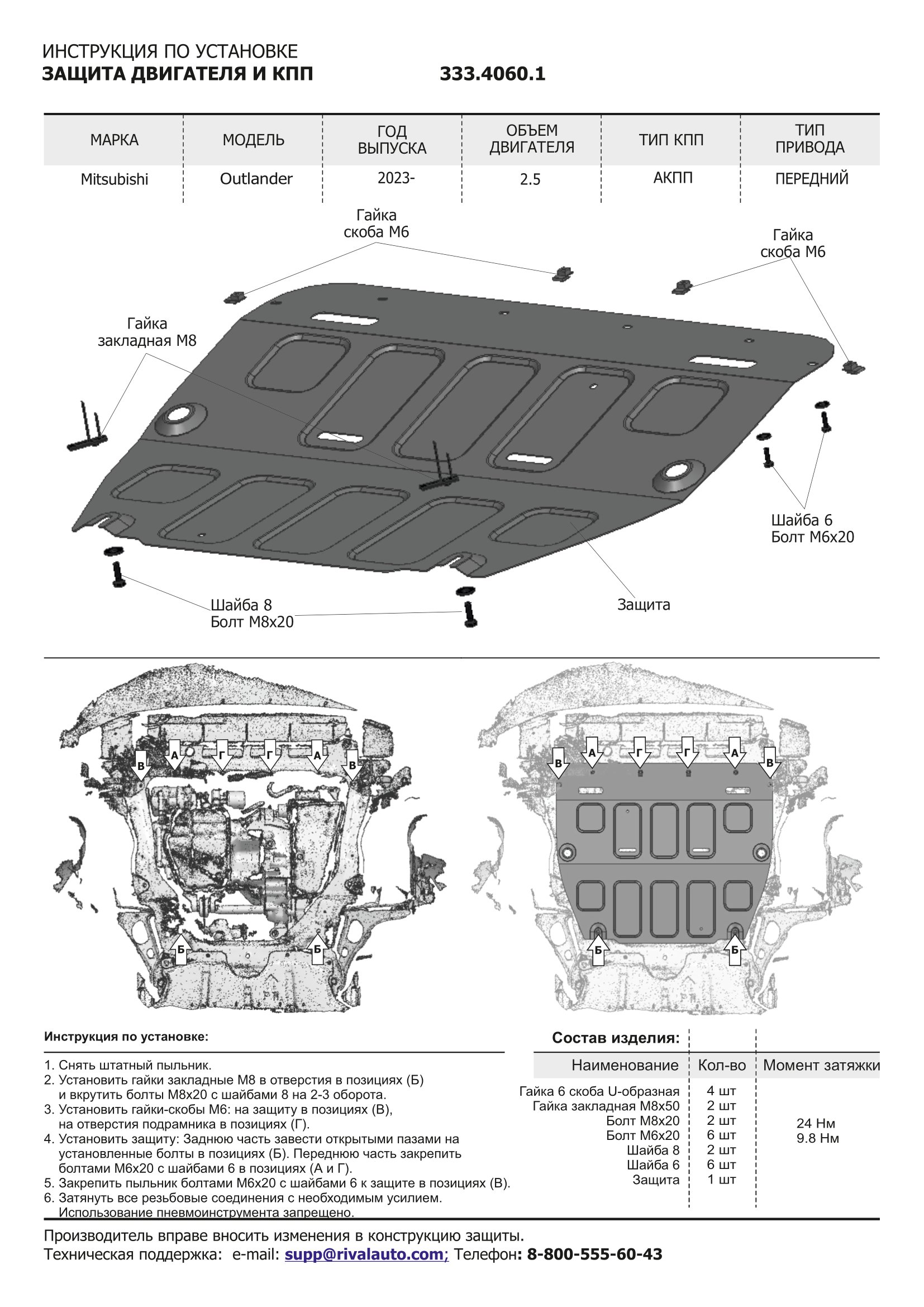 ИНСТРУКЦИЯ ПО УСТАНОВКЕ
ЗАЩИТА ДВИГАТЕЛЯ И КПП 333.4060.1

| МАРКА | МОДЕЛЬ | ГОД ВЫПУСКА | ОБЪЕМ ДВИГАТЕЛЯ | ТИП КПП | ТИП ПРИВОДА |
|---|---|---|---|---|---|
| Mitsubishi | Outlander | 2023- | 2.5 | АКПП | ПЕРЕДНИЙ |

Гайка скоба М6
Гайка скоба М6
Гайка закладная М8
Шайба 6
Болт М6х20
Шайба 8
Болт М8х20
Защита

В А Г Г А В
Б Б
В А Г Г А В
Б Б

Инструкция по установке:

1. Снять штатный пыльник.
2. Установить гайки закладные М8 в отверстия в позициях (Б) и вкрутить болты М8х20 с шайбами 8 на 2-3 оборота.
3. Установить гайки-скобы М6: на защиту в позициях (В), на отверстия подрамника в позициях (Г).
4. Установить защиту: Заднюю часть завести открытыми пазами на установленные болты в позициях (Б). Переднюю часть закрепить болтами М6х20 с шайбами 6 в позициях (А и Г).
5. Закрепить пыльник болтами М6х20 с шайбами 6 к защите в позициях (В).
6. Затянуть все резьбовые соединения с необходимым усилием. Использование пневмоинструмента запрещено.

Состав изделия:

| Наименование | Кол-во | Момент затяжки |
|---|---|---|
| Гайка 6 скоба U-образная | 4 шт | |
| Гайка закладная М8х50 | 2 шт | |
| Болт М8х20 | 2 шт | 24 Нм |
| Болт М6х20 | 6 шт | 9.8 Нм |
| Шайба 8 | 2 шт | |
| Шайба 6 | 6 шт | |
| Защита | 1 шт | |

Производитель вправе вносить изменения в конструкцию защиты.
Техническая поддержка: e-mail: supp@rivalauto.com; Телефон: 8-800-555-60-43