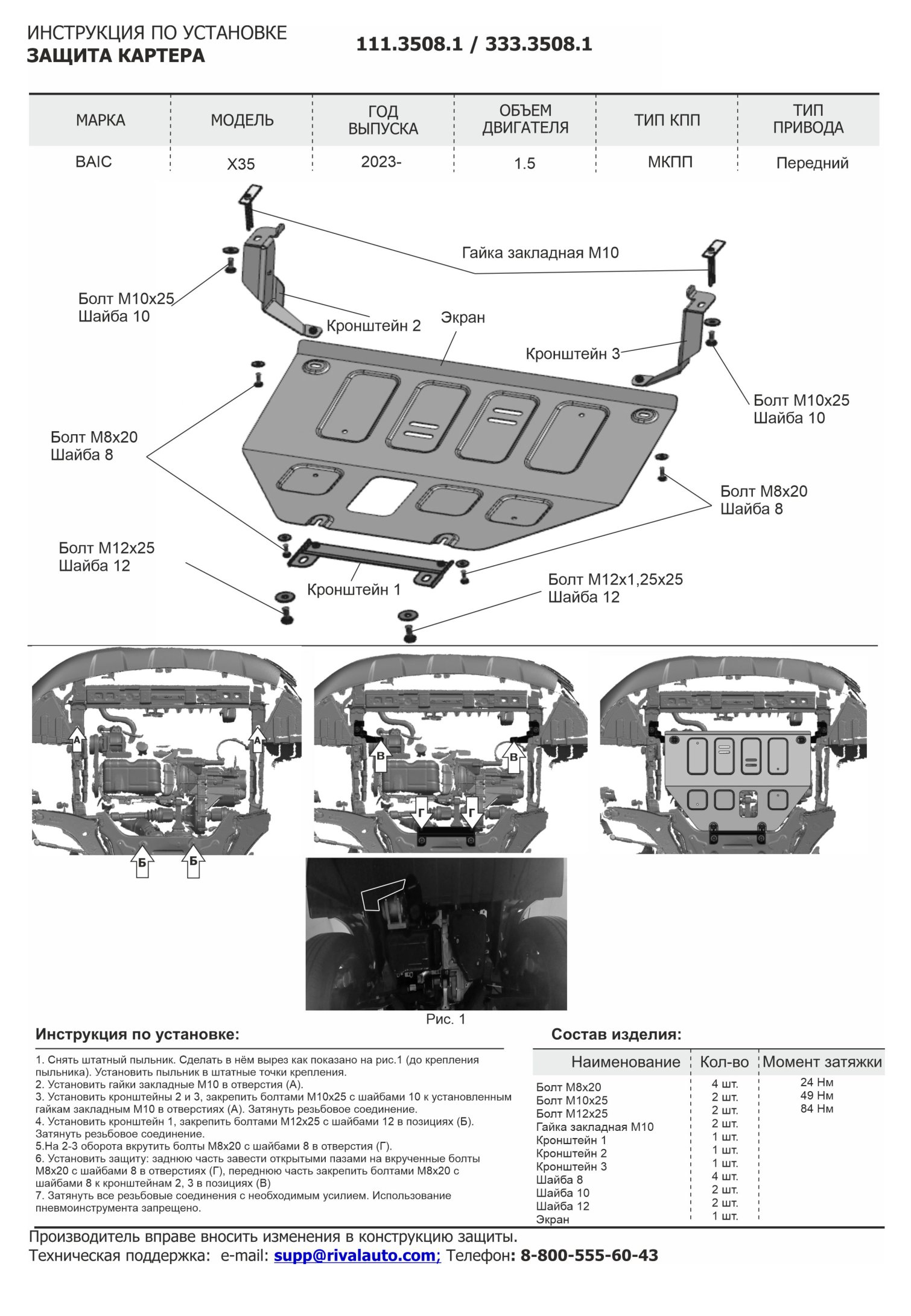 ИНСТРУКЦИЯ ПО УСТАНОВКЕ
ЗАЩИТА КАРТЕРА

111.3508.1 / 333.3508.1

| МАРКА | МОДЕЛЬ | ГОД ВЫПУСКА | ОБЪЕМ ДВИГАТЕЛЯ | ТИП КПП | ТИП ПРИВОДА |
|---|---|---|---|---|---|
| BAIC | X35 | 2023- | 1.5 | МКПП | Передний |

Гайка закладная М10
Болт М10х25
Шайба 10
Кронштейн 2
Экран
Кронштейн 3
Болт М10х25
Шайба 10
Болт М8х20
Шайба 8
Болт М8х20
Шайба 8
Болт М12х25
Шайба 12
Кронштейн 1
Болт М12х1,25х25
Шайба 12

А
А
Б
Б
В
В
Г
Г

Рис. 1

Инструкция по установке:

1. Снять штатный пыльник. Сделать в нём вырез как показано на рис.1 (до крепления пыльника). Установить пыльник в штатные точки крепления.
2. Установить гайки закладные М10 в отверстия (А).
3. Установить кронштейны 2 и 3, закрепить болтами М10х25 с шайбами 10 к установленным гайкам закладным М10 в отверстиях (А). Затянуть резьбовое соединение.
4. Установить кронштейн 1, закрепить болтами М12х25 с шайбами 12 в позициях (Б). Затянуть резьбовое соединение.
5.На 2-3 оборота вкрутить болты М8х20 с шайбами 8 в отверстия (Г).
6. Установить защиту: заднюю часть завести открытыми пазами на вкрученные болты М8х20 с шайбами 8 в отверстиях (Г), переднюю часть закрепить болтами М8х20 с шайбами 8 к кронштейнам 2, 3 в позициях (В)
7. Затянуть все резьбовые соединения с необходимым усилием. Использование пневмоинструмента запрещено.

Состав изделия:

| Наименование | Кол-во | Момент затяжки |
|---|---|---|
| Болт М8х20 | 4 шт. | 24 Нм |
| Болт М10х25 | 2 шт. | 49 Нм |
| Болт М12х25 | 2 шт. | 84 Нм |
| Гайка закладная М10 | 2 шт. | |
| Кронштейн 1 | 1 шт. | |
| Кронштейн 2 | 1 шт. | |
| Кронштейн 3 | 1 шт. | |
| Шайба 8 | 4 шт. | |
| Шайба 10 | 2 шт. | |
| Шайба 12 | 2 шт. | |
| Экран | 1 шт. | |

Производитель вправе вносить изменения в конструкцию защиты.
Техническая поддержка: e-mail: supp@rivalauto.com; Телефон: 8-800-555-60-43