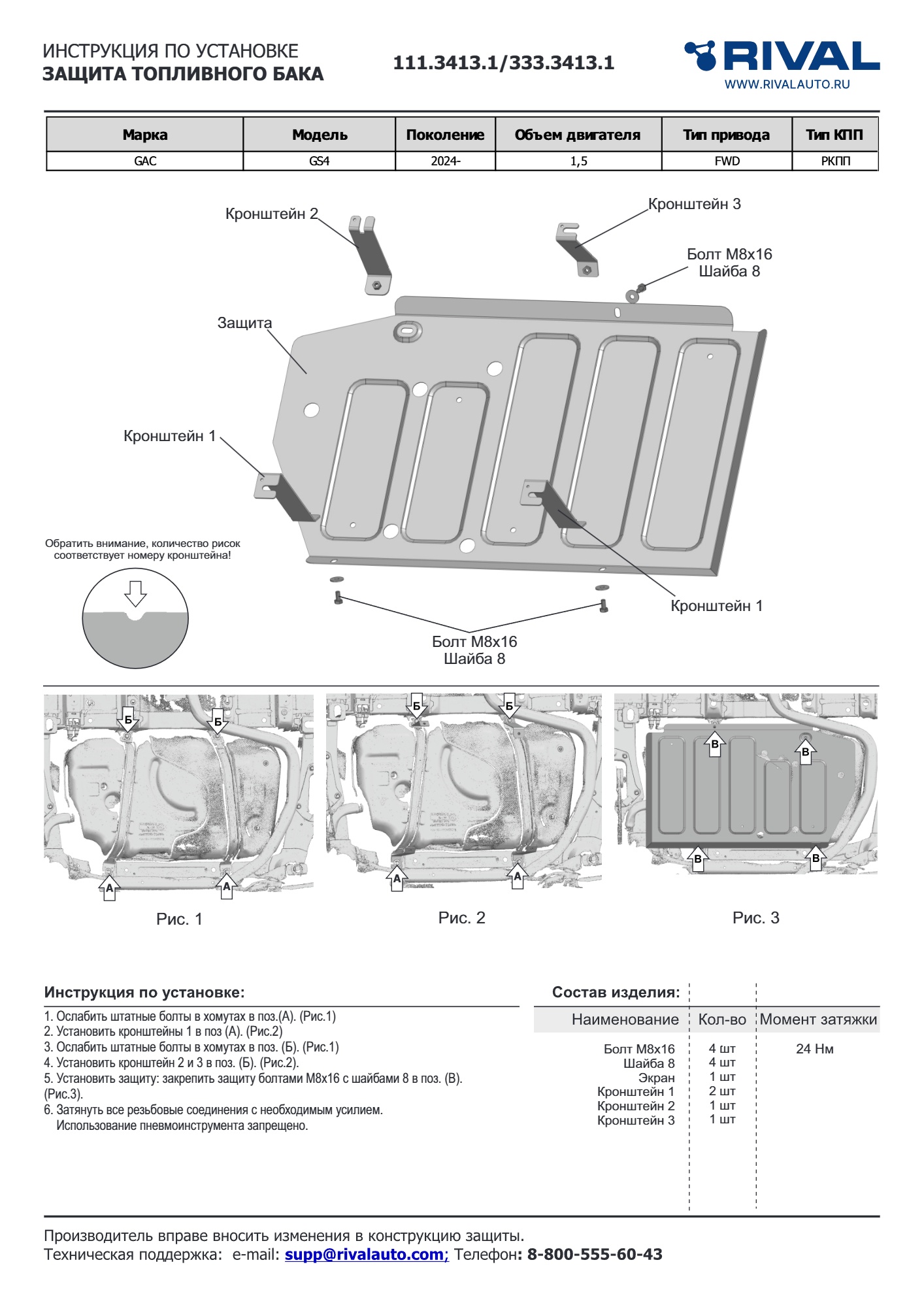 ИНСТРУКЦИЯ ПО УСТАНОВКЕ
ЗАЩИТА ТОПЛИВНОГО БАКА

111.3413.1/333.3413.1

RIVAL
WWW.RIVALAUTO.RU

| Марка | Модель | Поколение | Объем двигателя | Тип привода | Тип КПП |
|---|---|---|---|---|---|
| GAC | GS4 | 2024- | 1,5 | FWD | РКПП |

Кронштейн 2
Кронштейн 3
Болт М8х16
Шайба 8
Защита
Кронштейн 1
Обратить внимание, количество рисок соответствует номеру кронштейна!
Кронштейн 1
Болт М8х16
Шайба 8

Б
Б
А
А
Рис. 1

Б
Б
А
А
Рис. 2

В
В
В
В
Рис. 3

Инструкция по установке:
1. Ослабить штатные болты в хомутах в поз.(А). (Рис.1)
2. Установить кронштейны 1 в поз (А). (Рис.2)
3. Ослабить штатные болты в хомутах в поз. (Б). (Рис.1)
4. Установить кронштейн 2 и 3 в поз. (Б). (Рис.2).
5. Установить защиту: закрепить защиту болтами М8х16 с шайбами 8 в поз. (В). (Рис.3).
6. Затянуть все резьбовые соединения с необходимым усилием.
Использование пневмоинструмента запрещено.

Состав изделия:

| Наименование | Кол-во | Момент затяжки |
|---|---|---|
| Болт М8х16 | 4 шт | 24 Нм |
| Шайба 8 | 4 шт | |
| Экран | 1 шт | |
| Кронштейн 1 | 2 шт | |
| Кронштейн 2 | 1 шт | |
| Кронштейн 3 | 1 шт | |

Производитель вправе вносить изменения в конструкцию защиты.
Техническая поддержка: e-mail: supp@rivalauto.com; Телефон: 8-800-555-60-43