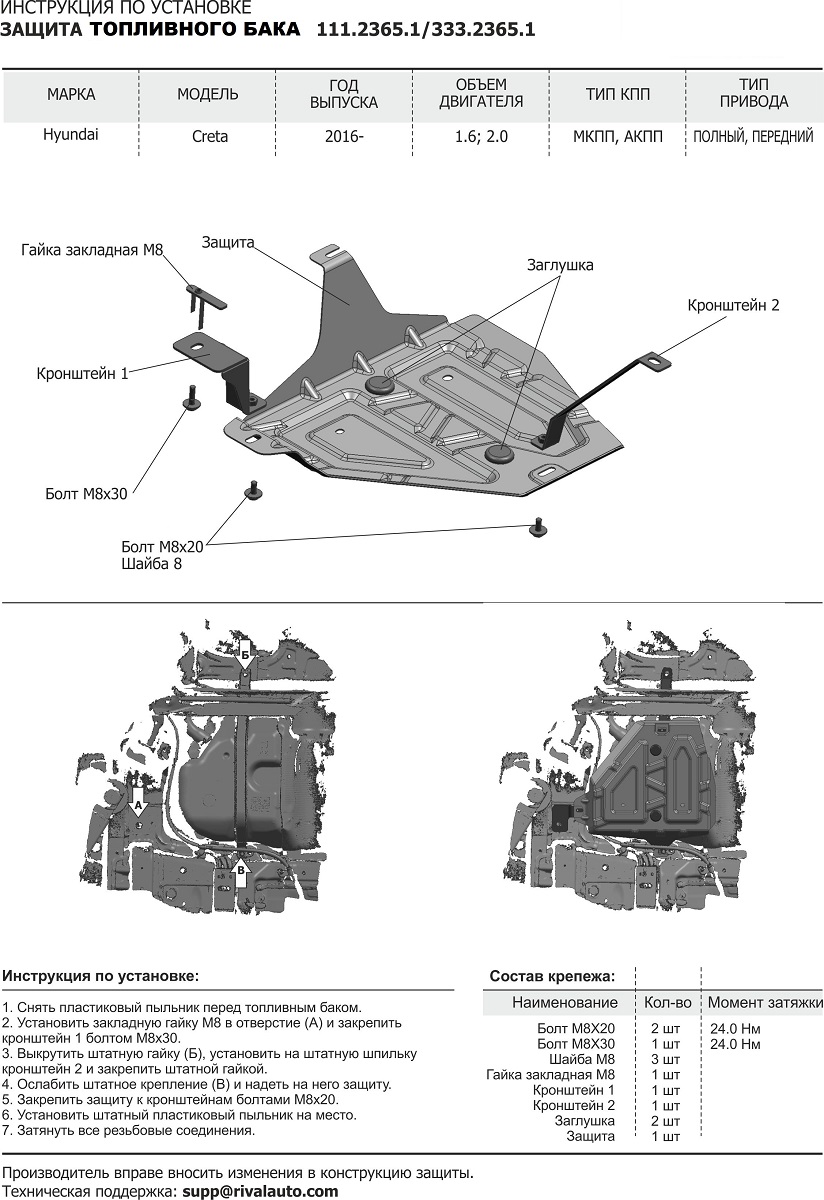 ИНСТРУКЦИЯ ПО УСТАНОВКЕ
ЗАЩИТА ТОПЛИВНОГО БАКА 111.2365.1/333.2365.1

| МАРКА | МОДЕЛЬ | ГОД ВЫПУСКА | ОБЪЕМ ДВИГАТЕЛЯ | ТИП КПП | ТИП ПРИВОДА |
|---|---|---|---|---|---|
| Hyundai | Creta | 2016- | 1.6; 2.0 | МКПП, АКПП | ПОЛНЫЙ, ПЕРЕДНИЙ |

Гайка закладная М8
Защита
Заглушка
Кронштейн 2
Кронштейн 1
Болт М8х30
Болт М8х20
Шайба 8

Б
А
В

Инструкция по установке:

1. Снять пластиковый пыльник перед топливным баком.
2. Установить закладную гайку М8 в отверстие (А) и закрепить кронштейн 1 болтом М8х30.
3. Выкрутить штатную гайку (Б), установить на штатную шпильку кронштейн 2 и закрепить штатной гайкой.
4. Ослабить штатное крепление (В) и надеть на него защиту.
5. Закрепить защиту к кронштейнам болтами М8х20.
6. Установить штатный пластиковый пыльник на место.
7. Затянуть все резьбовые соединения.

Состав крепежа:

| Наименование | Кол-во | Момент затяжки |
|---|---|---|
| Болт М8Х20 | 2 шт | 24.0 Нм |
| Болт М8Х30 | 1 шт | 24.0 Нм |
| Шайба М8 | 3 шт | |
| Гайка закладная М8 | 1 шт | |
| Кронштейн 1 | 1 шт | |
| Кронштейн 2 | 1 шт | |
| Заглушка | 2 шт | |
| Защита | 1 шт | |

Производитель вправе вносить изменения в конструкцию защиты.
Техническая поддержка: supp@rivalauto.com