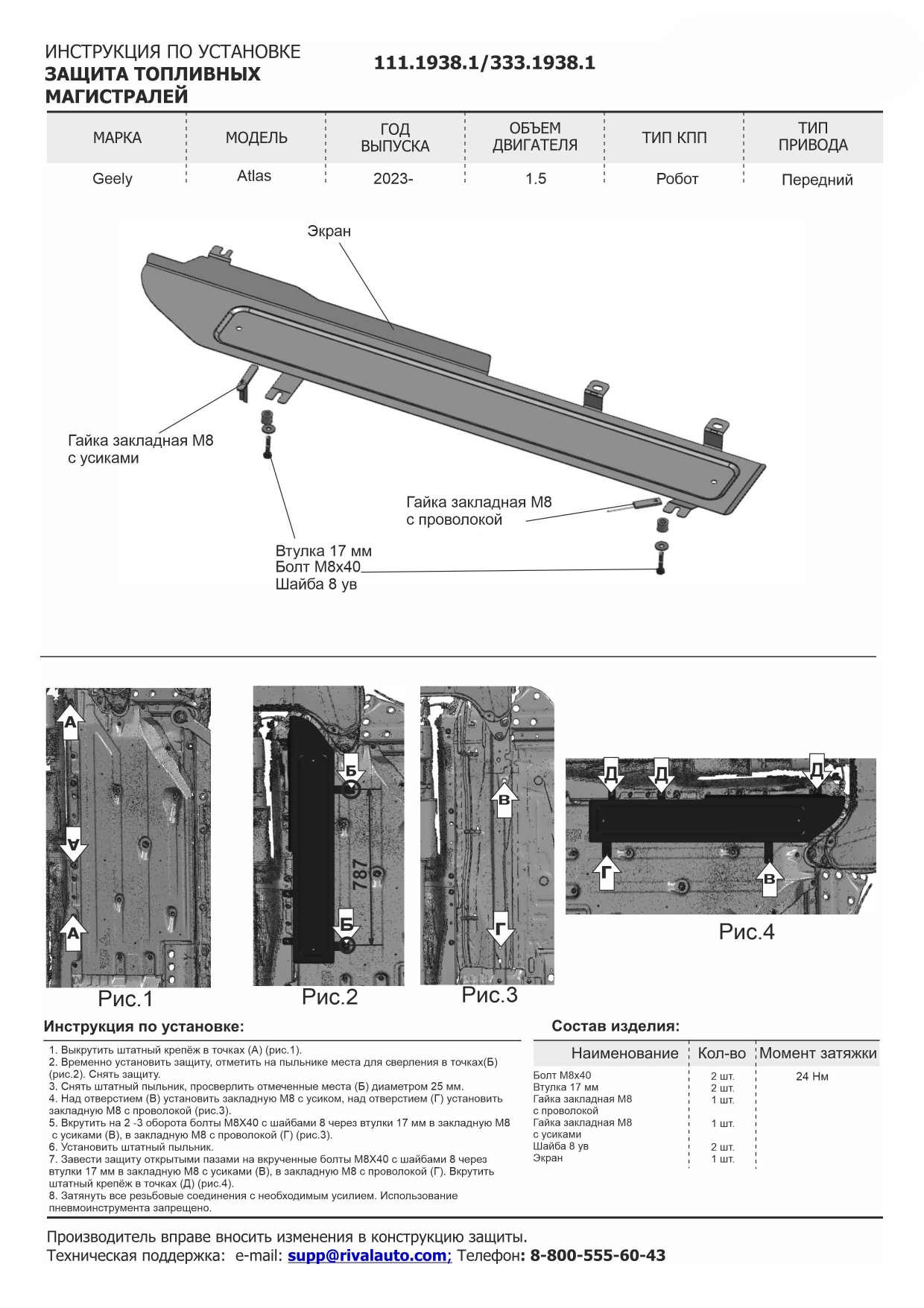 ИНСТРУКЦИЯ ПО УСТАНОВКЕ
ЗАЩИТА ТОПЛИВНЫХ МАГИСТРАЛЕЙ

111.1938.1/333.1938.1

| МАРКА | МОДЕЛЬ | ГОД ВЫПУСКА | ОБЪЕМ ДВИГАТЕЛЯ | ТИП КПП | ТИП ПРИВОДА |
|---|---|---|---|---|---|
| Geely | Atlas | 2023- | 1.5 | Робот | Передний |

Экран

Гайка закладная М8
с усиками

Гайка закладная М8
с проволокой

Втулка 17 мм
Болт М8х40
Шайба 8 ув

А
А
А
Рис.1

Б
787
Б
Рис.2

В
Г
Рис.3

Д
Д
Д
Г
В
Рис.4

Инструкция по установке:

1. Выкрутить штатный крепёж в точках (А) (рис.1).
2. Временно установить защиту, отметить на пыльнике места для сверления в точках(Б) (рис.2). Снять защиту.
3. Снять штатный пыльник, просверлить отмеченные места (Б) диаметром 25 мм.
4. Над отверстием (В) установить закладную М8 с усиком, над отверстием (Г) установить закладную М8 с проволокой (рис.3).
5. Вкрутить на 2 -3 оборота болты М8Х40 с шайбами 8 через втулки 17 мм в закладную М8 с усиками (В), в закладную М8 с проволокой (Г) (рис.3).
6. Установить штатный пыльник.
7. Завести защиту открытыми пазами на вкрученные болты М8Х40 с шайбами 8 через втулки 17 мм в закладную М8 с усиками (В), в закладную М8 с проволокой (Г). Вкрутить штатный крепёж в точках (Д) (рис.4).
8. Затянуть все резьбовые соединения с необходимым усилием. Использование пневмоинструмента запрещено.

Состав изделия:

| Наименование | Кол-во | Момент затяжки |
|---|---|---|
| Болт М8х40 | 2 шт. | 24 Нм |
| Втулка 17 мм | 2 шт. | |
| Гайка закладная М8 с проволокой | 1 шт. | |
| Гайка закладная М8 с усиками | 1 шт. | |
| Шайба 8 ув | 2 шт. | |
| Экран | 1 шт. | |

Производитель вправе вносить изменения в конструкцию защиты.
Техническая поддержка: e-mail: supp@rivalauto.com; Телефон: 8-800-555-60-43