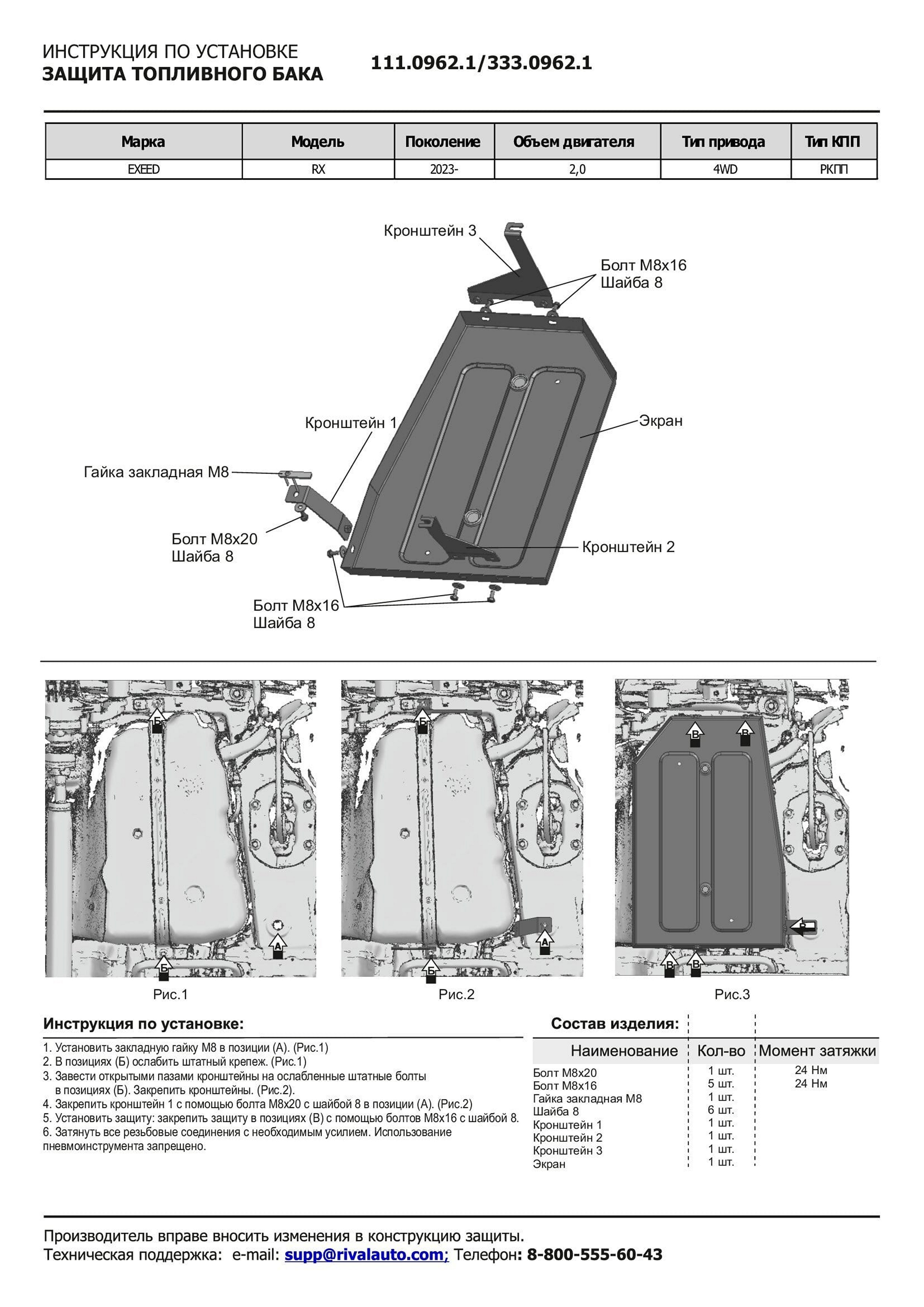 ИНСТРУКЦИЯ ПО УСТАНОВКЕ
ЗАЩИТА ТОПЛИВНОГО БАКА

111.0962.1/333.0962.1

| Марка | Модель | Поколение | Объем двигателя | Тип привода | Тип КПП |
|---|---|---|---|---|---|
| EXEED | RX | 2023- | 2,0 | 4WD | РКПП |

Кронштейн 3
Болт М8х16
Шайба 8
Кронштейн 1
Экран
Гайка закладная М8
Болт М8х20
Шайба 8
Кронштейн 2
Болт М8х16
Шайба 8

Б
А
Б
Рис.1

Б
А
Б
Рис.2

В
В
В
В
В
Рис.3

Инструкция по установке:

1. Установить закладную гайку М8 в позиции (А). (Рис.1)
2. В позициях (Б) ослабить штатный крепеж. (Рис.1)
3. Завести открытыми пазами кронштейны на ослабленные штатные болты в позициях (Б). Закрепить кронштейны. (Рис.2).
4. Закрепить кронштейн 1 с помощью болта М8х20 с шайбой 8 в позиции (А). (Рис.2)
5. Установить защиту: закрепить защиту в позициях (В) с помощью болтов М8х16 с шайбой 8.
6. Затянуть все резьбовые соединения с необходимым усилием. Использование пневмоинструмента запрещено.

Состав изделия:

| Наименование | Кол-во | Момент затяжки |
|---|---|---|
| Болт М8х20 | 1 шт. | 24 Нм |
| Болт М8х16 | 5 шт. | 24 Нм |
| Гайка закладная М8 | 1 шт. | |
| Шайба 8 | 6 шт. | |
| Кронштейн 1 | 1 шт. | |
| Кронштейн 2 | 1 шт. | |
| Кронштейн 3 | 1 шт. | |
| Экран | 1 шт. | |

Производитель вправе вносить изменения в конструкцию защиты.
Техническая поддержка: e-mail: supp@rivalauto.com; Телефон: 8-800-555-60-43