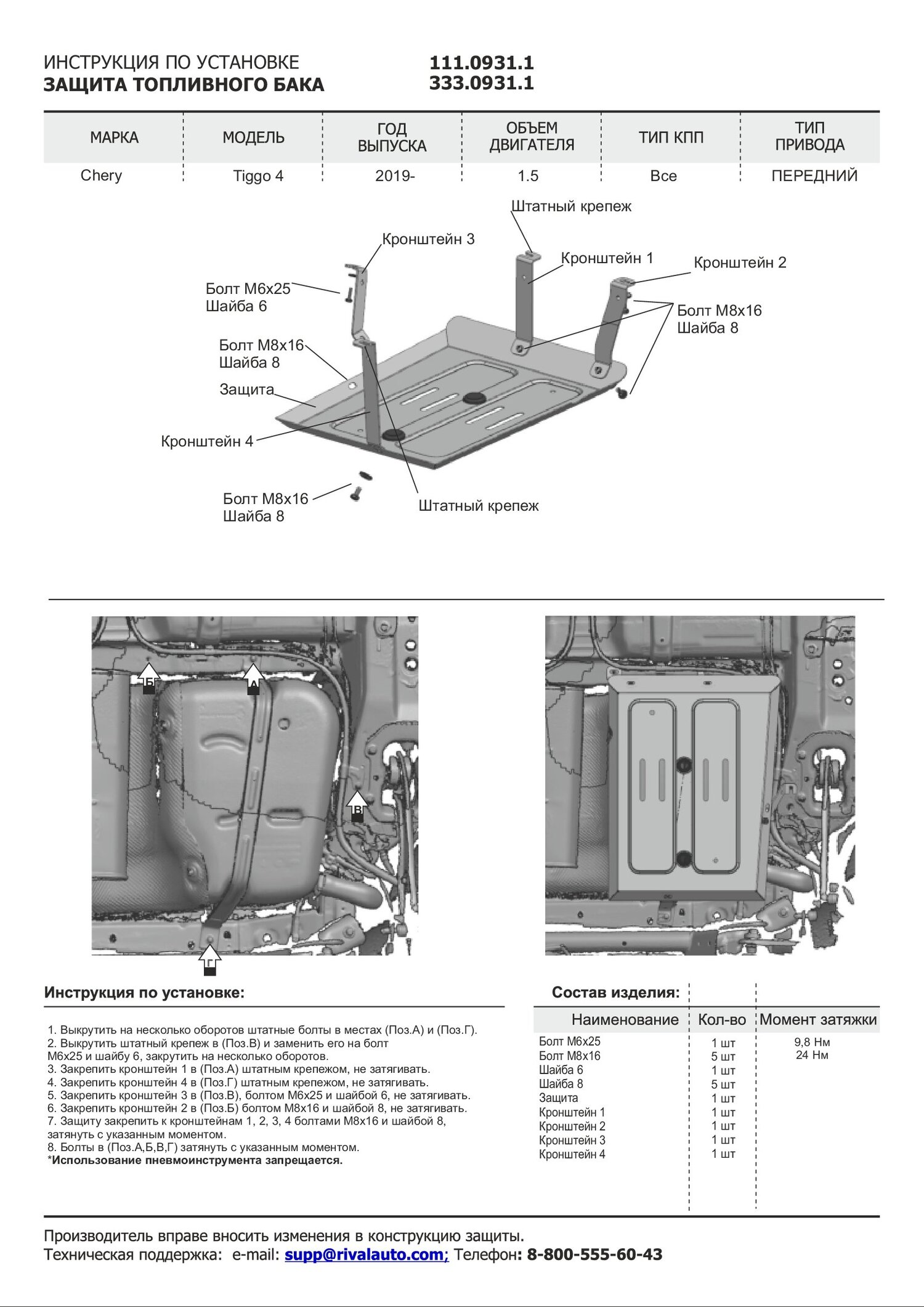 ИНСТРУКЦИЯ ПО УСТАНОВКЕ
ЗАЩИТА ТОПЛИВНОГО БАКА

111.0931.1
333.0931.1

| МАРКА | МОДЕЛЬ | ГОД ВЫПУСКА | ОБЪЕМ ДВИГАТЕЛЯ | ТИП КПП | ТИП ПРИВОДА |
|---|---|---|---|---|---|
| Chery | Tiggo 4 | 2019- | 1.5 | Все | ПЕРЕДНИЙ |

Штатный крепеж
Кронштейн 3
Кронштейн 1
Кронштейн 2
Болт М6х25
Шайба 6
Болт М8х16
Шайба 8
Болт М8х16
Шайба 8
Защита
Кронштейн 4
Болт М8х16
Шайба 8
Штатный крепеж

Б
А
В
Г

Инструкция по установке:

1. Выкрутить на несколько оборотов штатные болты в местах (Поз.А) и (Поз.Г).
2. Выкрутить штатный крепеж в (Поз.В) и заменить его на болт М6х25 и шайбу 6, закрутить на несколько оборотов.
3. Закрепить кронштейн 1 в (Поз.А) штатным крепежом, не затягивать.
4. Закрепить кронштейн 4 в (Поз.Г) штатным крепежом, не затягивать.
5. Закрепить кронштейн 3 в (Поз.В), болтом М6х25 и шайбой 6, не затягивать.
6. Закрепить кронштейн 2 в (Поз.Б) болтом М8х16 и шайбой 8, не затягивать.
7. Защиту закрепить к кронштейнам 1, 2, 3, 4 болтами М8х16 и шайбой 8, затянуть с указанным моментом.
8. Болты в (Поз.А,Б,В,Г) затянуть с указанным моментом.
*Использование пневмоинструмента запрещается.

Состав изделия:

| Наименование | Кол-во | Момент затяжки |
|---|---|---|
| Болт М6х25 | 1 шт | 9,8 Нм |
| Болт М8х16 | 5 шт | 24 Нм |
| Шайба 6 | 1 шт | |
| Шайба 8 | 5 шт | |
| Защита | 1 шт | |
| Кронштейн 1 | 1 шт | |
| Кронштейн 2 | 1 шт | |
| Кронштейн 3 | 1 шт | |
| Кронштейн 4 | 1 шт | |

Производитель вправе вносить изменения в конструкцию защиты.
Техническая поддержка: e-mail: supp@rivalauto.com; Телефон: 8-800-555-60-43