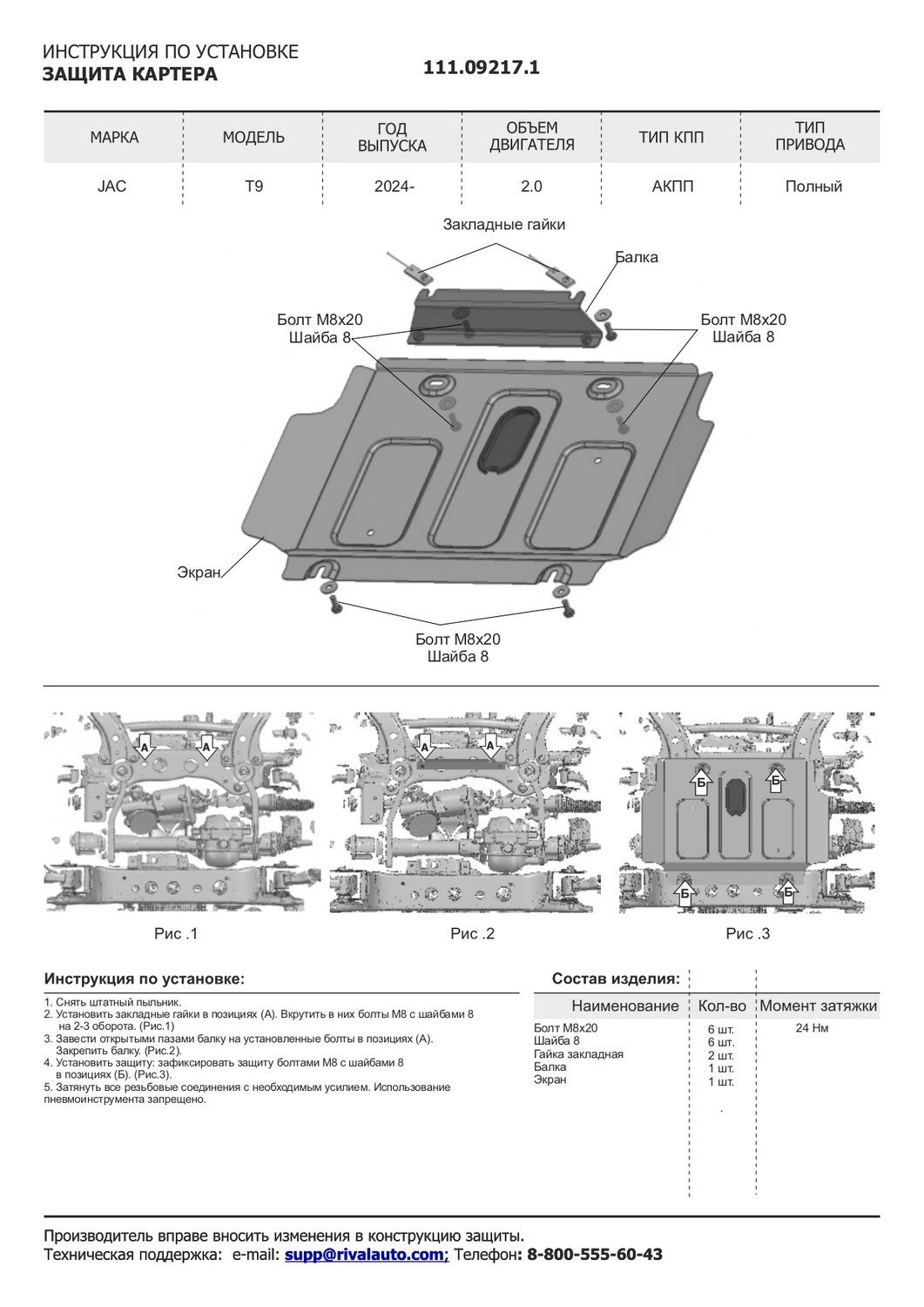 ИНСТРУКЦИЯ ПО УСТАНОВКЕ
ЗАЩИТА КАРТЕРА

111.09217.1

| МАРКА | МОДЕЛЬ | ГОД ВЫПУСКА | ОБЪЕМ ДВИГАТЕЛЯ | ТИП КПП | ТИП ПРИВОДА |
|---|---|---|---|---|---|
| JAC | T9 | 2024- | 2.0 | АКПП | Полный |

Закладные гайки

Балка

Болт М8х20
Шайба 8

Болт М8х20
Шайба 8

Экран

Болт М8х20
Шайба 8

А А

А А

Б Б Б Б

Рис .1

Рис .2

Рис .3

Инструкция по установке:

1. Снять штатный пыльник.
2. Установить закладные гайки в позициях (А). Вкрутить в них болты М8 с шайбами 8 на 2-3 оборота. (Рис.1)
3. Завести открытыми пазами балку на установленные болты в позициях (А). Закрепить балку. (Рис.2).
4. Установить защиту: зафиксировать защиту болтами М8 с шайбами 8 в позициях (Б). (Рис.3).
5. Затянуть все резьбовые соединения с необходимым усилием. Использование пневмоинструмента запрещено.

Состав изделия:

| Наименование | Кол-во | Момент затяжки |
|---|---|---|
| Болт М8х20 | 6 шт. | 24 Нм |
| Шайба 8 | 6 шт. | |
| Гайка закладная | 2 шт. | |
| Балка | 1 шт. | |
| Экран | 1 шт. | |

Производитель вправе вносить изменения в конструкцию защиты.
Техническая поддержка: e-mail: supp@rivalauto.com; Телефон: 8-800-555-60-43