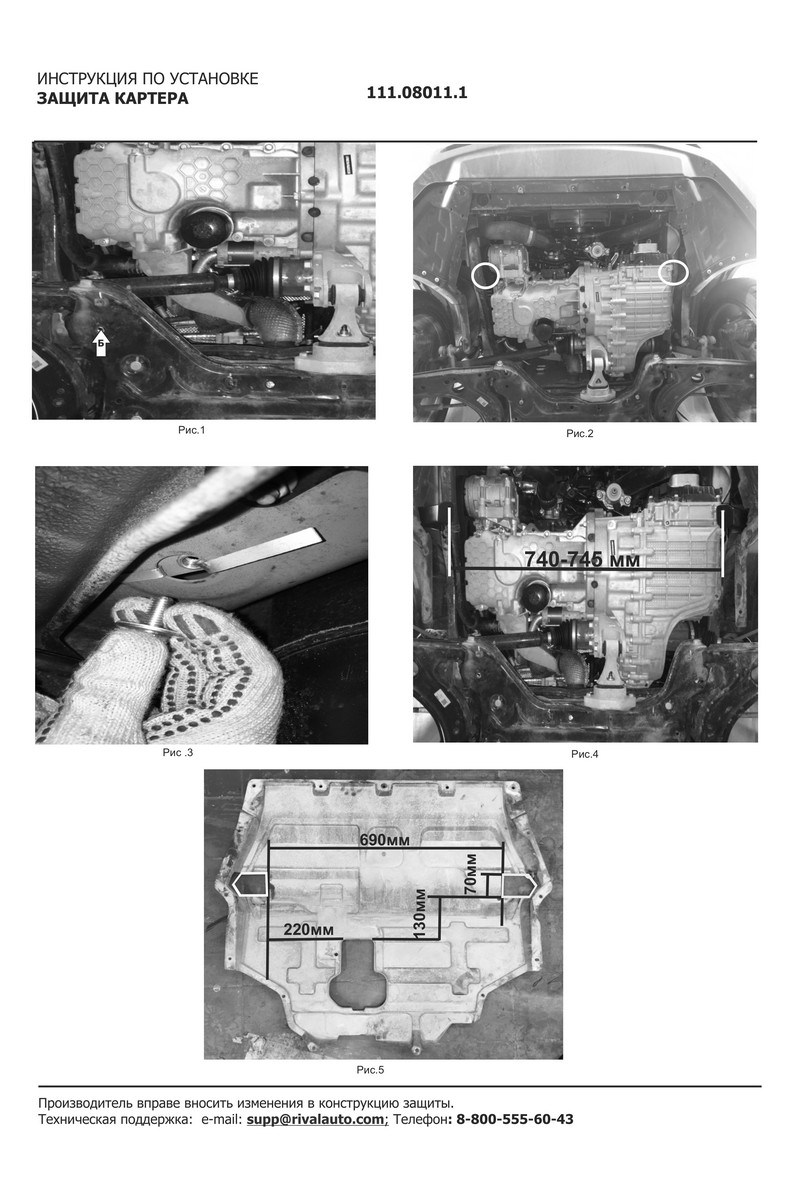 ИНСТРУКЦИЯ ПО УСТАНОВКЕ
ЗАЩИТА КАРТЕРА

111.08011.1

Б

Рис.1

Рис.2

Рис .3

740-745 мм

Рис.4

690мм

70мм

130мм

220мм

Рис.5

Производитель вправе вносить изменения в конструкцию защиты.
Техническая поддержка: e-mail: supp@rivalauto.com; Телефон: 8-800-555-60-43