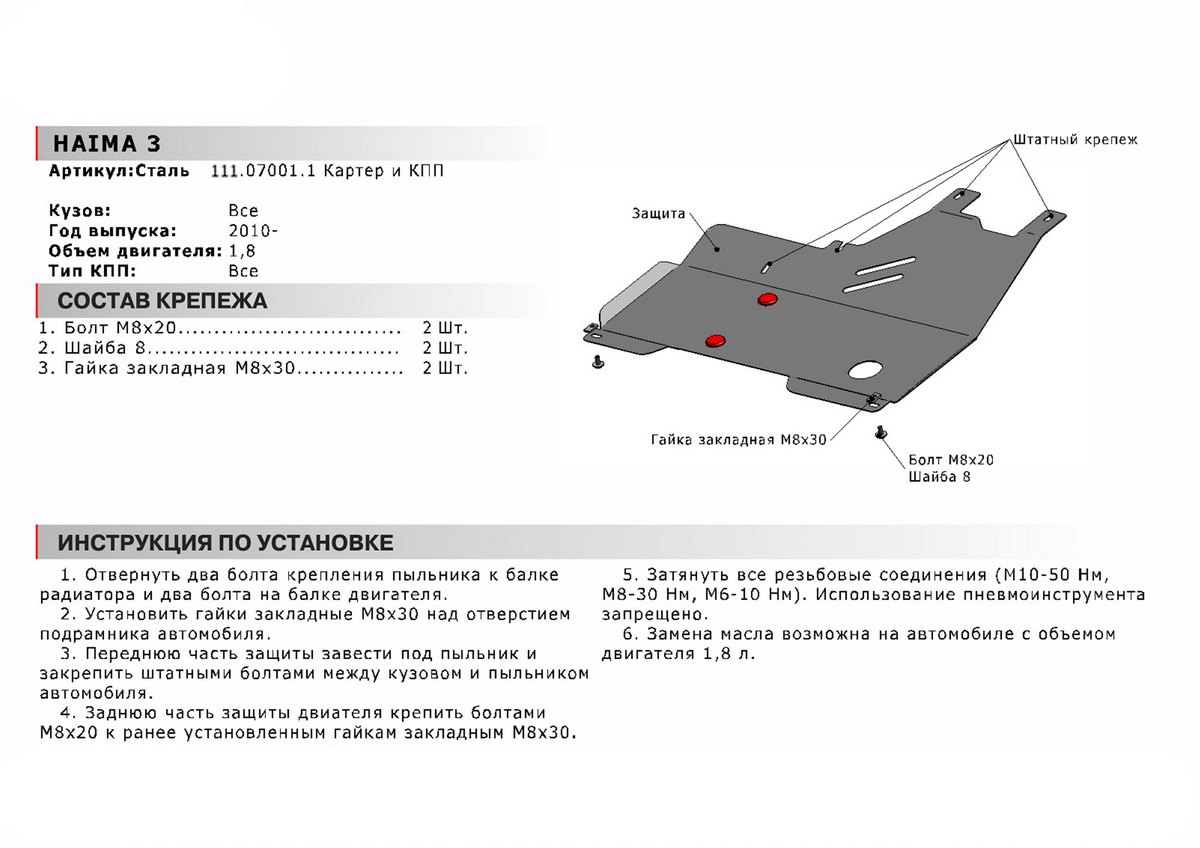 HAIMA 3

Артикул:Сталь 111.07001.1 Картер и КПП

Кузов: Все
Год выпуска: 2010-
Объем двигателя: 1,8
Тип КПП: Все

СОСТАВ КРЕПЕЖА

1. Болт М8х20.............................. 2 Шт.
2. Шайба 8.................................. 2 Шт.
3. Гайка закладная М8х30............... 2 Шт.

Штатный крепеж

Защита

Гайка закладная М8х30

Болт М8х20
Шайба 8

ИНСТРУКЦИЯ ПО УСТАНОВКЕ

1. Отвернуть два болта крепления пыльника к балке радиатора и два болта на балке двигателя.
2. Установить гайки закладные М8х30 над отверстием подрамника автомобиля.
3. Переднюю часть защиты завести под пыльник и закрепить штатными болтами между кузовом и пыльником автомобиля.
4. Заднюю часть защиты двиателя крепить болтами М8х20 к ранее установленным гайкам закладным М8х30.

5. Затянуть все резьбовые соединения (М10-50 Нм, М8-30 Нм, М6-10 Нм). Использование пневмоинструмента запрещено.
6. Замена масла возможна на автомобиле с объемом двигателя 1,8 л.