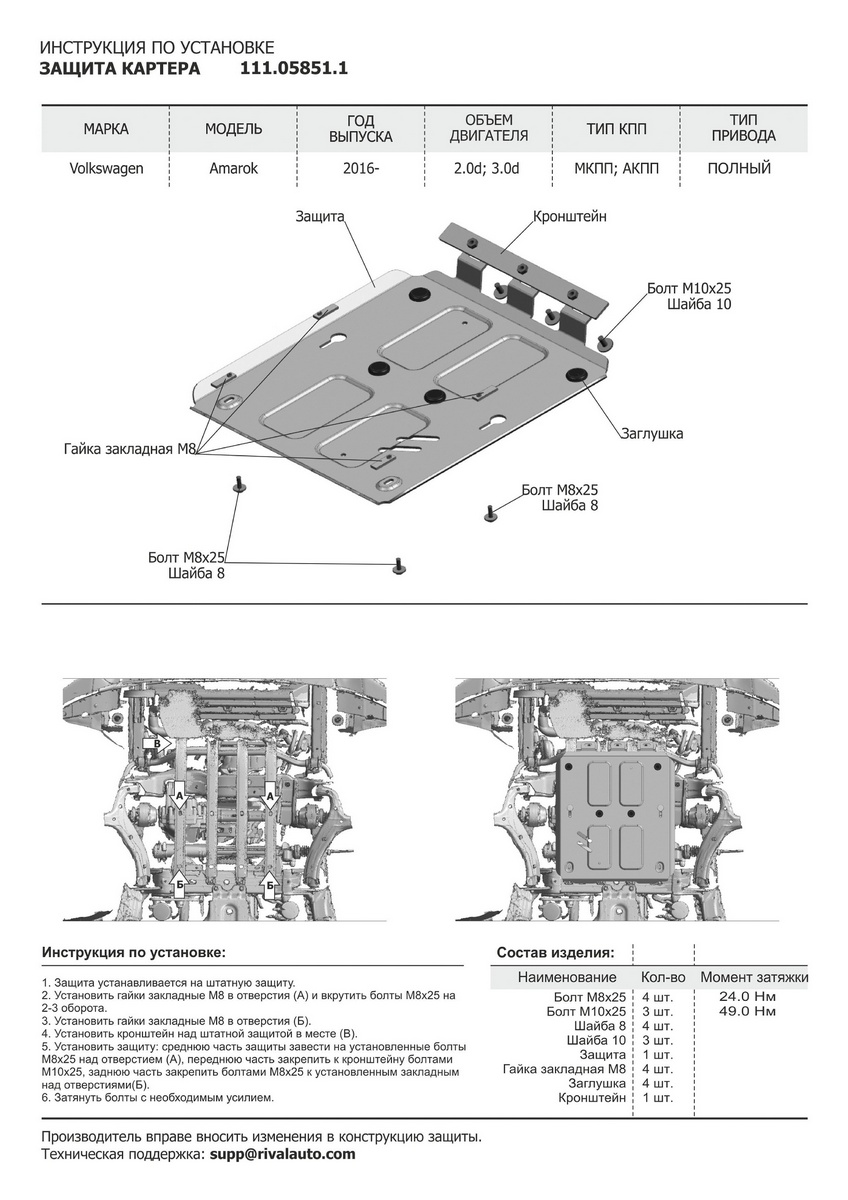 ИНСТРУКЦИЯ ПО УСТАНОВКЕ
ЗАЩИТА КАРТЕРА 111.05851.1

| МАРКА | МОДЕЛЬ | ГОД ВЫПУСКА | ОБЪЕМ ДВИГАТЕЛЯ | ТИП КПП | ТИП ПРИВОДА |
|---|---|---|---|---|---|
| Volkswagen | Amarok | 2016- | 2.0d; 3.0d | МКПП; АКПП | ПОЛНЫЙ |

Защита
Кронштейн
Болт М10х25
Шайба 10
Заглушка
Гайка закладная М8
Болт М8х25
Шайба 8
Болт М8х25
Шайба 8

В
А
А
Б
Б

Инструкция по установке:

1. Защита устанавливается на штатную защиту.
2. Установить гайки закладные М8 в отверстия (А) и вкрутить болты М8х25 на 2-3 оборота.
3. Установить гайки закладные М8 в отверстия (Б).
4. Установить кронштейн над штатной защитой в месте (В).
5. Установить защиту: среднюю часть защиты завести на установленные болты М8х25 над отверстием (А), переднюю часть закрепить к кронштейну болтами М10х25, заднюю часть закрепить болтами М8х25 к установленным закладным над отверстиями(Б).
6. Затянуть болты с необходимым усилием.

Состав изделия:

| Наименование | Кол-во | Момент затяжки |
|---|---|---|
| Болт М8х25 | 4 шт. | 24.0 Нм |
| Болт М10х25 | 3 шт. | 49.0 Нм |
| Шайба 8 | 4 шт. | |
| Шайба 10 | 3 шт. | |
| Защита | 1 шт. | |
| Гайка закладная М8 | 4 шт. | |
| Заглушка | 4 шт. | |
| Кронштейн | 1 шт. | |

Производитель вправе вносить изменения в конструкцию защиты.
Техническая поддержка: supp@rivalauto.com