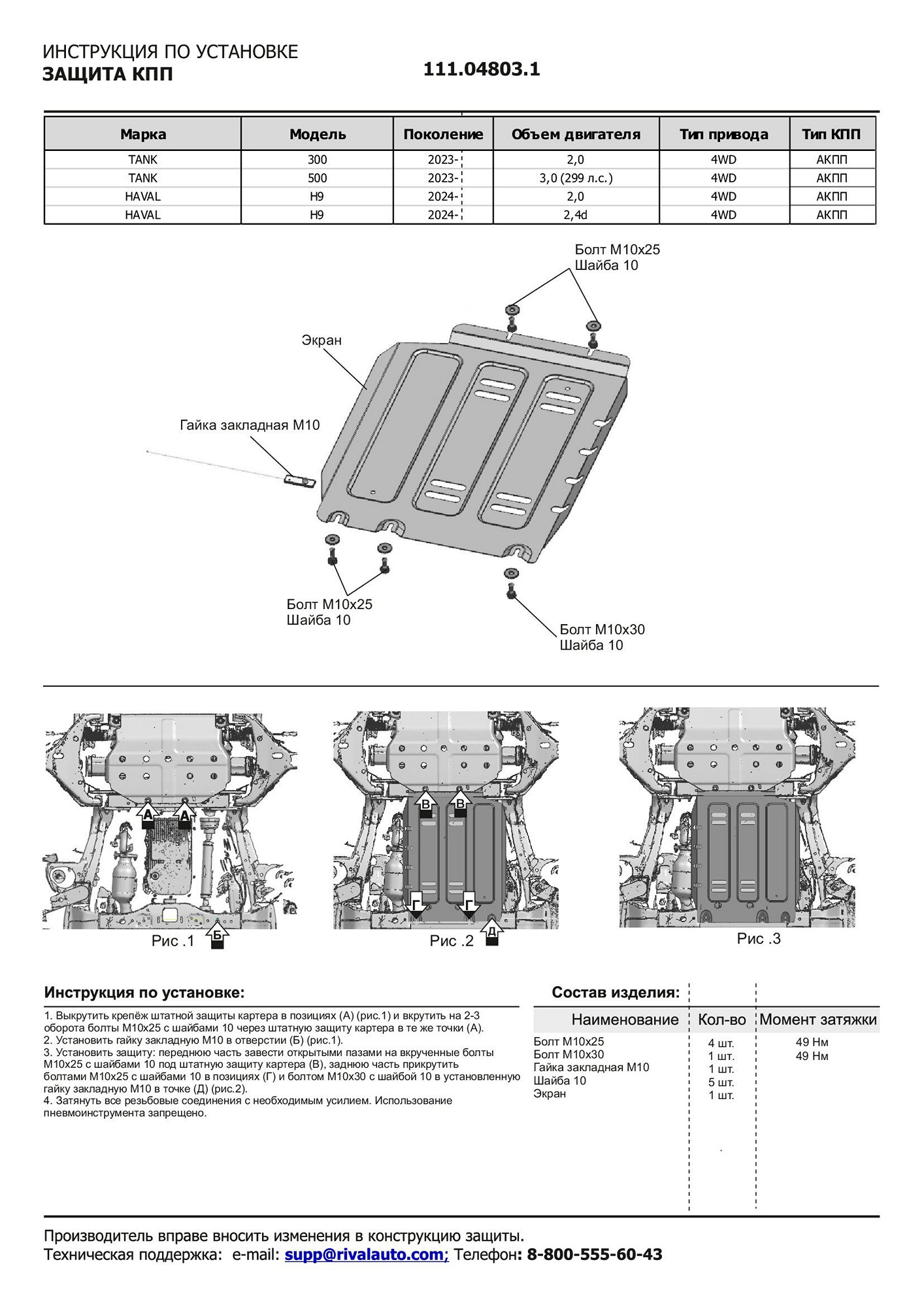 ИНСТРУКЦИЯ ПО УСТАНОВКЕ
ЗАЩИТА КПП

111.04803.1

| Марка | Модель | Поколение | Объем двигателя | Тип привода | Тип КПП |
|---|---|---|---|---|---|
| TANK | 300 | 2023- | 2,0 | 4WD | АКПП |
| TANK | 500 | 2023- | 3,0 (299 л.с.) | 4WD | АКПП |
| HAVAL | H9 | 2024- | 2,0 | 4WD | АКПП |
| HAVAL | H9 | 2024- | 2,4d | 4WD | АКПП |

Болт М10х25
Шайба 10

Экран

Гайка закладная М10

Болт М10х25
Шайба 10

Болт М10х30
Шайба 10

А А Б
Рис .1

В В Г Г Д
Рис .2

Рис .3

Инструкция по установке:

1. Выкрутить крепёж штатной защиты картера в позициях (А) (рис.1) и вкрутить на 2-3 оборота болты М10х25 с шайбами 10 через штатную защиту картера в те же точки (А).
2. Установить гайку закладную М10 в отверстии (Б) (рис.1).
3. Установить защиту: переднюю часть завести открытыми пазами на вкрученные болты М10х25 с шайбами 10 под штатную защиту картера (В), заднюю часть прикрутить болтами М10х25 с шайбами 10 в позициях (Г) и болтом М10х30 с шайбой 10 в установленную гайку закладную М10 в точке (Д) (рис.2).
4. Затянуть все резьбовые соединения с необходимым усилием. Использование пневмоинструмента запрещено.

Состав изделия:

| Наименование | Кол-во | Момент затяжки |
|---|---|---|
| Болт М10х25 | 4 шт. | 49 Нм |
| Болт М10х30 | 1 шт. | 49 Нм |
| Гайка закладная М10 | 1 шт. | |
| Шайба 10 | 5 шт. | |
| Экран | 1 шт. | |

Производитель вправе вносить изменения в конструкцию защиты.
Техническая поддержка: e-mail: supp@rivalauto.com; Телефон: 8-800-555-60-43