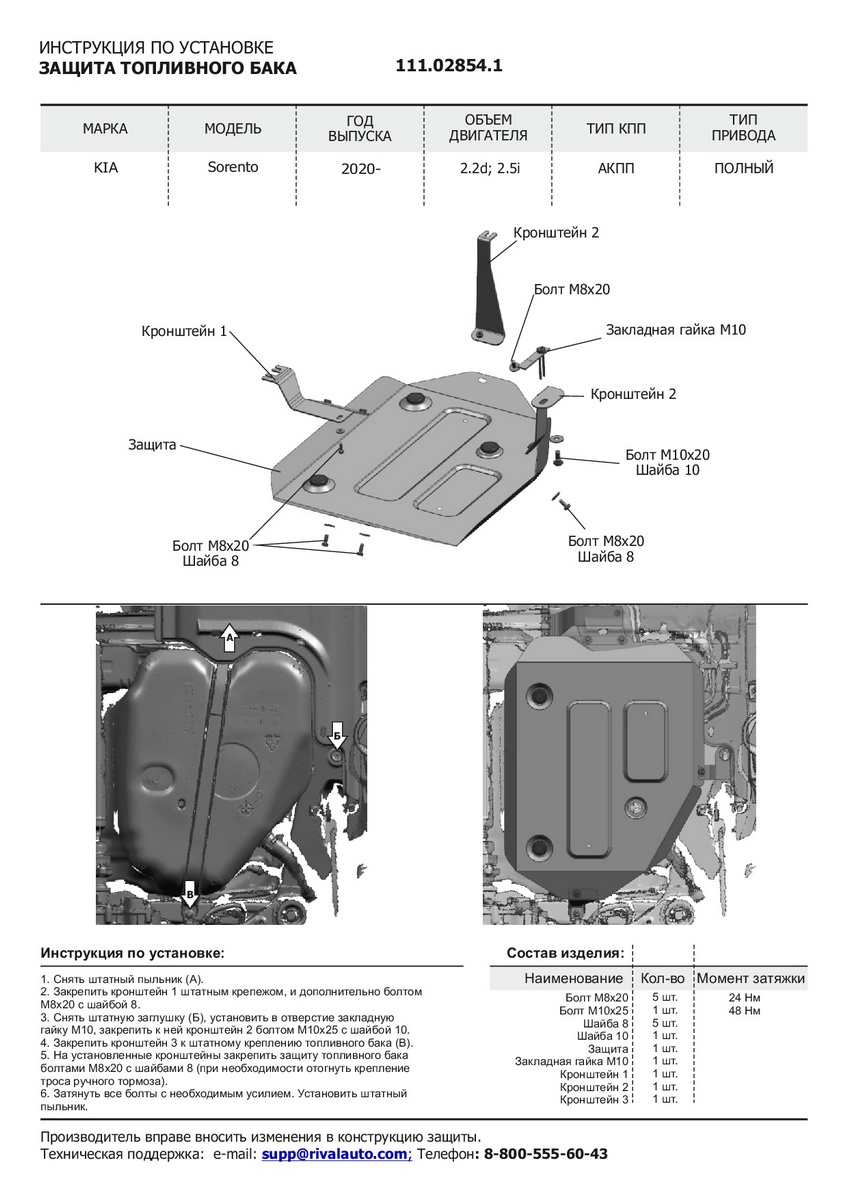 ИНСТРУКЦИЯ ПО УСТАНОВКЕ
ЗАЩИТА ТОПЛИВНОГО БАКА 111.02854.1

| МАРКА | МОДЕЛЬ | ГОД ВЫПУСКА | ОБЪЕМ ДВИГАТЕЛЯ | ТИП КПП | ТИП ПРИВОДА |
|---|---|---|---|---|---|
| KIA | Sorento | 2020- | 2.2d; 2.5i | АКПП | ПОЛНЫЙ |

Кронштейн 2
Болт М8х20
Закладная гайка М10
Кронштейн 1
Кронштейн 2
Защита
Болт М10х20
Шайба 10
Болт М8х20
Шайба 8
Болт М8х20
Шайба 8

А
Б
В

Инструкция по установке:

1. Снять штатный пыльник (А).
2. Закрепить кронштейн 1 штатным крепежом, и дополнительно болтом М8х20 с шайбой 8.
3. Снять штатную заглушку (Б), установить в отверстие закладную гайку М10, закрепить к ней кронштейн 2 болтом М10х25 с шайбой 10.
4. Закрепить кронштейн 3 к штатному креплению топливного бака (В).
5. На установленные кронштейны закрепить защиту топливного бака болтами М8х20 с шайбами 8 (при необходимости отогнуть крепление троса ручного тормоза).
6. Затянуть все болты с необходимым усилием. Установить штатный пыльник.

Состав изделия:

| Наименование | Кол-во | Момент затяжки |
|---|---|---|
| Болт М8х20 | 5 шт. | 24 Нм |
| Болт М10х25 | 1 шт. | 48 Нм |
| Шайба 8 | 5 шт. | |
| Шайба 10 | 1 шт. | |
| Защита | 1 шт. | |
| Закладная гайка М10 | 1 шт. | |
| Кронштейн 1 | 1 шт. | |
| Кронштейн 2 | 1 шт. | |
| Кронштейн 3 | 1 шт. | |

Производитель вправе вносить изменения в конструкцию защиты.
Техническая поддержка: e-mail: supp@rivalauto.com; Телефон: 8-800-555-60-43