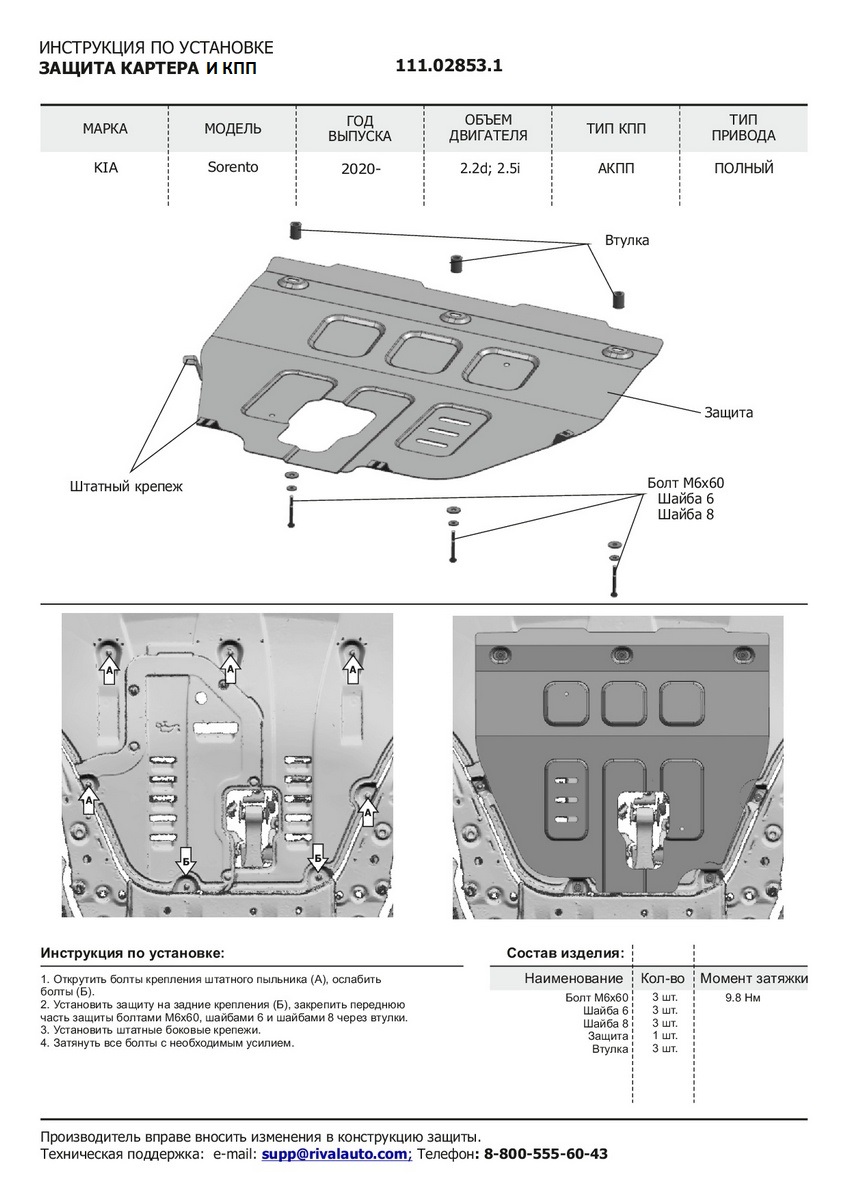 ИНСТРУКЦИЯ ПО УСТАНОВКЕ
ЗАЩИТА КАРТЕРА И КПП

111.02853.1

| МАРКА | МОДЕЛЬ | ГОД ВЫПУСКА | ОБЪЕМ ДВИГАТЕЛЯ | ТИП КПП | ТИП ПРИВОДА |
|---|---|---|---|---|---|
| KIA | Sorento | 2020- | 2.2d; 2.5i | АКПП | ПОЛНЫЙ |

Втулка

Защита

Штатный крепеж

Болт М6х60
Шайба 6
Шайба 8

А А А А А Б Б

Инструкция по установке:

1. Открутить болты крепления штатного пыльника (А), ослабить болты (Б).
2. Установить защиту на задние крепления (Б), закрепить переднюю часть защиты болтами М6х60, шайбами 6 и шайбами 8 через втулки.
3. Установить штатные боковые крепежи.
4. Затянуть все болты с необходимым усилием.

Состав изделия:

| Наименование | Кол-во | Момент затяжки |
|---|---|---|
| Болт М6х60 | 3 шт. | 9.8 Нм |
| Шайба 6 | 3 шт. | |
| Шайба 8 | 3 шт. | |
| Защита | 1 шт. | |
| Втулка | 3 шт. | |

Производитель вправе вносить изменения в конструкцию защиты.
Техническая поддержка: e-mail: supp@rivalauto.com; Телефон: 8-800-555-60-43