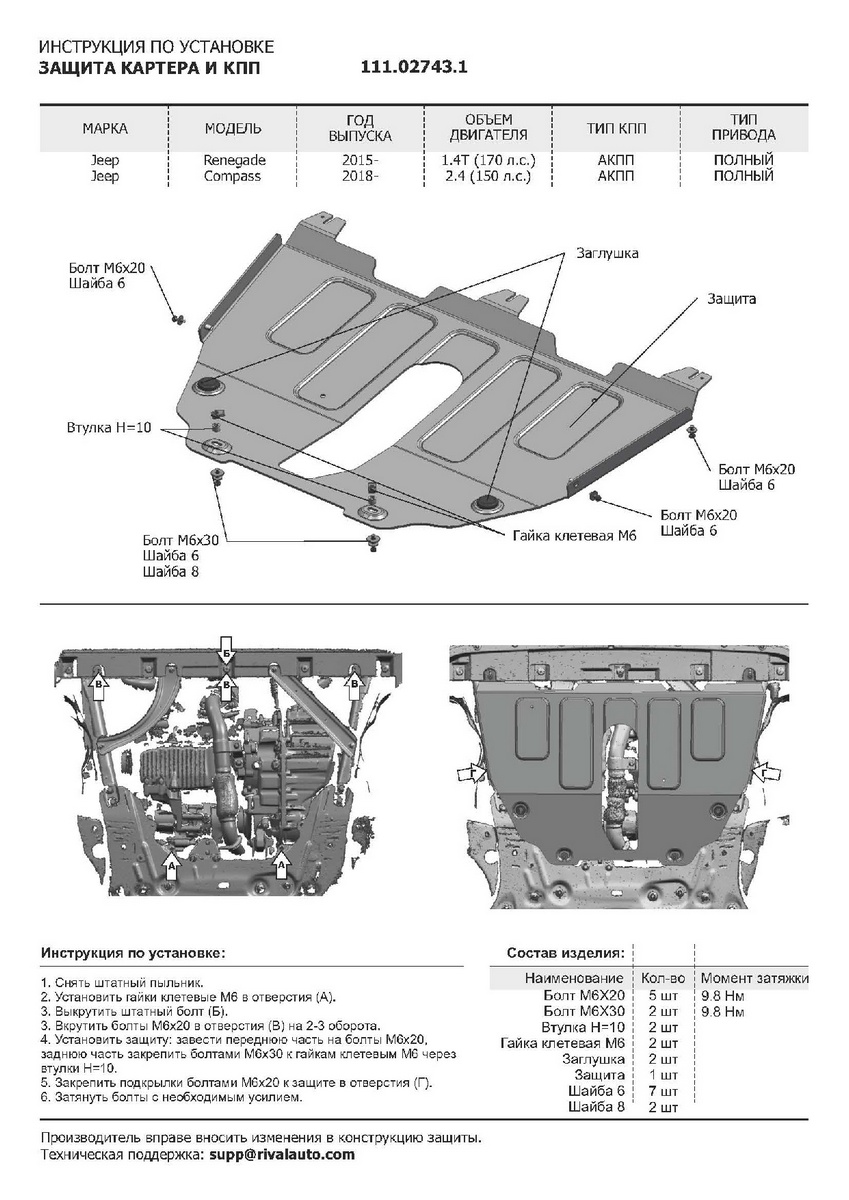 ИНСТРУКЦИЯ ПО УСТАНОВКЕ
ЗАЩИТА КАРТЕРА И КПП 111.02743.1

| МАРКА | МОДЕЛЬ | ГОД ВЫПУСКА | ОБЪЕМ ДВИГАТЕЛЯ | ТИП КПП | ТИП ПРИВОДА |
|---|---|---|---|---|---|
| Jeep | Renegade | 2015- | 1.4T (170 л.с.) | АКПП | ПОЛНЫЙ |
| Jeep | Compass | 2018- | 2.4 (150 л.с.) | АКПП | ПОЛНЫЙ |

Болт М6х20
Шайба 6

Заглушка

Защита

Втулка Н=10

Болт М6х20
Шайба 6

Болт М6х20
Шайба 6

Гайка клетевая М6

Болт М6х30
Шайба 6
Шайба 8

Б
В
В
В
А
А
Г
Г

Инструкция по установке:
1. Снять штатный пыльник.
2. Установить гайки клетевые М6 в отверстия (А).
3. Выкрутить штатный болт (Б).
3. Вкрутить болты М6х20 в отверстия (В) на 2-3 оборота.
4. Установить защиту: завести переднюю часть на болты М6х20, заднюю часть закрепить болтами М6х30 к гайкам клетевым М6 через втулки Н=10.
5. Закрепить подкрылки болтами М6х20 к защите в отверстия (Г).
6. Затянуть болты с необходимым усилием.

Состав изделия:

| Наименование | Кол-во | Момент затяжки |
|---|---|---|
| Болт М6Х20 | 5 шт | 9.8 Нм |
| Болт М6Х30 | 2 шт | 9.8 Нм |
| Втулка Н=10 | 2 шт | |
| Гайка клетевая М6 | 2 шт | |
| Заглушка | 2 шт | |
| Защита | 1 шт | |
| Шайба 6 | 7 шт | |
| Шайба 8 | 2 шт | |

Производитель вправе вносить изменения в конструкцию защиты.
Техническая поддержка: supp@rivalauto.com