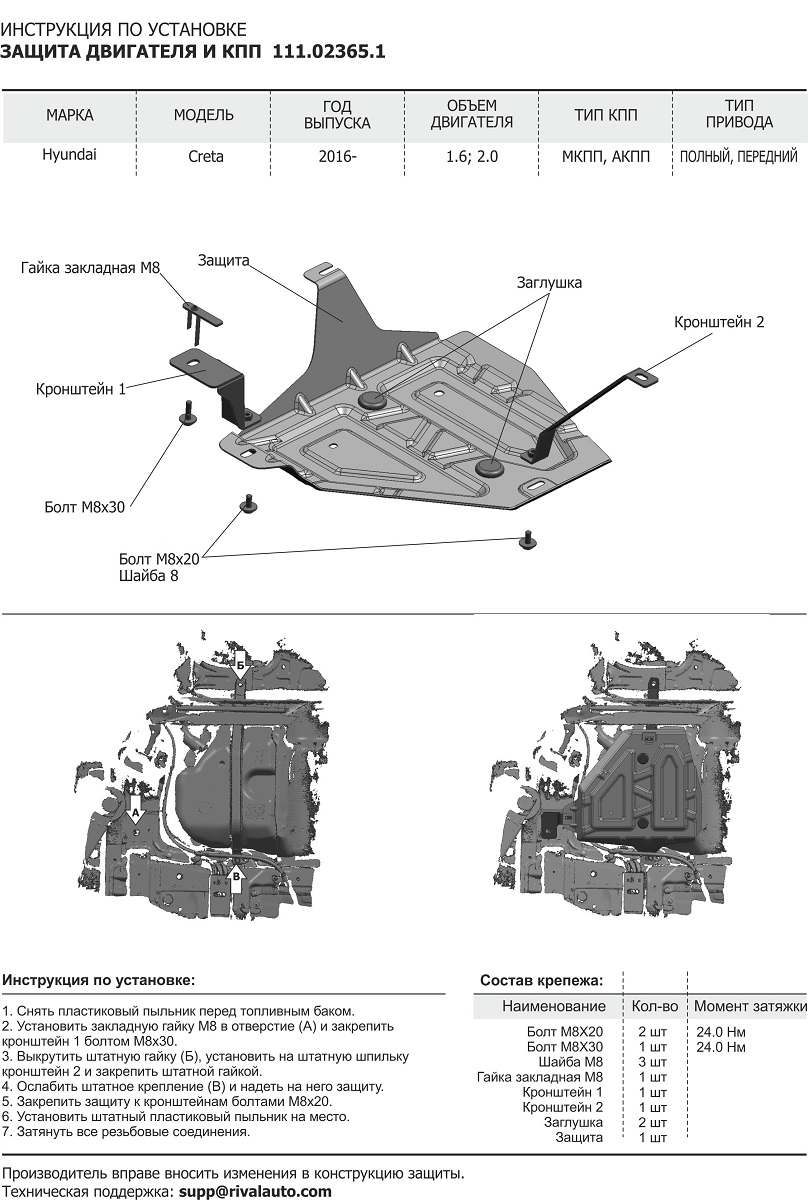 ИНСТРУКЦИЯ ПО УСТАНОВКЕ
ЗАЩИТА ДВИГАТЕЛЯ И КПП 111.02365.1

| МАРКА | МОДЕЛЬ | ГОД ВЫПУСКА | ОБЪЕМ ДВИГАТЕЛЯ | ТИП КПП | ТИП ПРИВОДА |
|---|---|---|---|---|---|
| Hyundai | Creta | 2016- | 1.6; 2.0 | МКПП, АКПП | ПОЛНЫЙ, ПЕРЕДНИЙ |

Гайка закладная М8
Защита
Заглушка
Кронштейн 2
Кронштейн 1
Болт М8х30
Болт М8х20
Шайба 8

Б
А
В

Инструкция по установке:

1. Снять пластиковый пыльник перед топливным баком.
2. Установить закладную гайку М8 в отверстие (А) и закрепить кронштейн 1 болтом М8х30.
3. Выкрутить штатную гайку (Б), установить на штатную шпильку кронштейн 2 и закрепить штатной гайкой.
4. Ослабить штатное крепление (В) и надеть на него защиту.
5. Закрепить защиту к кронштейнам болтами М8х20.
6. Установить штатный пластиковый пыльник на место.
7. Затянуть все резьбовые соединения.

Состав крепежа:

| Наименование | Кол-во | Момент затяжки |
|---|---|---|
| Болт М8Х20 | 2 шт | 24.0 Нм |
| Болт М8Х30 | 1 шт | 24.0 Нм |
| Шайба М8 | 3 шт | |
| Гайка закладная М8 | 1 шт | |
| Кронштейн 1 | 1 шт | |
| Кронштейн 2 | 1 шт | |
| Заглушка | 2 шт | |
| Защита | 1 шт | |

Производитель вправе вносить изменения в конструкцию защиты.
Техническая поддержка: supp@rivalauto.com