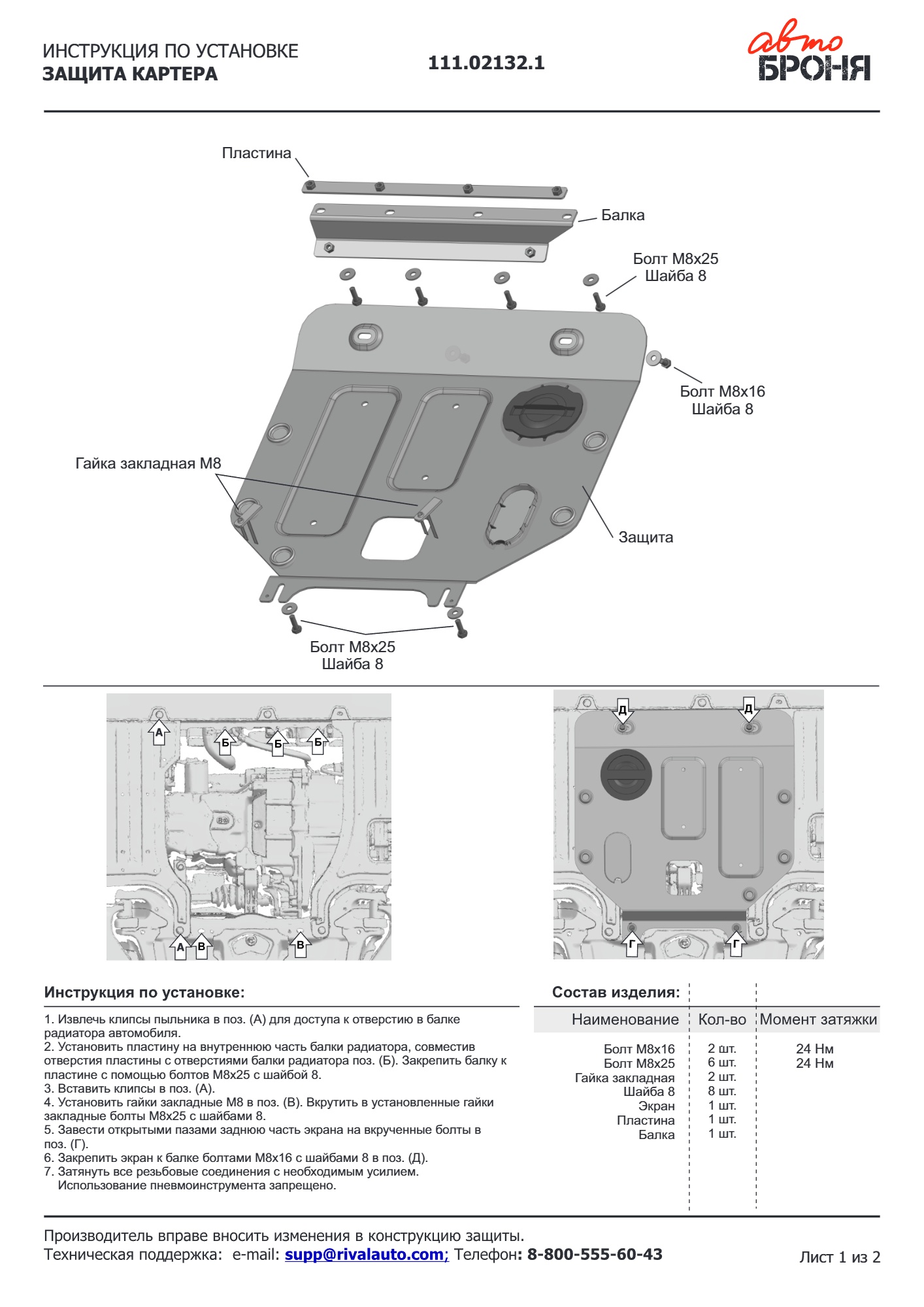 ИНСТРУКЦИЯ ПО УСТАНОВКЕ
ЗАЩИТА КАРТЕРА

111.02132.1

авто
БРОНЯ

Пластина
Балка
Болт М8х25
Шайба 8
Болт М8х16
Шайба 8
Гайка закладная М8
Защита
Болт М8х25
Шайба 8

А
Б
Б
Б
А
В
В

Д
Д
Г
Г

Инструкция по установке:

1. Извлечь клипсы пыльника в поз. (А) для доступа к отверстию в балке радиатора автомобиля.
2. Установить пластину на внутреннюю часть балки радиатора, совместив отверстия пластины с отверстиями балки радиатора поз. (Б). Закрепить балку к пластине с помощью болтов М8х25 с шайбой 8.
3. Вставить клипсы в поз. (А).
4. Установить гайки закладные М8 в поз. (В). Вкрутить в установленные гайки закладные болты М8х25 с шайбами 8.
5. Завести открытыми пазами заднюю часть экрана на вкрученные болты в поз. (Г).
6. Закрепить экран к балке болтами М8х16 с шайбами 8 в поз. (Д).
7. Затянуть все резьбовые соединения с необходимым усилием.
Использование пневмоинструмента запрещено.

Состав изделия:

| Наименование | Кол-во | Момент затяжки |
|---|---|---|
| Болт М8х16 | 2 шт. | 24 Нм |
| Болт М8х25 | 6 шт. | 24 Нм |
| Гайка закладная | 2 шт. | |
| Шайба 8 | 8 шт. | |
| Экран | 1 шт. | |
| Пластина | 1 шт. | |
| Балка | 1 шт. | |

Производитель вправе вносить изменения в конструкцию защиты.
Техническая поддержка: e-mail: supp@rivalauto.com; Телефон: 8-800-555-60-43

Лист 1 из 2